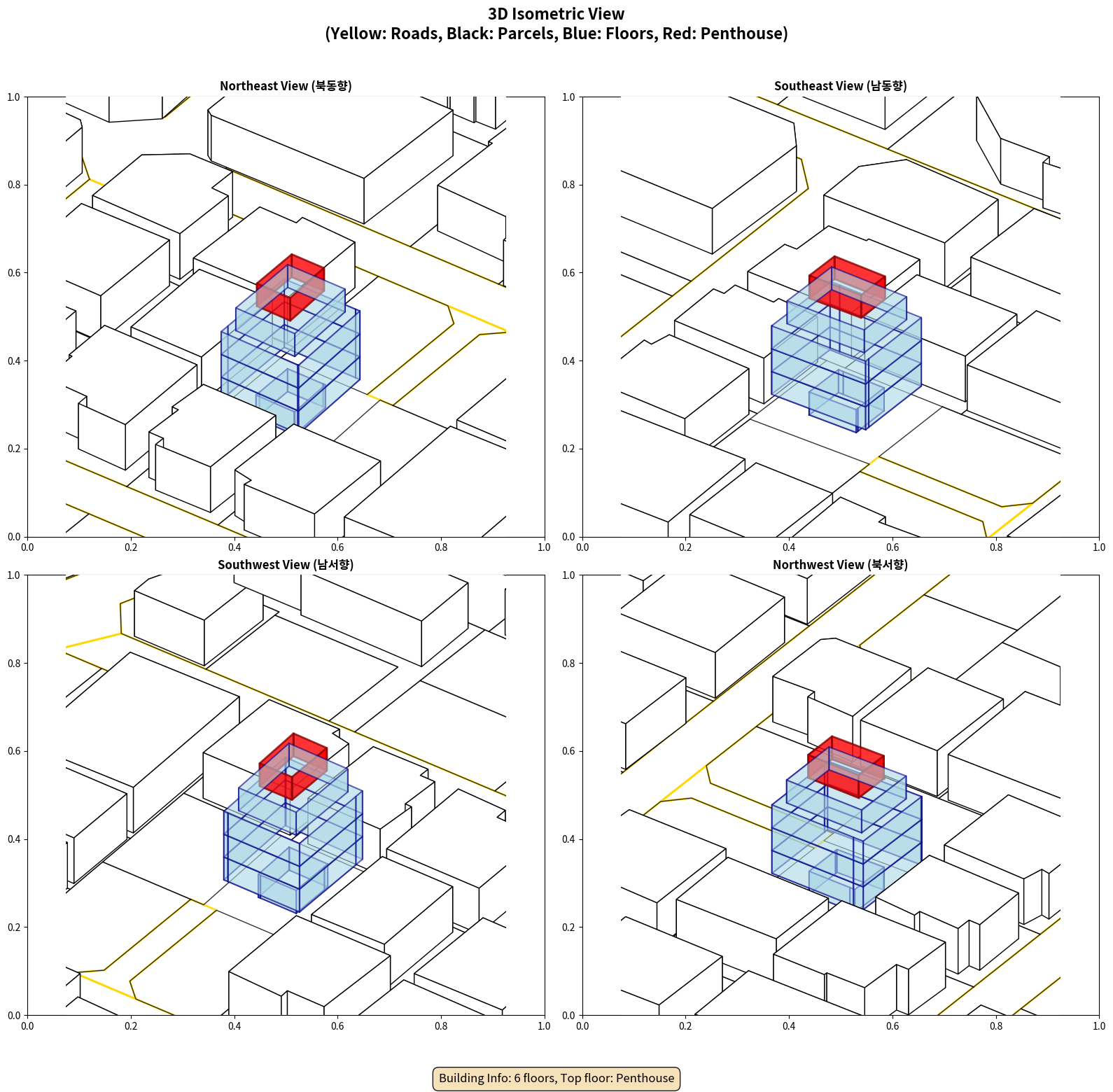 3D Isometric View
(Yellow: Roads, Black: Parcels, Blue: Floors, Red: Penthouse)

Northeast View (북동향)

1.0
0.8
0.6
0.4
0.2
0.0
0.0 0.2 0.4 0.6 0.8 1.0

Southeast View (남동향)

1.0
0.8
0.6
0.4
0.2
0.0
0.0 0.2 0.4 0.6 0.8 1.0

Southwest View (남서향)

1.0
0.8
0.6
0.4
0.2
0.0
0.0 0.2 0.4 0.6 0.8 1.0

Northwest View (북서향)

1.0
0.8
0.6
0.4
0.2
0.0
0.0 0.2 0.4 0.6 0.8 1.0

Building Info: 6 floors, Top floor: Penthouse