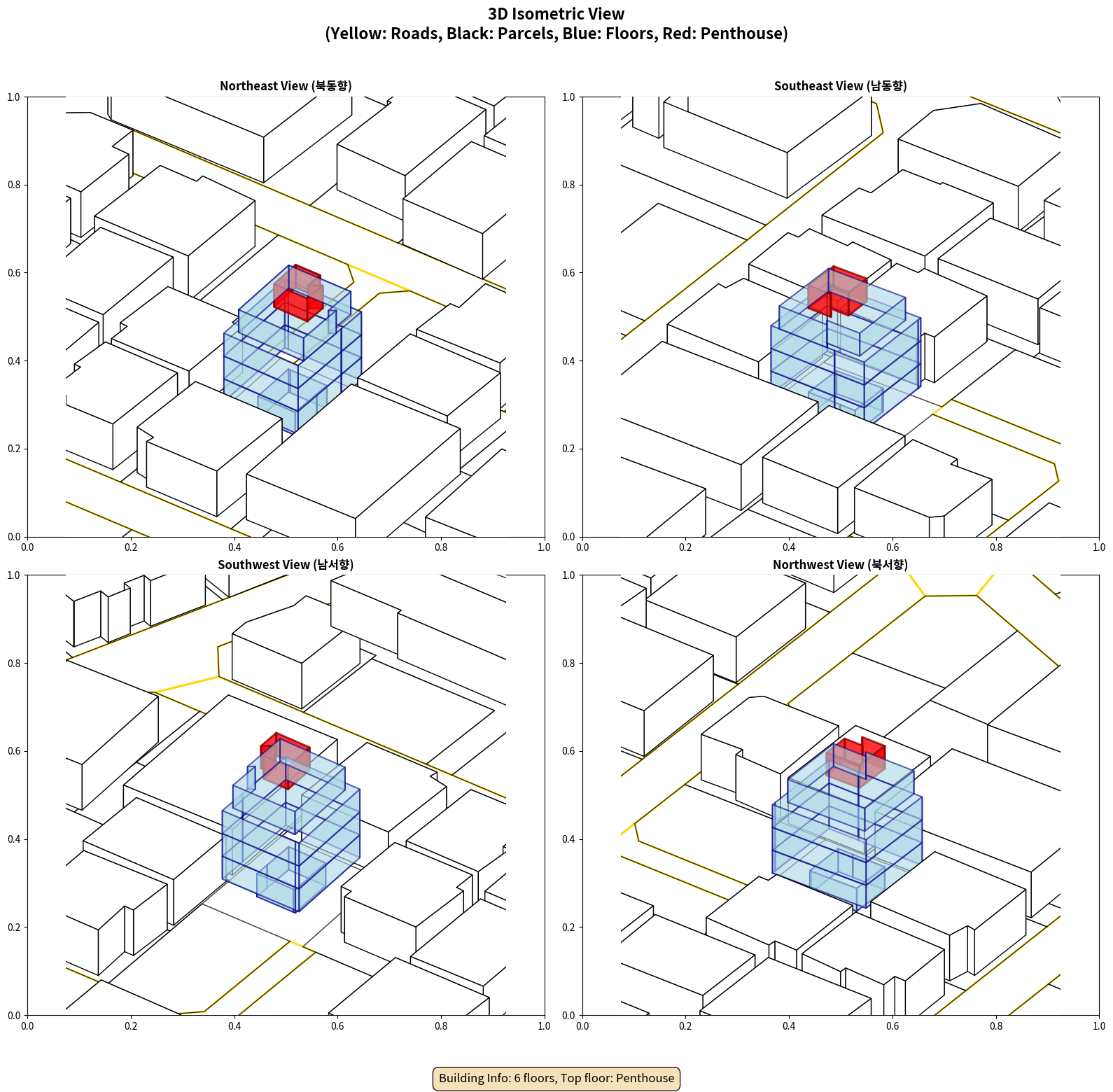 3D Isometric View
(Yellow: Roads, Black: Parcels, Blue: Floors, Red: Penthouse)

Northeast View (북동향)

1.0
0.8
0.6
0.4
0.2
0.0
0.0 0.2 0.4 0.6 0.8 1.0

Southeast View (남동향)

1.0
0.8
0.6
0.4
0.2
0.0
0.0 0.2 0.4 0.6 0.8 1.0

Southwest View (남서향)

1.0
0.8
0.6
0.4
0.2
0.0
0.0 0.2 0.4 0.6 0.8 1.0

Northwest View (북서향)

1.0
0.8
0.6
0.4
0.2
0.0
0.0 0.2 0.4 0.6 0.8 1.0

Building Info: 6 floors, Top floor: Penthouse