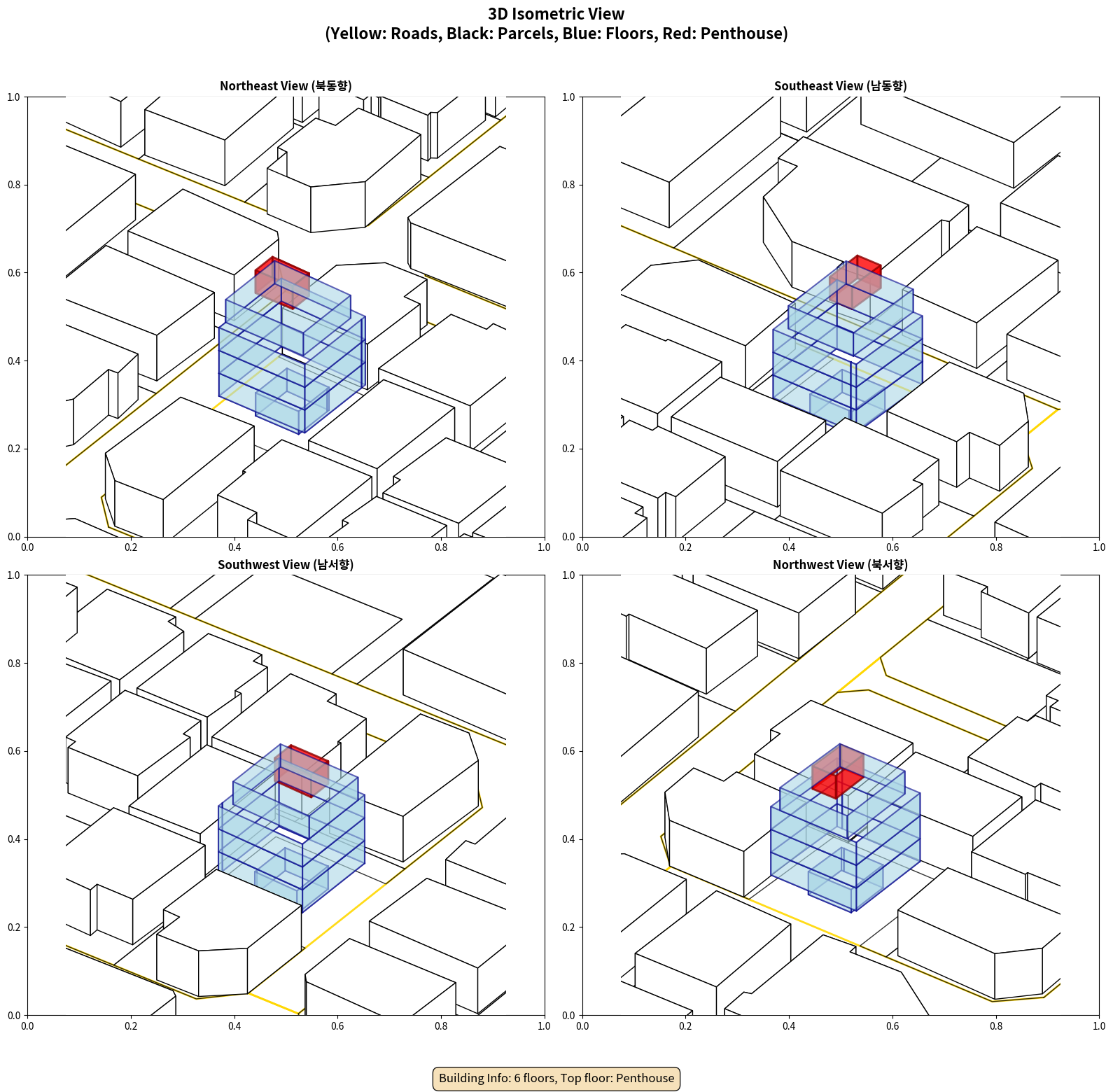 3D Isometric View
(Yellow: Roads, Black: Parcels, Blue: Floors, Red: Penthouse)

Northeast View (북동향)

1.0
0.8
0.6
0.4
0.2
0.0
0.0 0.2 0.4 0.6 0.8 1.0

Southeast View (남동향)

1.0
0.8
0.6
0.4
0.2
0.0
0.0 0.2 0.4 0.6 0.8 1.0

Southwest View (남서향)

1.0
0.8
0.6
0.4
0.2
0.0
0.0 0.2 0.4 0.6 0.8 1.0

Northwest View (북서향)

1.0
0.8
0.6
0.4
0.2
0.0
0.0 0.2 0.4 0.6 0.8 1.0

Building Info: 6 floors, Top floor: Penthouse