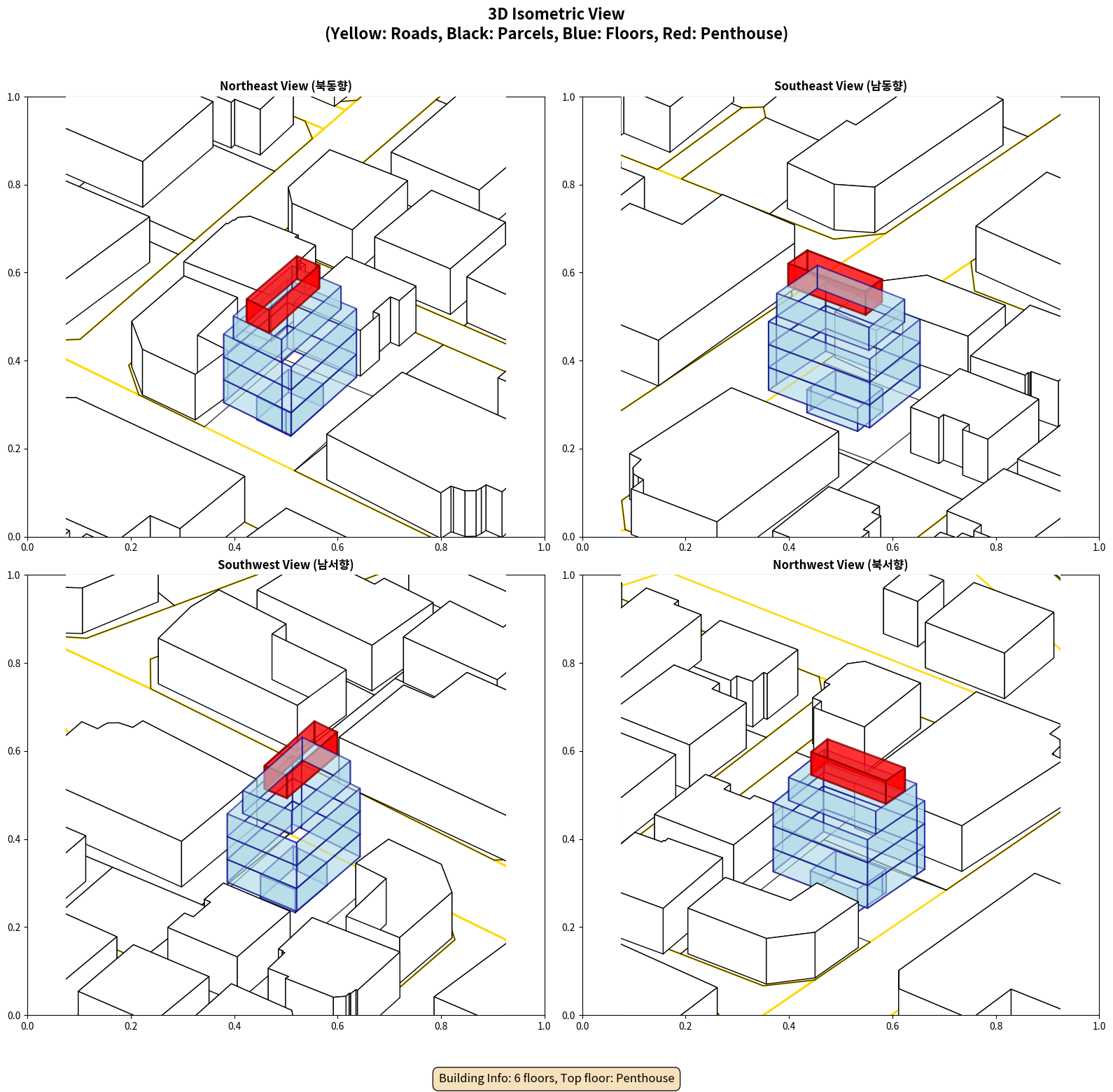 3D Isometric View
(Yellow: Roads, Black: Parcels, Blue: Floors, Red: Penthouse)

Northeast View (북동향)

1.0
0.8
0.6
0.4
0.2
0.0
0.0 0.2 0.4 0.6 0.8 1.0

Southeast View (남동향)

1.0
0.8
0.6
0.4
0.2
0.0
0.0 0.2 0.4 0.6 0.8 1.0

Southwest View (남서향)

1.0
0.8
0.6
0.4
0.2
0.0
0.0 0.2 0.4 0.6 0.8 1.0

Northwest View (북서향)

1.0
0.8
0.6
0.4
0.2
0.0
0.0 0.2 0.4 0.6 0.8 1.0

Building Info: 6 floors, Top floor: Penthouse