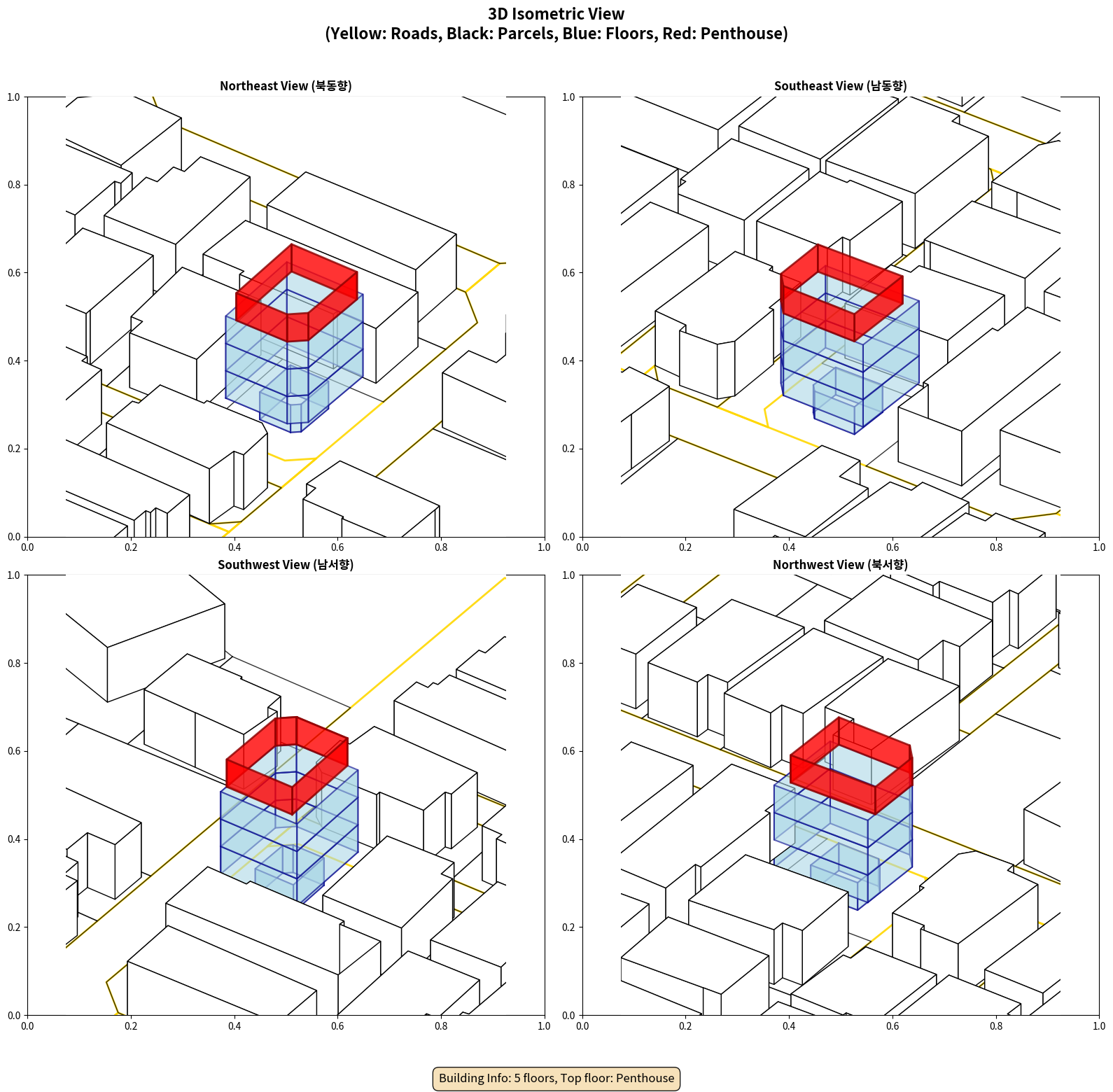 3D Isometric View
(Yellow: Roads, Black: Parcels, Blue: Floors, Red: Penthouse)

Northeast View (북동향)

1.0
0.8
0.6
0.4
0.2
0.0
0.0 0.2 0.4 0.6 0.8 1.0

Southeast View (남동향)

1.0
0.8
0.6
0.4
0.2
0.0
0.0 0.2 0.4 0.6 0.8 1.0

Southwest View (남서향)

1.0
0.8
0.6
0.4
0.2
0.0
0.0 0.2 0.4 0.6 0.8 1.0

Northwest View (북서향)

1.0
0.8
0.6
0.4
0.2
0.0
0.0 0.2 0.4 0.6 0.8 1.0

Building Info: 5 floors, Top floor: Penthouse