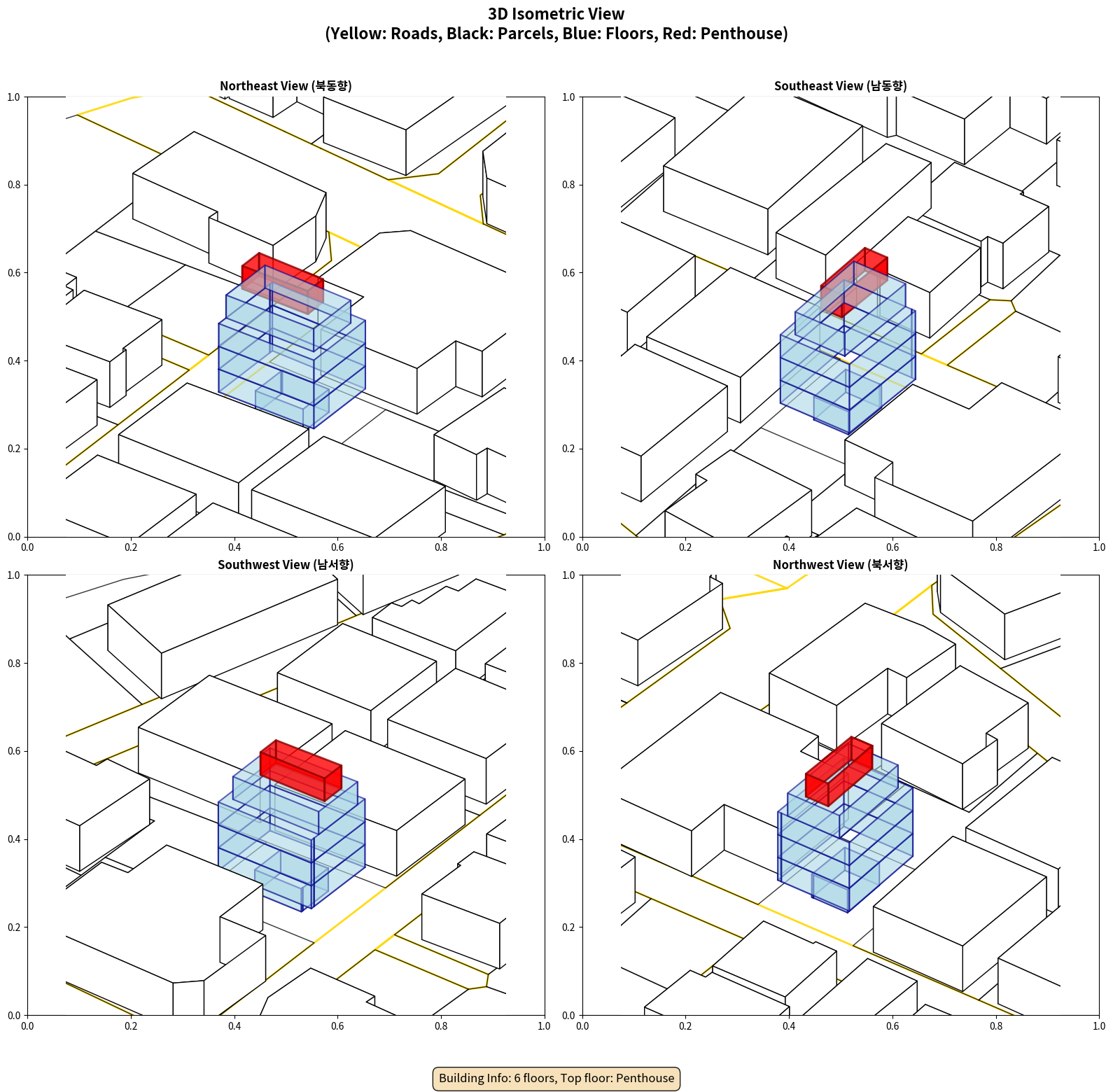 3D Isometric View
(Yellow: Roads, Black: Parcels, Blue: Floors, Red: Penthouse)

Northeast View (북동향)

1.0
0.8
0.6
0.4
0.2
0.0
0.0 0.2 0.4 0.6 0.8 1.0

Southeast View (남동향)

1.0
0.8
0.6
0.4
0.2
0.0
0.0 0.2 0.4 0.6 0.8 1.0

Southwest View (남서향)

1.0
0.8
0.6
0.4
0.2
0.0
0.0 0.2 0.4 0.6 0.8 1.0

Northwest View (북서향)

1.0
0.8
0.6
0.4
0.2
0.0
0.0 0.2 0.4 0.6 0.8 1.0

Building Info: 6 floors, Top floor: Penthouse