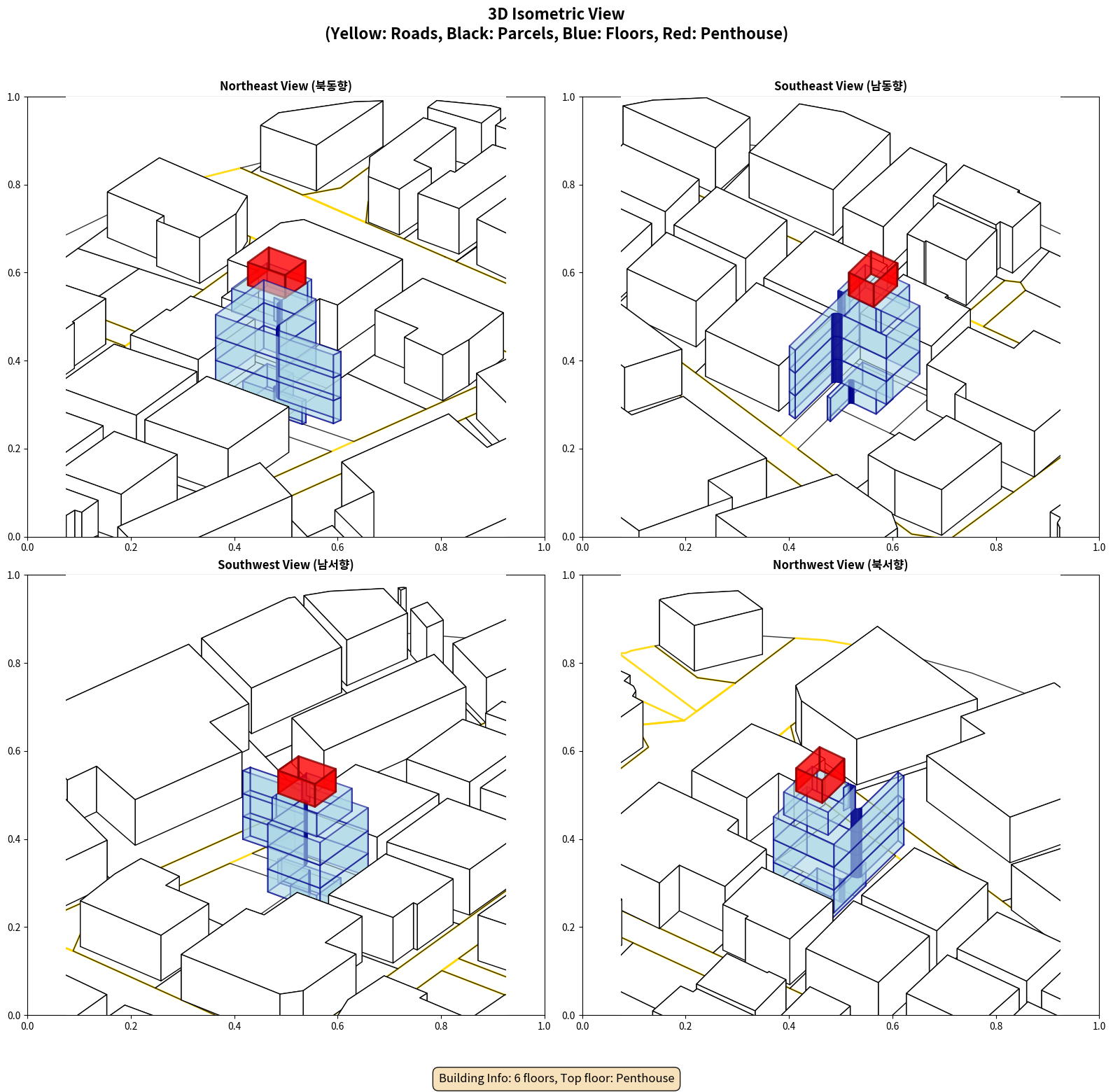 3D Isometric View
(Yellow: Roads, Black: Parcels, Blue: Floors, Red: Penthouse)

Northeast View (북동향)

1.0
0.8
0.6
0.4
0.2
0.0
0.0 0.2 0.4 0.6 0.8 1.0

Southeast View (남동향)

1.0
0.8
0.6
0.4
0.2
0.0
0.0 0.2 0.4 0.6 0.8 1.0

Southwest View (남서향)

1.0
0.8
0.6
0.4
0.2
0.0
0.0 0.2 0.4 0.6 0.8 1.0

Northwest View (북서향)

1.0
0.8
0.6
0.4
0.2
0.0
0.0 0.2 0.4 0.6 0.8 1.0

Building Info: 6 floors, Top floor: Penthouse