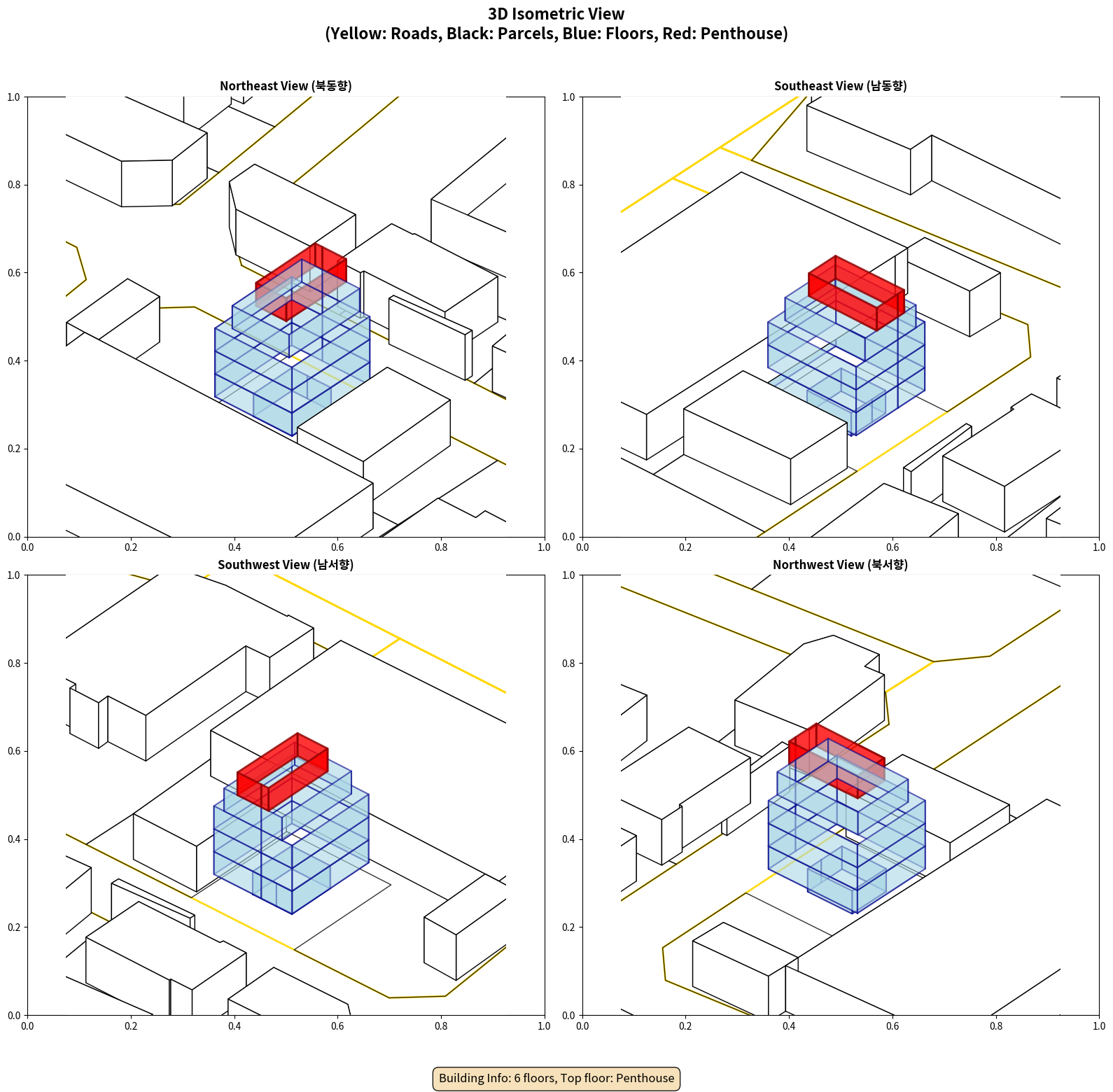 3D Isometric View
(Yellow: Roads, Black: Parcels, Blue: Floors, Red: Penthouse)

Northeast View (북동향)

1.0
0.8
0.6
0.4
0.2
0.0
0.0 0.2 0.4 0.6 0.8 1.0

Southeast View (남동향)

1.0
0.8
0.6
0.4
0.2
0.0
0.0 0.2 0.4 0.6 0.8 1.0

Southwest View (남서향)

1.0
0.8
0.6
0.4
0.2
0.0
0.0 0.2 0.4 0.6 0.8 1.0

Northwest View (북서향)

1.0
0.8
0.6
0.4
0.2
0.0
0.0 0.2 0.4 0.6 0.8 1.0

Building Info: 6 floors, Top floor: Penthouse