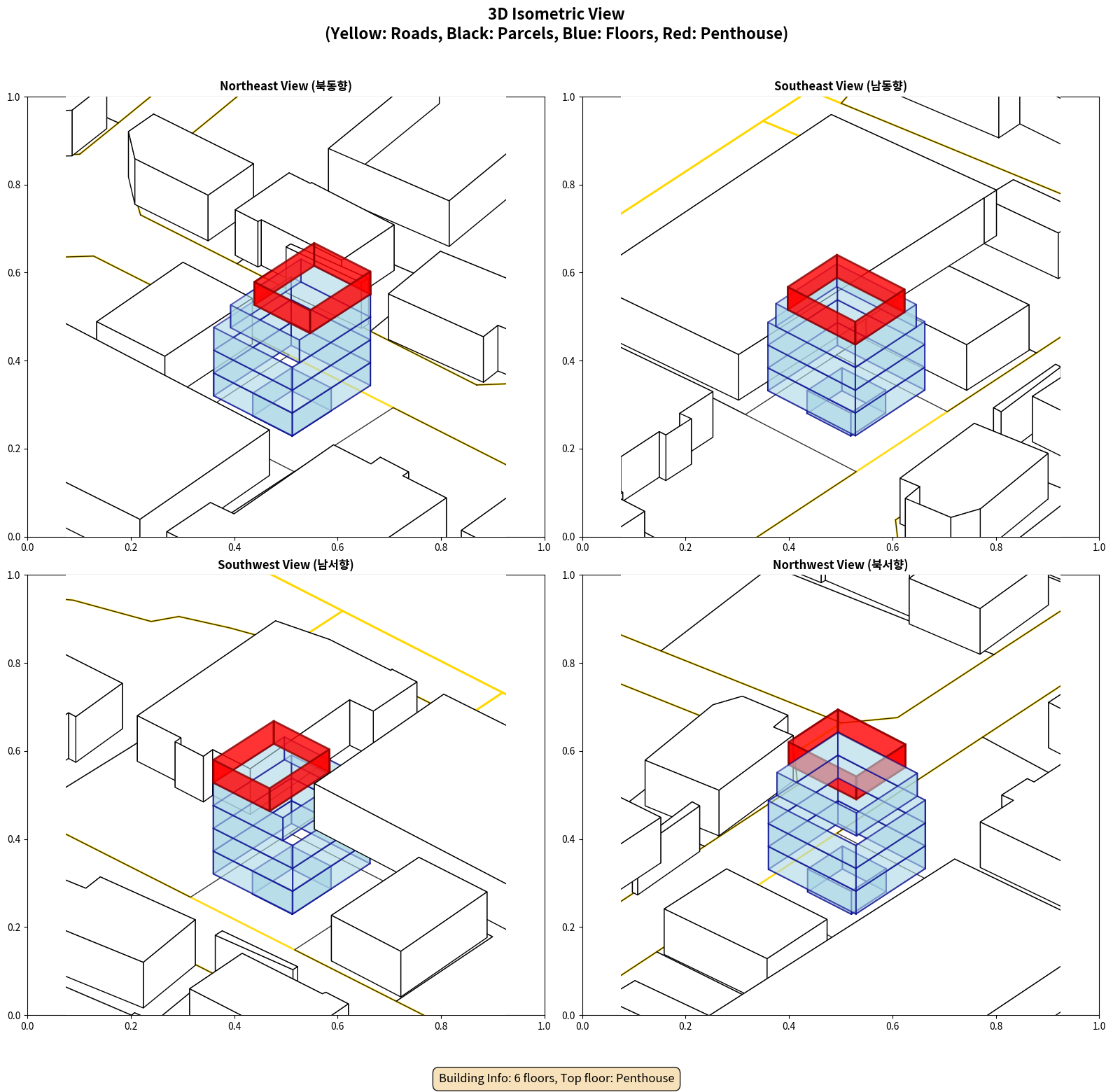 3D Isometric View
(Yellow: Roads, Black: Parcels, Blue: Floors, Red: Penthouse)

Northeast View (북동향)

1.0
0.8
0.6
0.4
0.2
0.0
0.0 0.2 0.4 0.6 0.8 1.0

Southeast View (남동향)

1.0
0.8
0.6
0.4
0.2
0.0
0.0 0.2 0.4 0.6 0.8 1.0

Southwest View (남서향)

1.0
0.8
0.6
0.4
0.2
0.0
0.0 0.2 0.4 0.6 0.8 1.0

Northwest View (북서향)

1.0
0.8
0.6
0.4
0.2
0.0
0.0 0.2 0.4 0.6 0.8 1.0

Building Info: 6 floors, Top floor: Penthouse