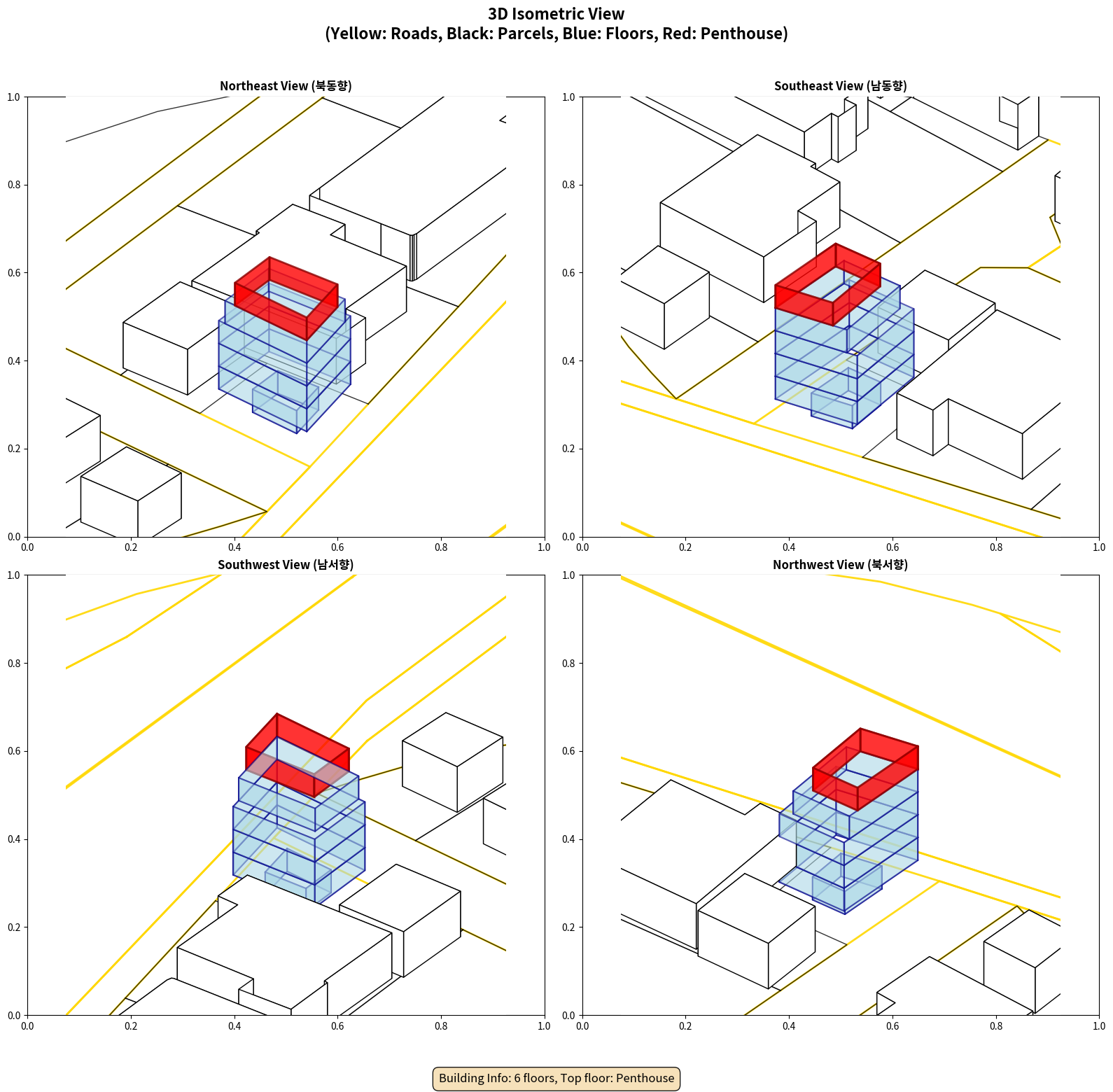 3D Isometric View
(Yellow: Roads, Black: Parcels, Blue: Floors, Red: Penthouse)

Northeast View (북동향)

1.0
0.8
0.6
0.4
0.2
0.0
0.0 0.2 0.4 0.6 0.8 1.0

Southeast View (남동향)

1.0
0.8
0.6
0.4
0.2
0.0
0.0 0.2 0.4 0.6 0.8 1.0

Southwest View (남서향)

1.0
0.8
0.6
0.4
0.2
0.0
0.0 0.2 0.4 0.6 0.8 1.0

Northwest View (북서향)

1.0
0.8
0.6
0.4
0.2
0.0
0.0 0.2 0.4 0.6 0.8 1.0

Building Info: 6 floors, Top floor: Penthouse