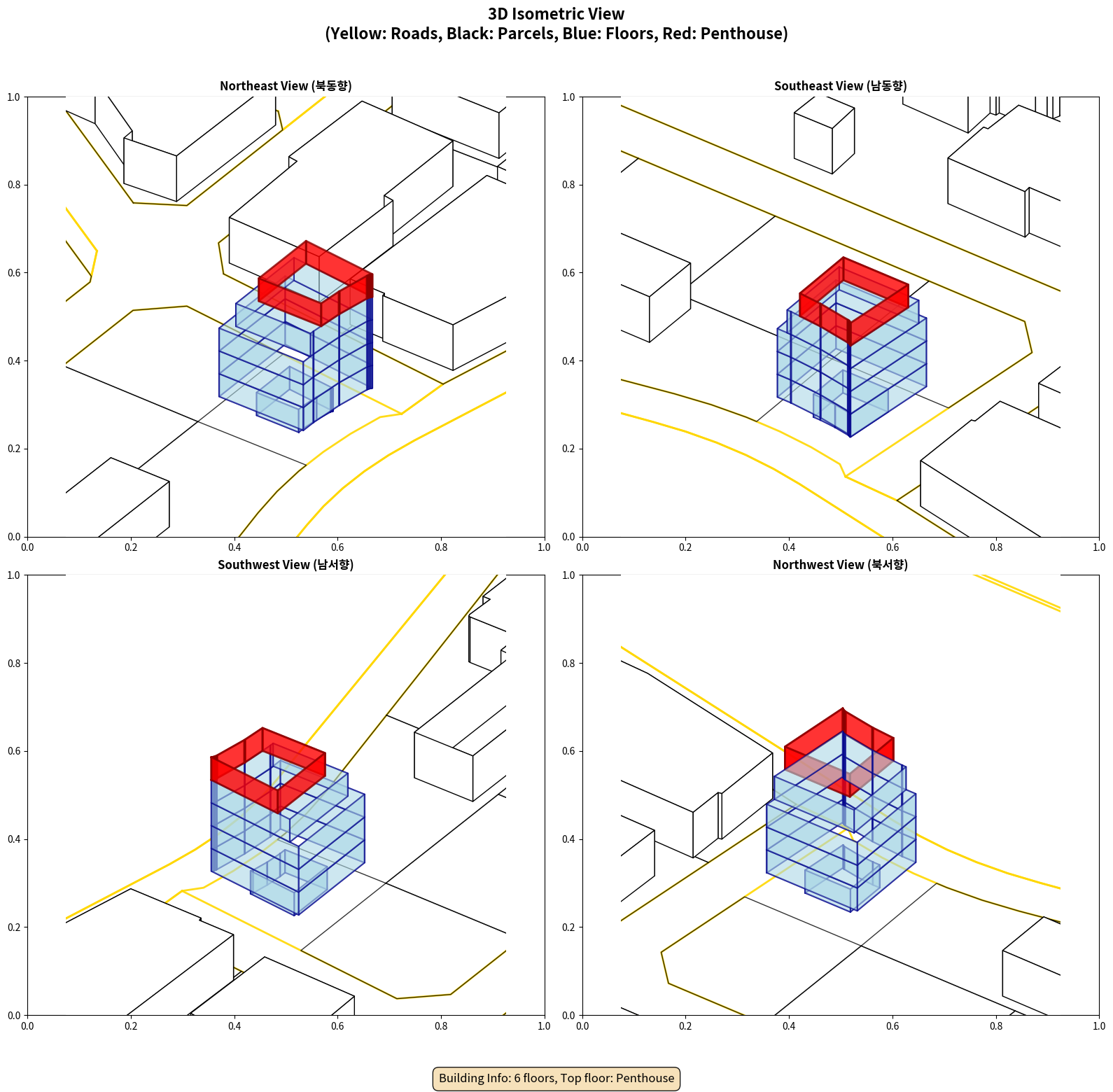 3D Isometric View
(Yellow: Roads, Black: Parcels, Blue: Floors, Red: Penthouse)

Northeast View (북동향)

1.0
0.8
0.6
0.4
0.2
0.0
0.0 0.2 0.4 0.6 0.8 1.0

Southeast View (남동향)

1.0
0.8
0.6
0.4
0.2
0.0
0.0 0.2 0.4 0.6 0.8 1.0

Southwest View (남서향)

1.0
0.8
0.6
0.4
0.2
0.0
0.0 0.2 0.4 0.6 0.8 1.0

Northwest View (북서향)

1.0
0.8
0.6
0.4
0.2
0.0
0.0 0.2 0.4 0.6 0.8 1.0

Building Info: 6 floors, Top floor: Penthouse