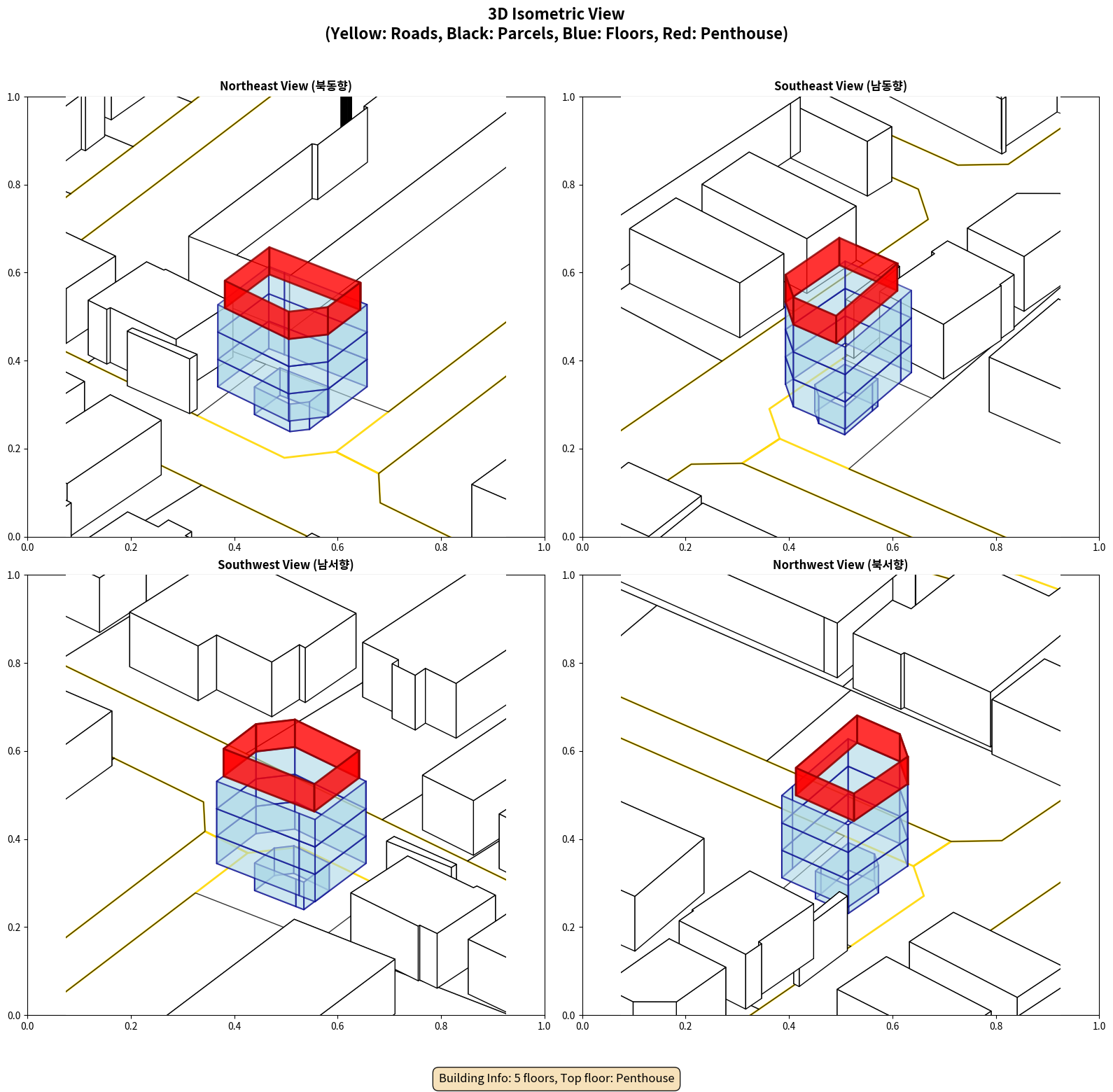 3D Isometric View
(Yellow: Roads, Black: Parcels, Blue: Floors, Red: Penthouse)

Northeast View (북동향)

1.0
0.8
0.6
0.4
0.2
0.0
0.0 0.2 0.4 0.6 0.8 1.0

Southeast View (남동향)

1.0
0.8
0.6
0.4
0.2
0.0
0.0 0.2 0.4 0.6 0.8 1.0

Southwest View (남서향)

1.0
0.8
0.6
0.4
0.2
0.0
0.0 0.2 0.4 0.6 0.8 1.0

Northwest View (북서향)

1.0
0.8
0.6
0.4
0.2
0.0
0.0 0.2 0.4 0.6 0.8 1.0

Building Info: 5 floors, Top floor: Penthouse