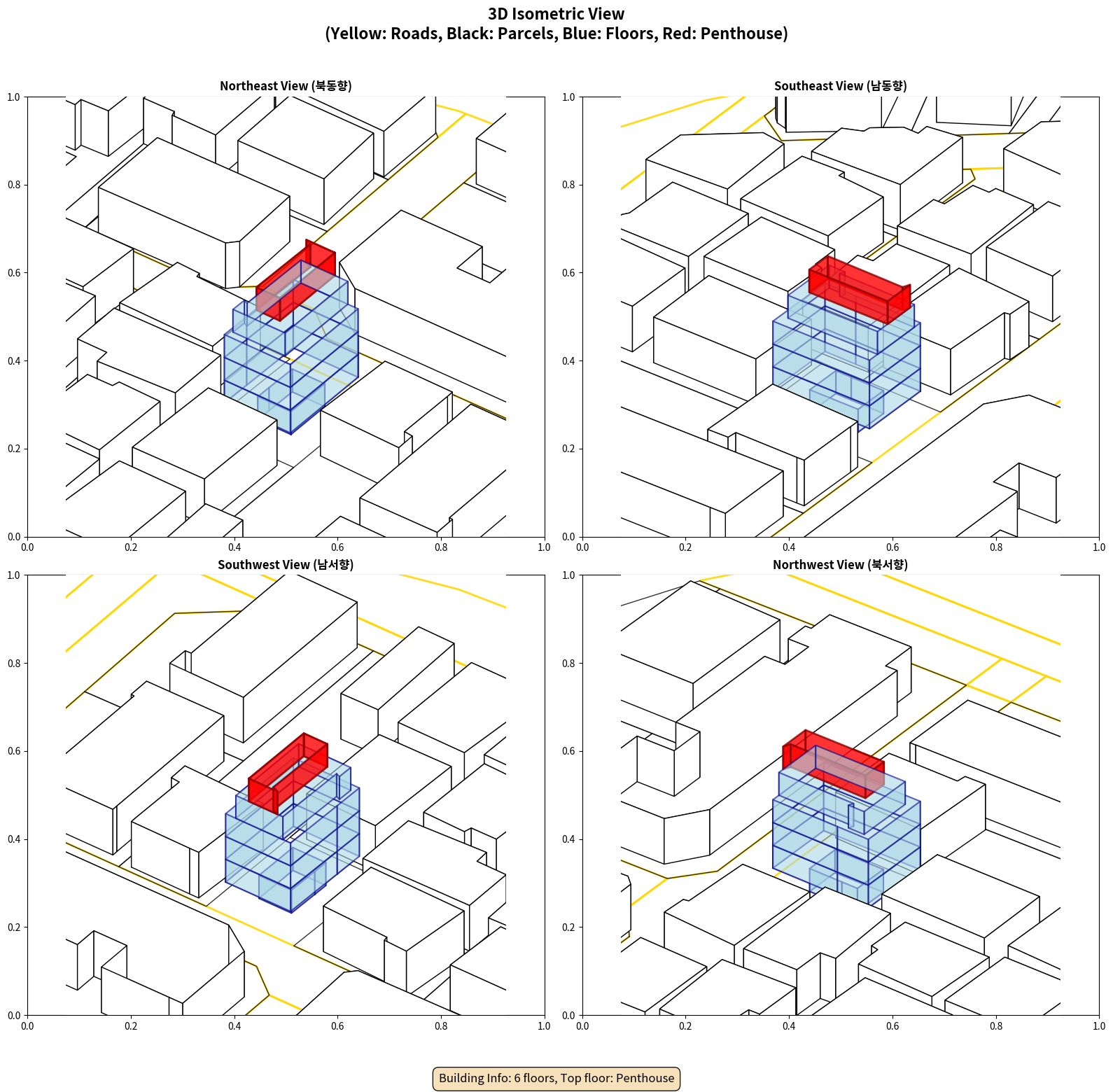 3D Isometric View
(Yellow: Roads, Black: Parcels, Blue: Floors, Red: Penthouse)

Northeast View (북동향)

1.0
0.8
0.6
0.4
0.2
0.0
0.0 0.2 0.4 0.6 0.8 1.0

Southeast View (남동향)

1.0
0.8
0.6
0.4
0.2
0.0
0.0 0.2 0.4 0.6 0.8 1.0

Southwest View (남서향)

1.0
0.8
0.6
0.4
0.2
0.0
0.0 0.2 0.4 0.6 0.8 1.0

Northwest View (북서향)

1.0
0.8
0.6
0.4
0.2
0.0
0.0 0.2 0.4 0.6 0.8 1.0

Building Info: 6 floors, Top floor: Penthouse