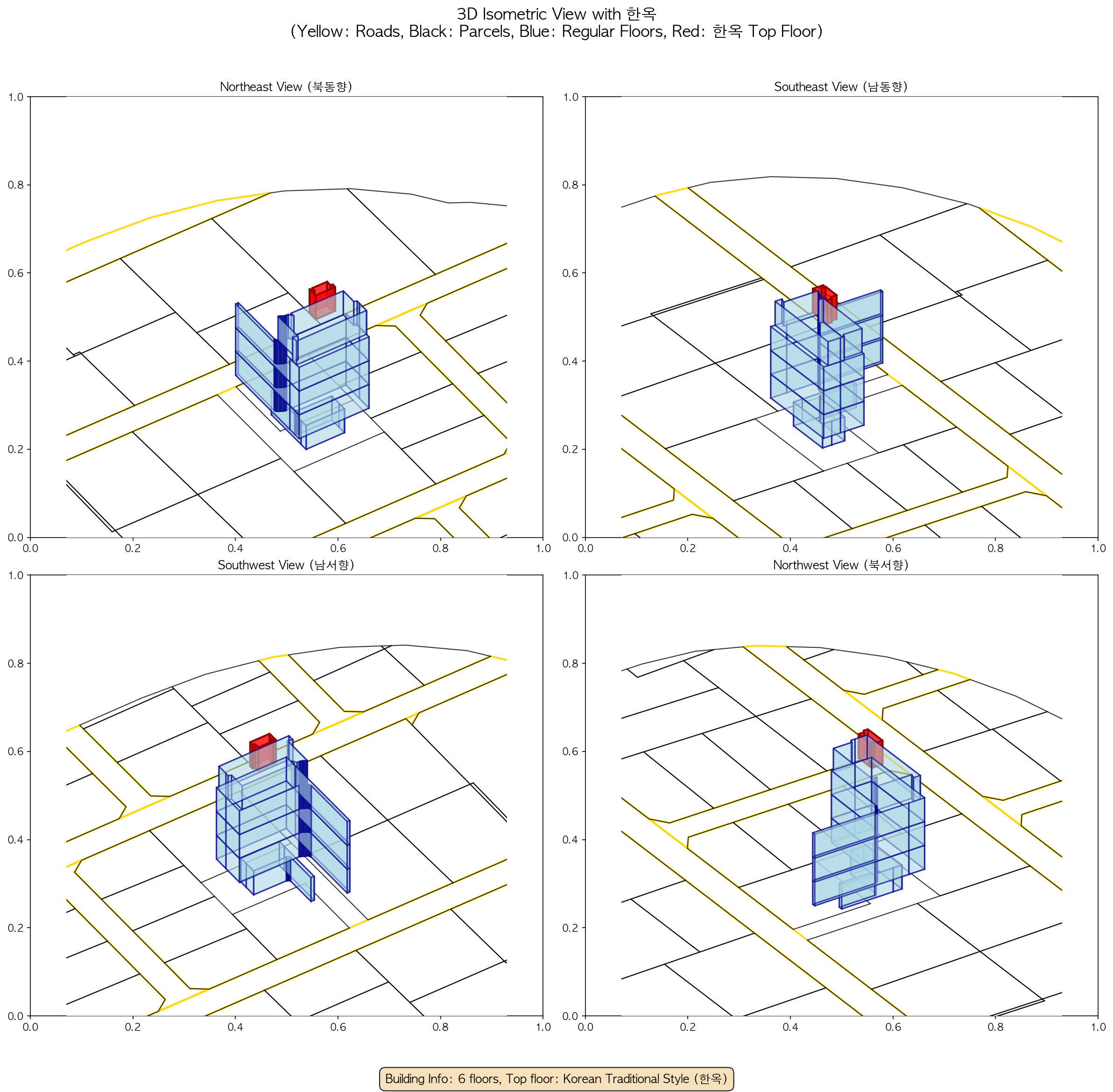 3D Isometric View with 한옥
(Yellow: Roads, Black: Parcels, Blue: Regular Floors, Red: 한옥 Top Floor)

Northeast View (북동향)

1.0
0.8
0.6
0.4
0.2
0.0
0.0 0.2 0.4 0.6 0.8 1.0

Southeast View (남동향)

1.0
0.8
0.6
0.4
0.2
0.0
0.0 0.2 0.4 0.6 0.8 1.0

Southwest View (남서향)

1.0
0.8
0.6
0.4
0.2
0.0
0.0 0.2 0.4 0.6 0.8 1.0

Northwest View (북서향)

1.0
0.8
0.6
0.4
0.2
0.0
0.0 0.2 0.4 0.6 0.8 1.0

Building Info: 6 floors, Top floor: Korean Traditional Style (한옥)