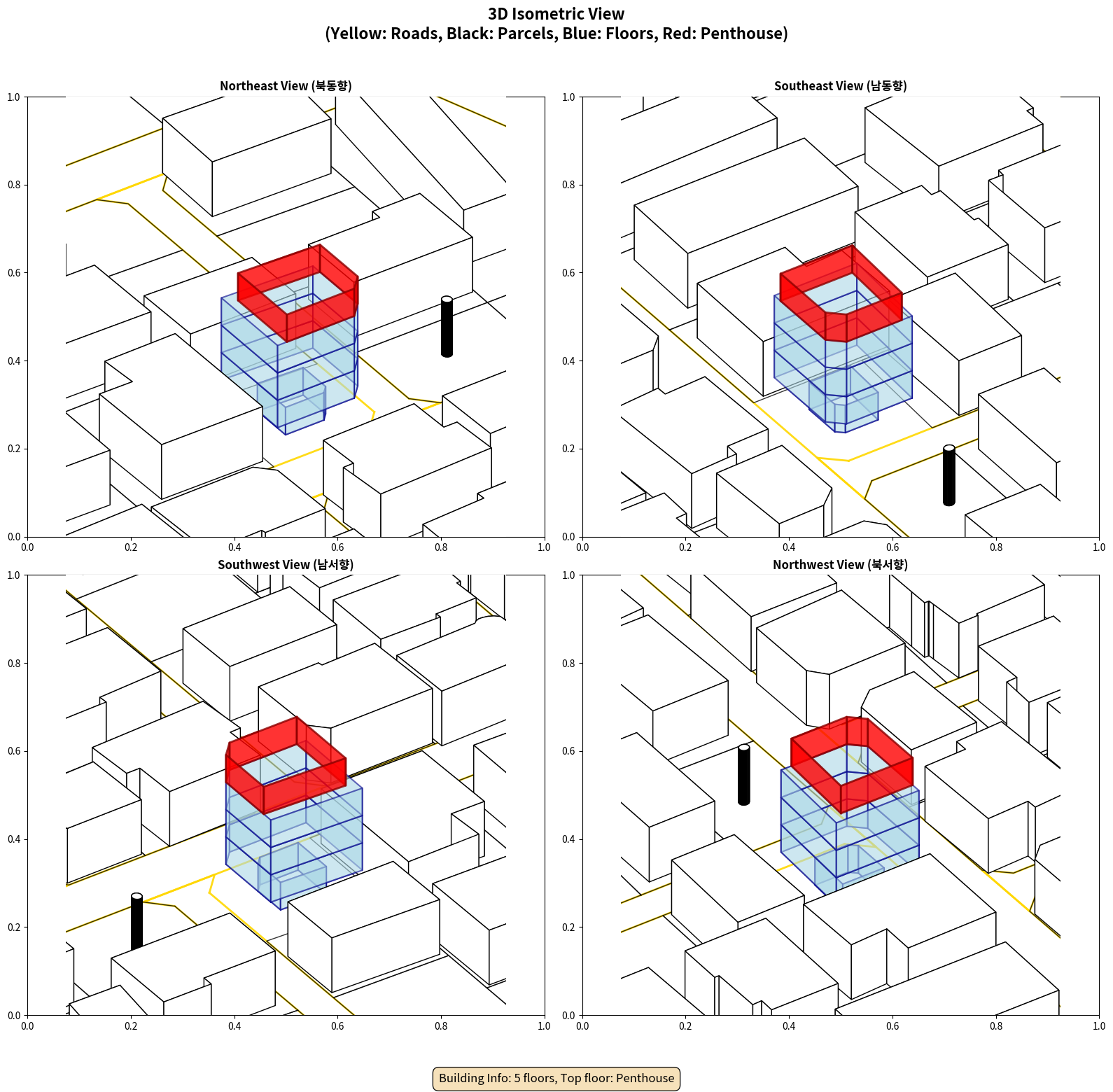 3D Isometric View
(Yellow: Roads, Black: Parcels, Blue: Floors, Red: Penthouse)

Northeast View (북동향)

1.0
0.8
0.6
0.4
0.2
0.0
0.0 0.2 0.4 0.6 0.8 1.0

Southeast View (남동향)

1.0
0.8
0.6
0.4
0.2
0.0
0.0 0.2 0.4 0.6 0.8 1.0

Southwest View (남서향)

1.0
0.8
0.6
0.4
0.2
0.0
0.0 0.2 0.4 0.6 0.8 1.0

Northwest View (북서향)

1.0
0.8
0.6
0.4
0.2
0.0
0.0 0.2 0.4 0.6 0.8 1.0

Building Info: 5 floors, Top floor: Penthouse