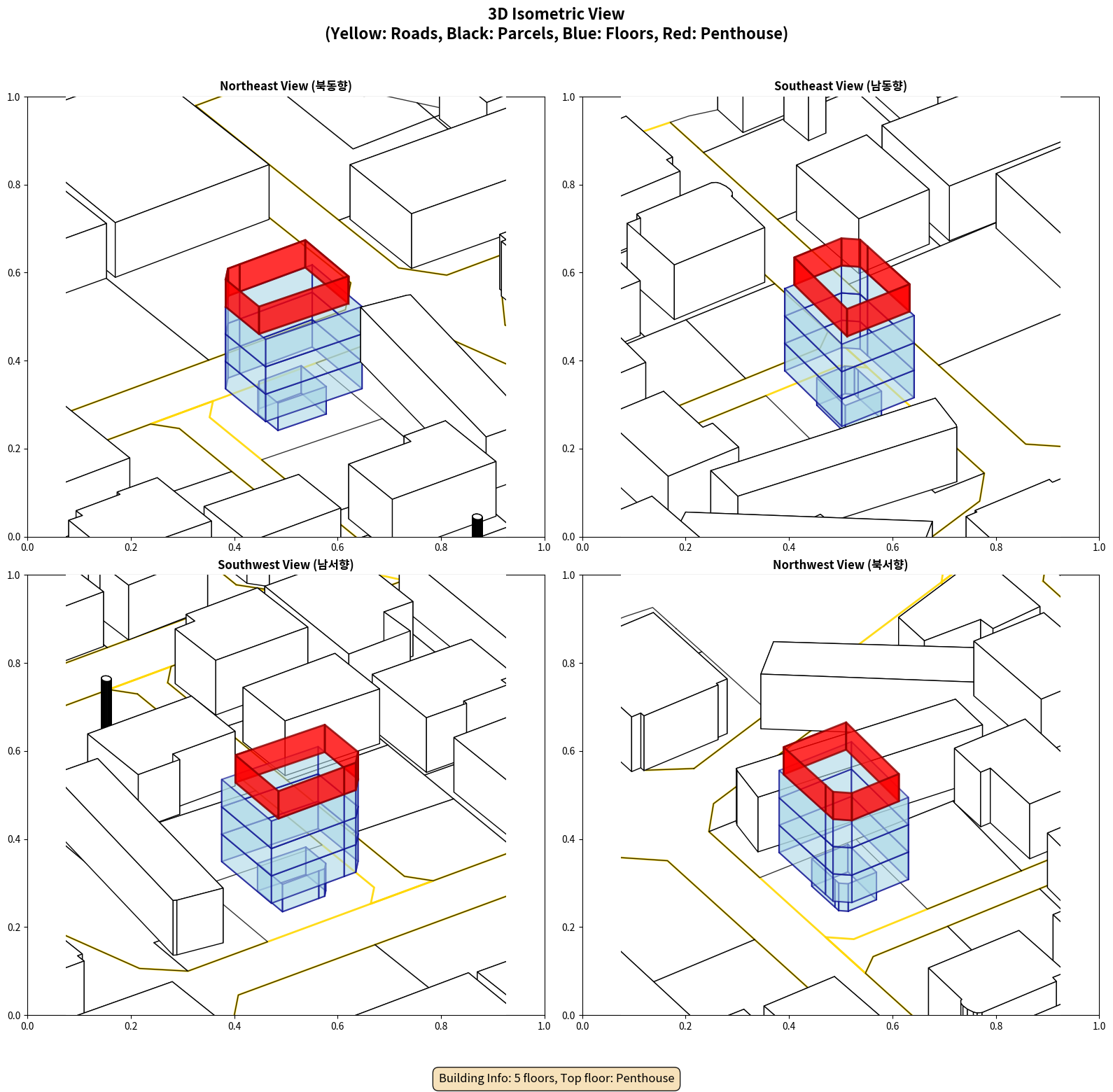 3D Isometric View
(Yellow: Roads, Black: Parcels, Blue: Floors, Red: Penthouse)

Northeast View (북동향)

1.0
0.8
0.6
0.4
0.2
0.0
0.0 0.2 0.4 0.6 0.8 1.0

Southeast View (남동향)

1.0
0.8
0.6
0.4
0.2
0.0
0.0 0.2 0.4 0.6 0.8 1.0

Southwest View (남서향)

1.0
0.8
0.6
0.4
0.2
0.0
0.0 0.2 0.4 0.6 0.8 1.0

Northwest View (북서향)

1.0
0.8
0.6
0.4
0.2
0.0
0.0 0.2 0.4 0.6 0.8 1.0

Building Info: 5 floors, Top floor: Penthouse