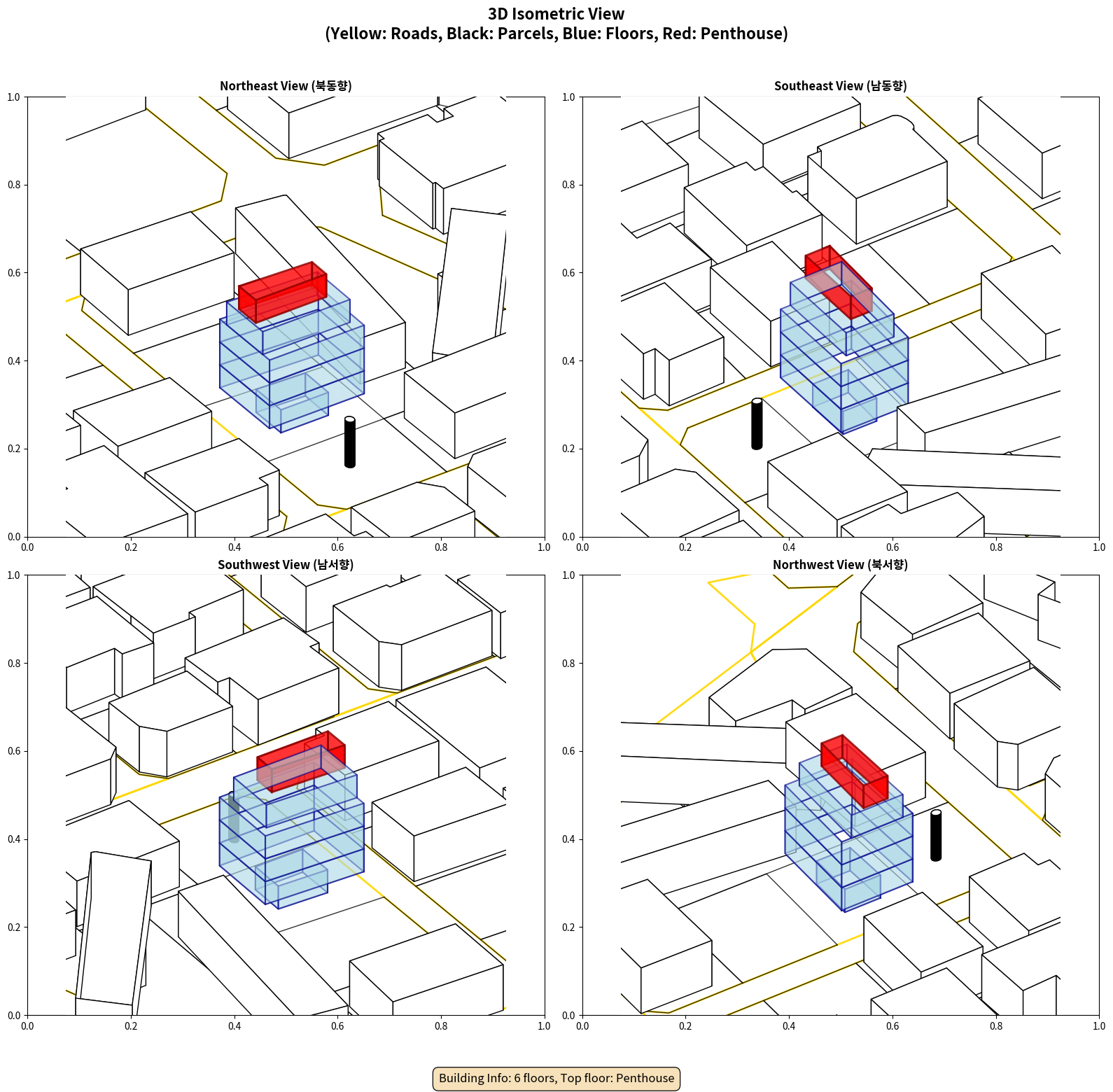 3D Isometric View
(Yellow: Roads, Black: Parcels, Blue: Floors, Red: Penthouse)

Northeast View (북동향)

1.0
0.8
0.6
0.4
0.2
0.0
0.0 0.2 0.4 0.6 0.8 1.0

Southeast View (남동향)

1.0
0.8
0.6
0.4
0.2
0.0
0.0 0.2 0.4 0.6 0.8 1.0

Southwest View (남서향)

1.0
0.8
0.6
0.4
0.2
0.0
0.0 0.2 0.4 0.6 0.8 1.0

Northwest View (북서향)

1.0
0.8
0.6
0.4
0.2
0.0
0.0 0.2 0.4 0.6 0.8 1.0

Building Info: 6 floors, Top floor: Penthouse