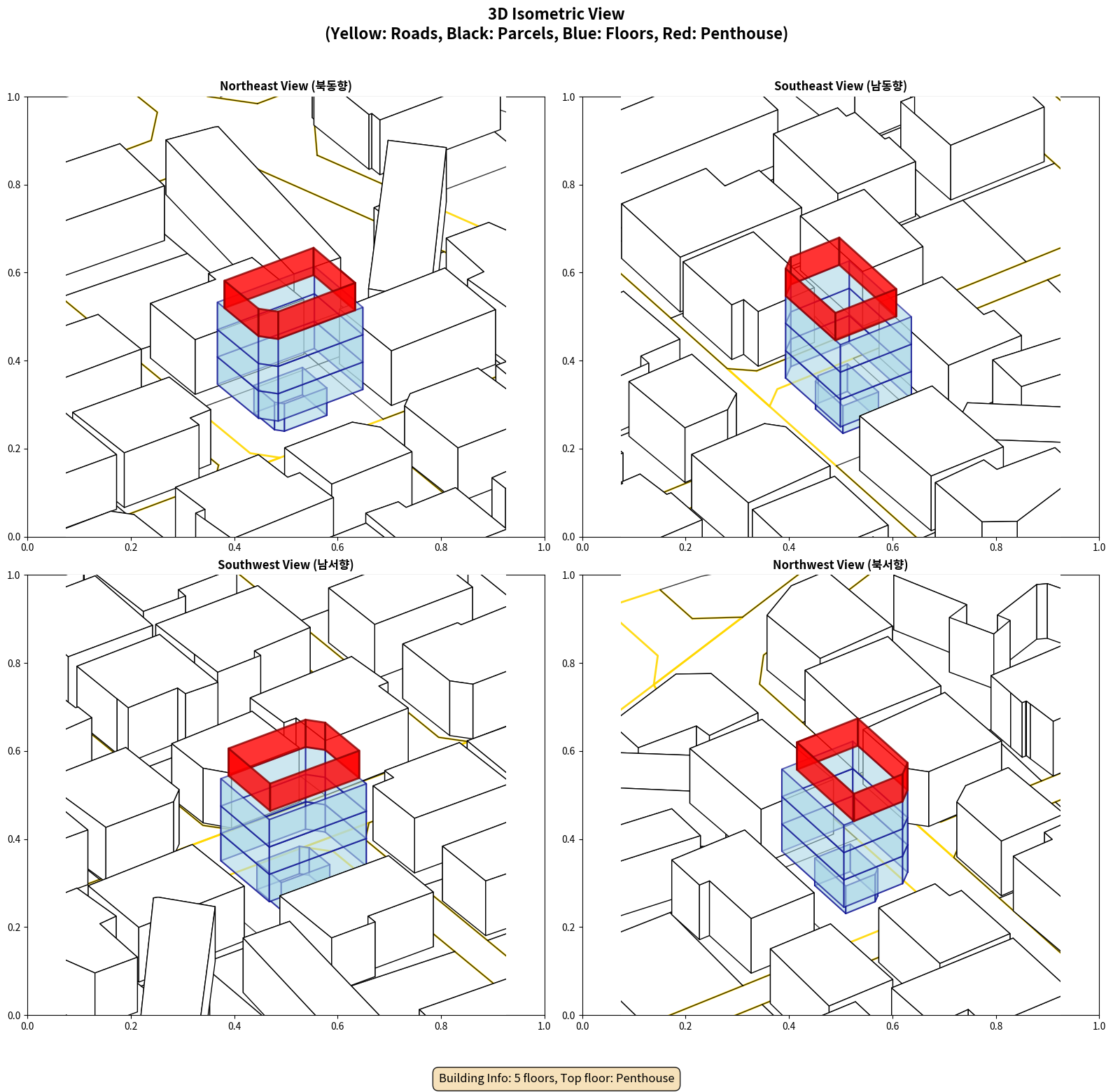 3D Isometric View
(Yellow: Roads, Black: Parcels, Blue: Floors, Red: Penthouse)

Northeast View (북동향)

1.0
0.8
0.6
0.4
0.2
0.0
0.0 0.2 0.4 0.6 0.8 1.0

Southeast View (남동향)

1.0
0.8
0.6
0.4
0.2
0.0
0.0 0.2 0.4 0.6 0.8 1.0

Southwest View (남서향)

1.0
0.8
0.6
0.4
0.2
0.0
0.0 0.2 0.4 0.6 0.8 1.0

Northwest View (북서향)

1.0
0.8
0.6
0.4
0.2
0.0
0.0 0.2 0.4 0.6 0.8 1.0

Building Info: 5 floors, Top floor: Penthouse