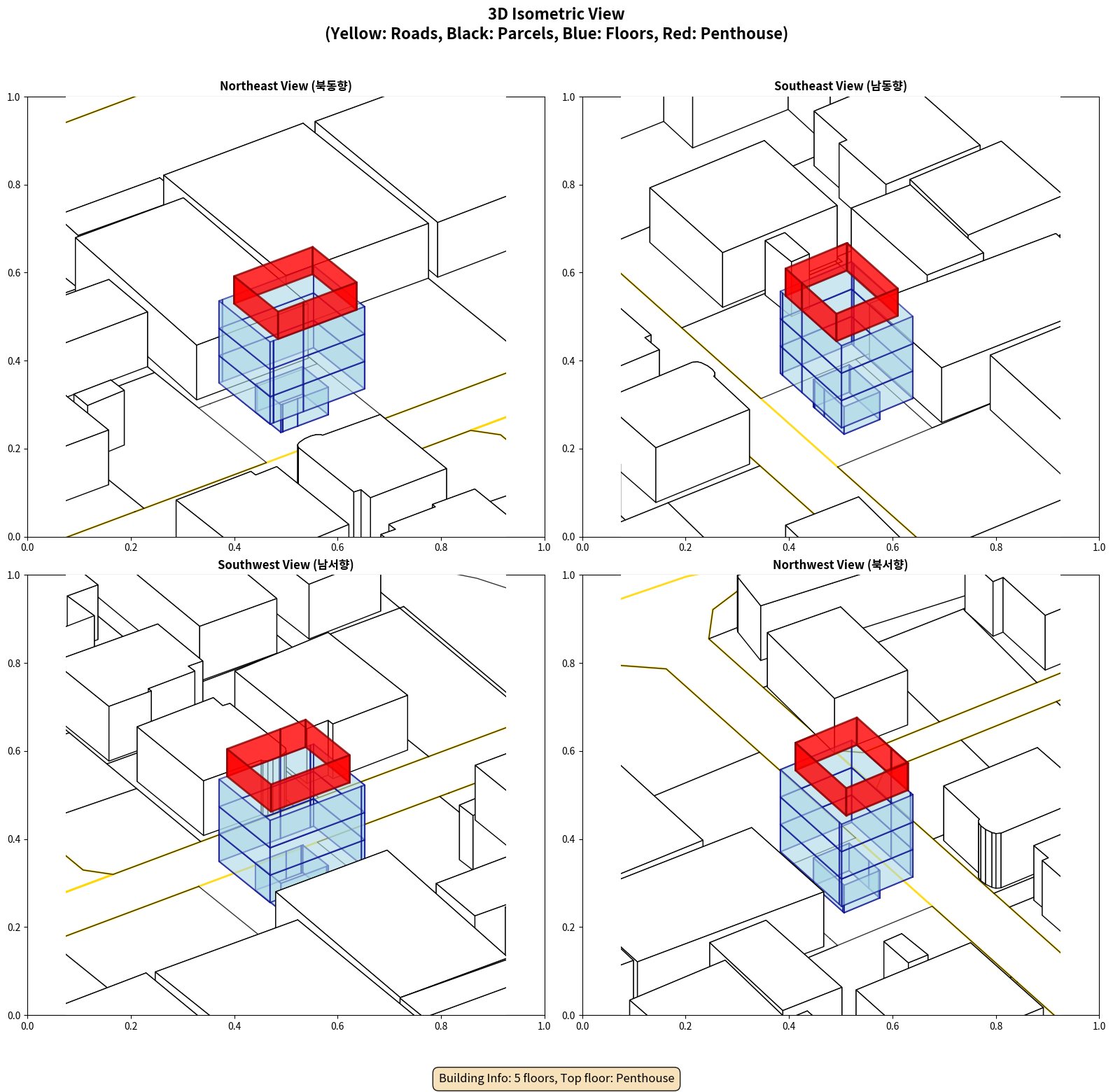 3D Isometric View
(Yellow: Roads, Black: Parcels, Blue: Floors, Red: Penthouse)

Northeast View (북동향)

1.0
0.8
0.6
0.4
0.2
0.0
0.0 0.2 0.4 0.6 0.8 1.0

Southeast View (남동향)

1.0
0.8
0.6
0.4
0.2
0.0
0.0 0.2 0.4 0.6 0.8 1.0

Southwest View (남서향)

1.0
0.8
0.6
0.4
0.2
0.0
0.0 0.2 0.4 0.6 0.8 1.0

Northwest View (북서향)

1.0
0.8
0.6
0.4
0.2
0.0
0.0 0.2 0.4 0.6 0.8 1.0

Building Info: 5 floors, Top floor: Penthouse