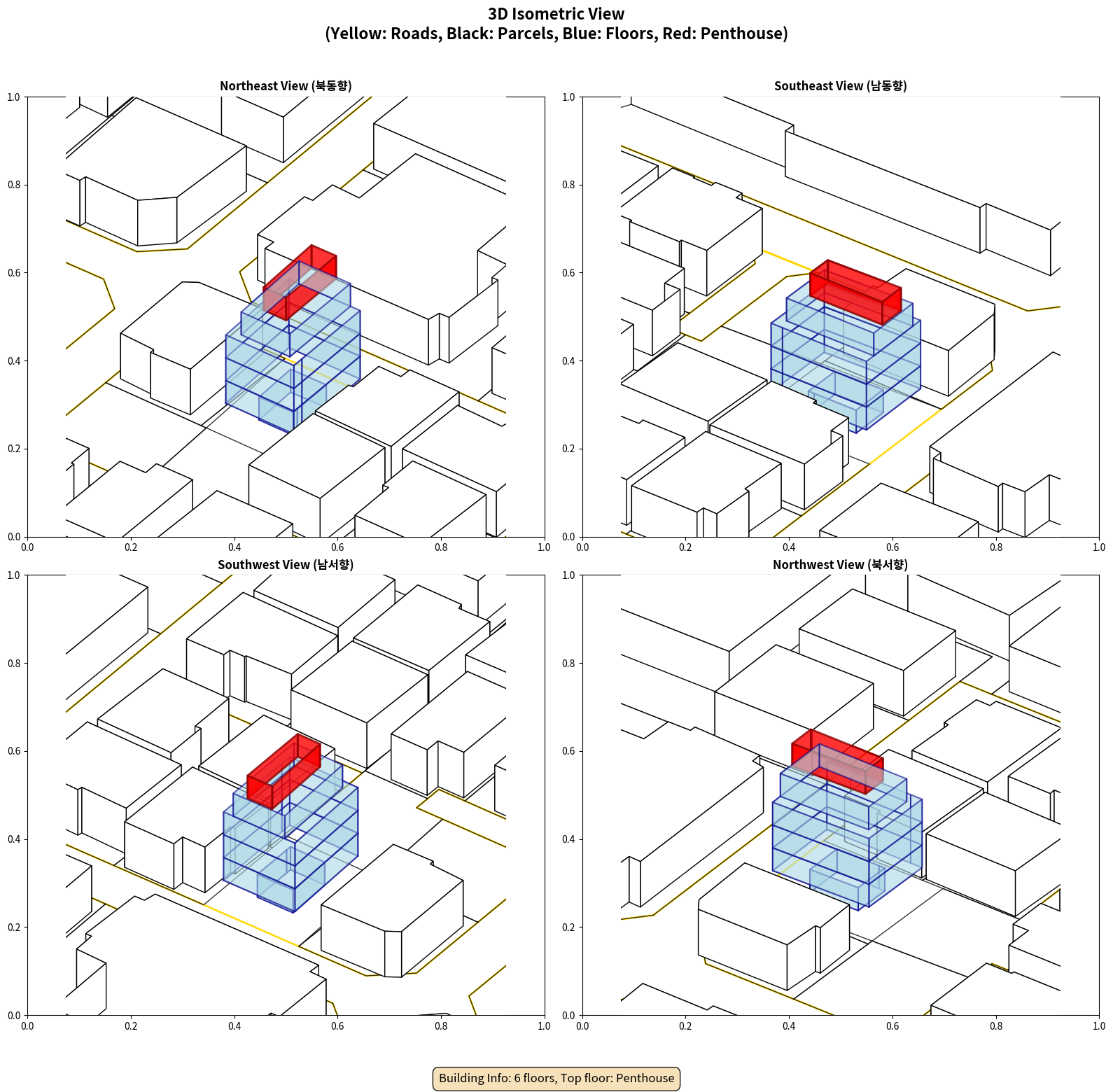 3D Isometric View
(Yellow: Roads, Black: Parcels, Blue: Floors, Red: Penthouse)

Northeast View (북동향)

1.0
0.8
0.6
0.4
0.2
0.0
0.0 0.2 0.4 0.6 0.8 1.0

Southeast View (남동향)

1.0
0.8
0.6
0.4
0.2
0.0
0.0 0.2 0.4 0.6 0.8 1.0

Southwest View (남서향)

1.0
0.8
0.6
0.4
0.2
0.0
0.0 0.2 0.4 0.6 0.8 1.0

Northwest View (북서향)

1.0
0.8
0.6
0.4
0.2
0.0
0.0 0.2 0.4 0.6 0.8 1.0

Building Info: 6 floors, Top floor: Penthouse