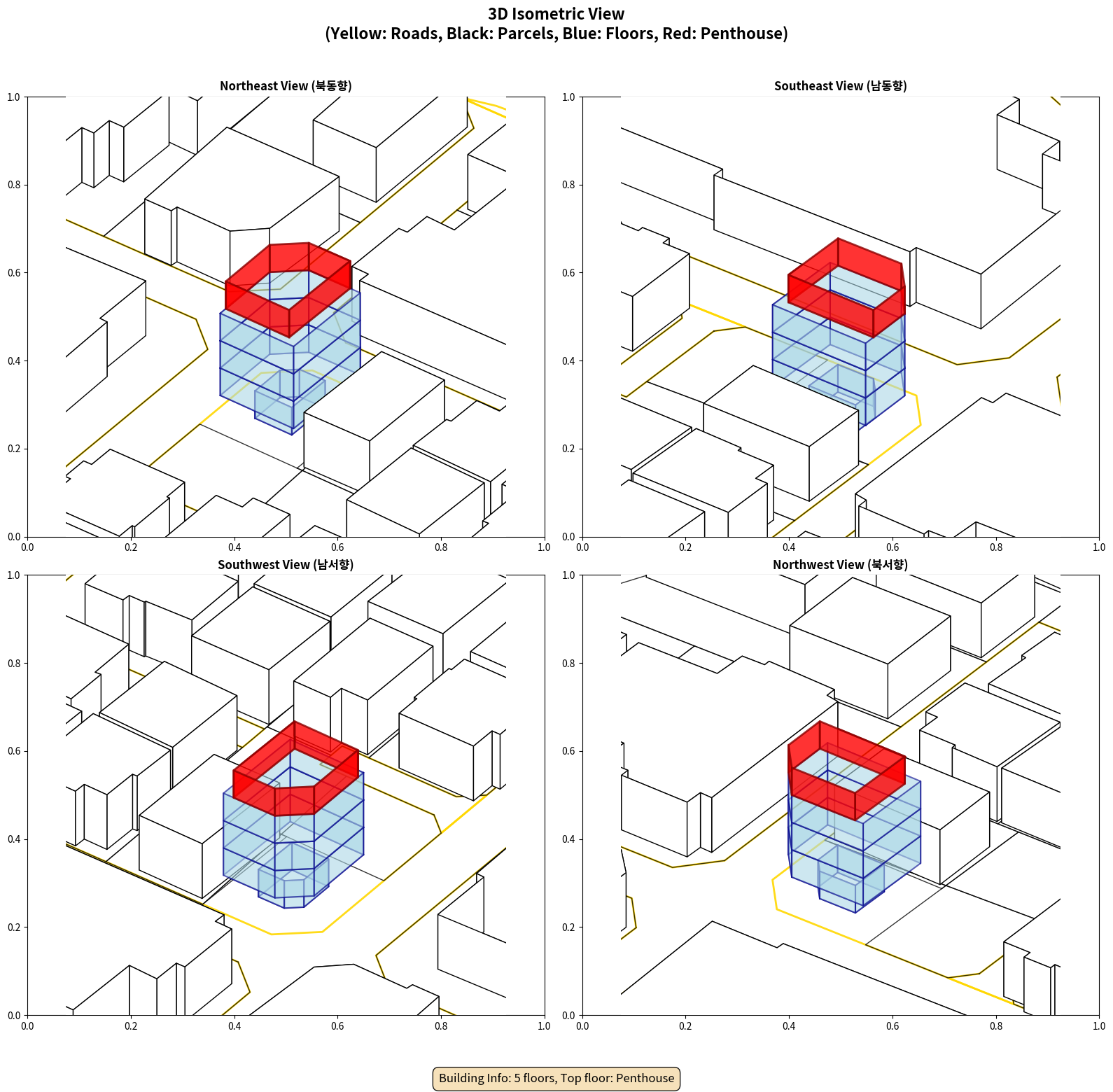 3D Isometric View
(Yellow: Roads, Black: Parcels, Blue: Floors, Red: Penthouse)

Northeast View (북동향)

1.0
0.8
0.6
0.4
0.2
0.0
0.0 0.2 0.4 0.6 0.8 1.0

Southeast View (남동향)

1.0
0.8
0.6
0.4
0.2
0.0
0.0 0.2 0.4 0.6 0.8 1.0

Southwest View (남서향)

1.0
0.8
0.6
0.4
0.2
0.0
0.0 0.2 0.4 0.6 0.8 1.0

Northwest View (북서향)

1.0
0.8
0.6
0.4
0.2
0.0
0.0 0.2 0.4 0.6 0.8 1.0

Building Info: 5 floors, Top floor: Penthouse