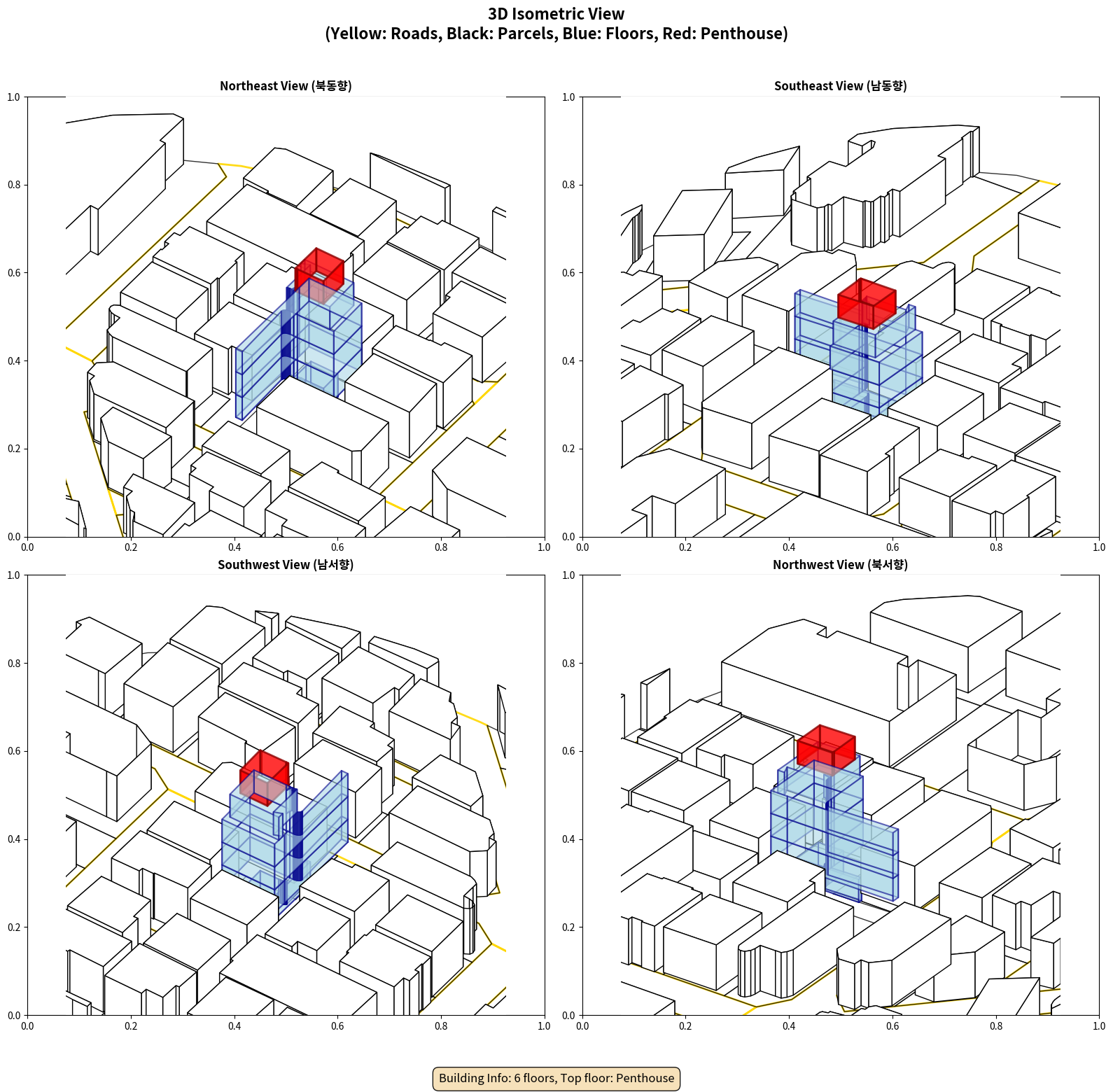 3D Isometric View
(Yellow: Roads, Black: Parcels, Blue: Floors, Red: Penthouse)

Northeast View (북동향)

1.0
0.8
0.6
0.4
0.2
0.0
0.0 0.2 0.4 0.6 0.8 1.0

Southeast View (남동향)

1.0
0.8
0.6
0.4
0.2
0.0
0.0 0.2 0.4 0.6 0.8 1.0

Southwest View (남서향)

1.0
0.8
0.6
0.4
0.2
0.0
0.0 0.2 0.4 0.6 0.8 1.0

Northwest View (북서향)

1.0
0.8
0.6
0.4
0.2
0.0
0.0 0.2 0.4 0.6 0.8 1.0

Building Info: 6 floors, Top floor: Penthouse