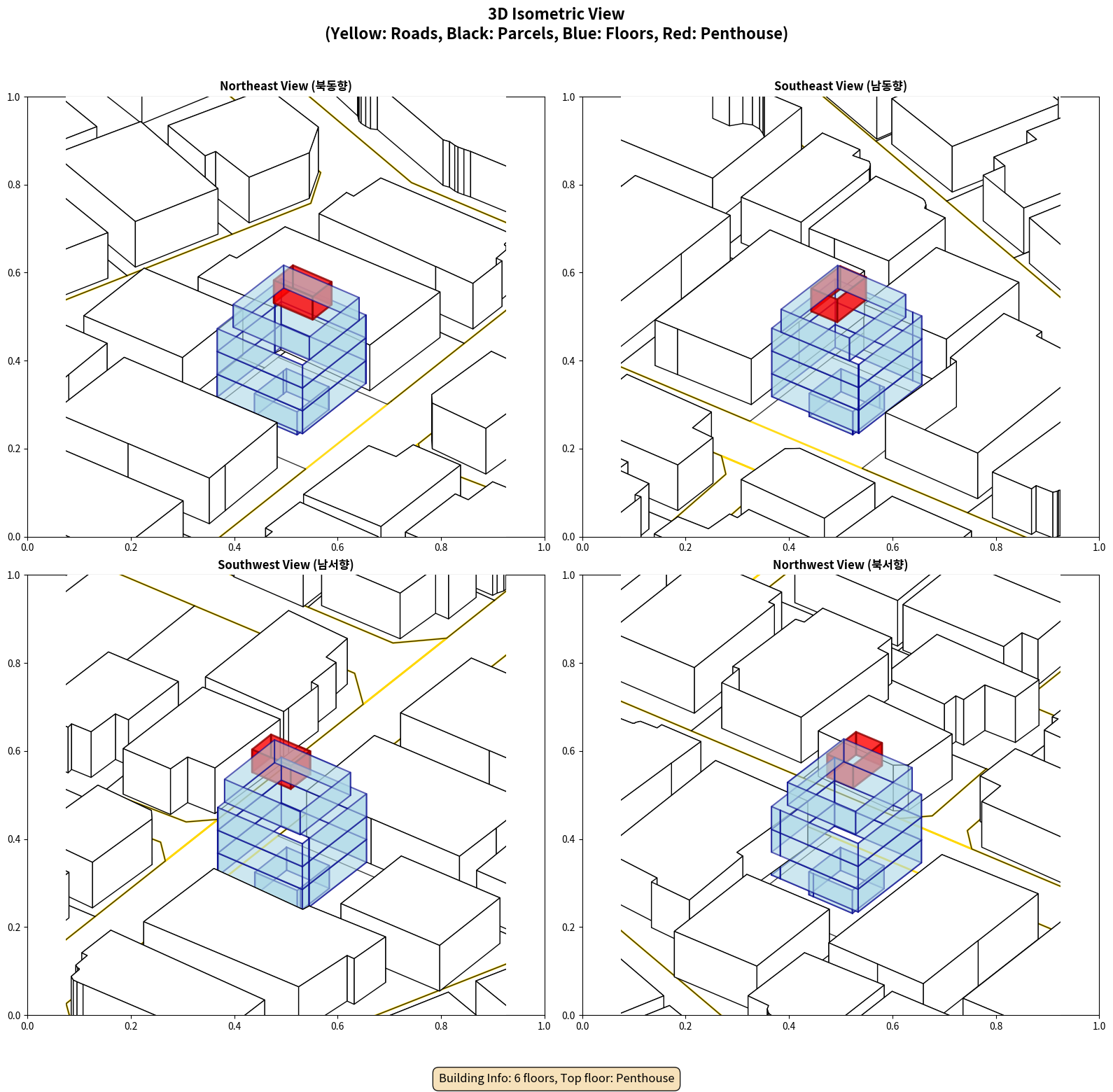 3D Isometric View
(Yellow: Roads, Black: Parcels, Blue: Floors, Red: Penthouse)

Northeast View (북동향)

1.0
0.8
0.6
0.4
0.2
0.0
0.0 0.2 0.4 0.6 0.8 1.0

Southeast View (남동향)

1.0
0.8
0.6
0.4
0.2
0.0
0.0 0.2 0.4 0.6 0.8 1.0

Southwest View (남서향)

1.0
0.8
0.6
0.4
0.2
0.0
0.0 0.2 0.4 0.6 0.8 1.0

Northwest View (북서향)

1.0
0.8
0.6
0.4
0.2
0.0
0.0 0.2 0.4 0.6 0.8 1.0

Building Info: 6 floors, Top floor: Penthouse