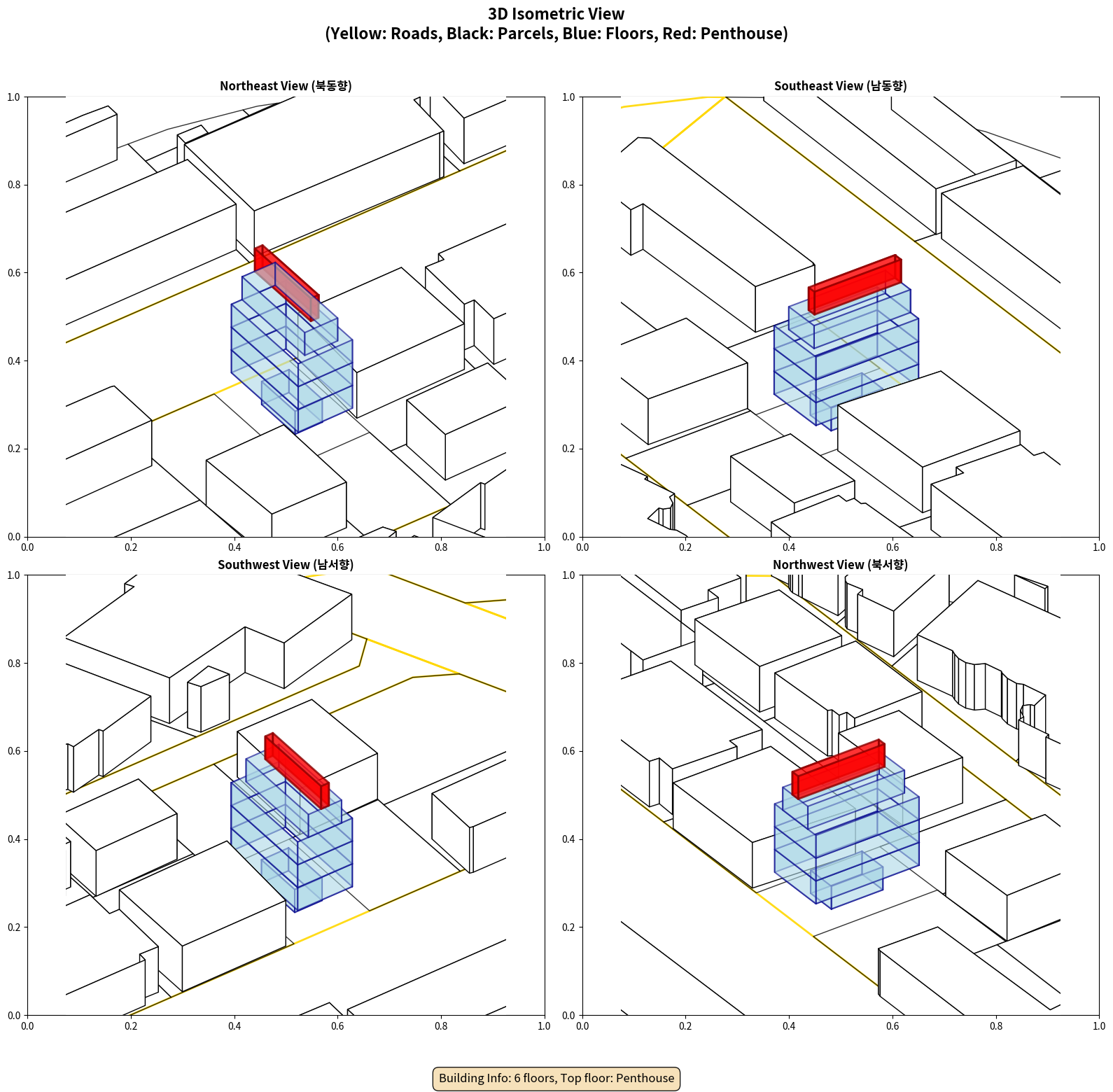 3D Isometric View
(Yellow: Roads, Black: Parcels, Blue: Floors, Red: Penthouse)

Northeast View (북동향)

1.0
0.8
0.6
0.4
0.2
0.0
0.0 0.2 0.4 0.6 0.8 1.0

Southeast View (남동향)

1.0
0.8
0.6
0.4
0.2
0.0
0.0 0.2 0.4 0.6 0.8 1.0

Southwest View (남서향)

1.0
0.8
0.6
0.4
0.2
0.0
0.0 0.2 0.4 0.6 0.8 1.0

Northwest View (북서향)

1.0
0.8
0.6
0.4
0.2
0.0
0.0 0.2 0.4 0.6 0.8 1.0

Building Info: 6 floors, Top floor: Penthouse