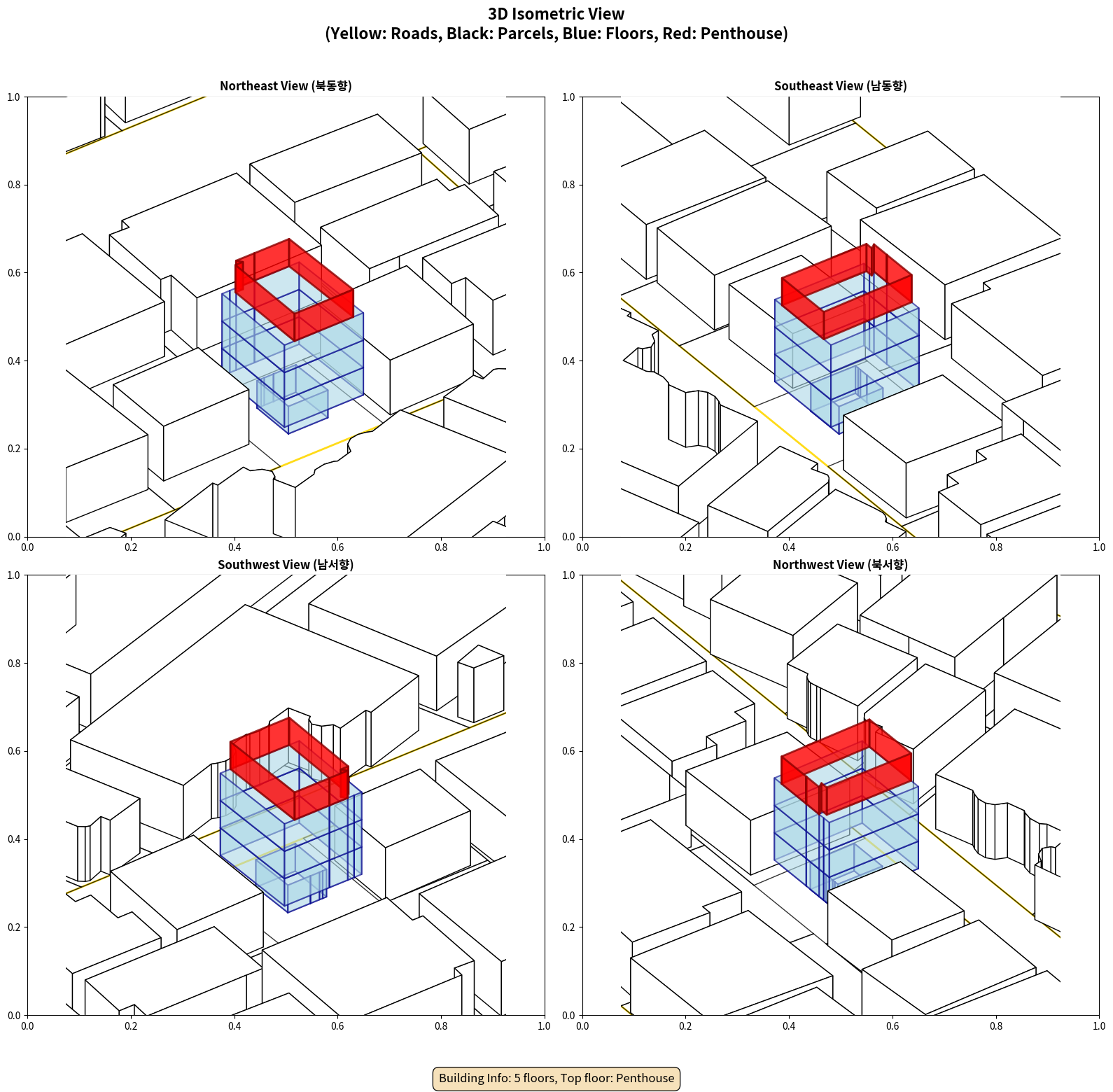 3D Isometric View
(Yellow: Roads, Black: Parcels, Blue: Floors, Red: Penthouse)

Northeast View (북동향)

1.0
0.8
0.6
0.4
0.2
0.0
0.0 0.2 0.4 0.6 0.8 1.0

Southeast View (남동향)

1.0
0.8
0.6
0.4
0.2
0.0
0.0 0.2 0.4 0.6 0.8 1.0

Southwest View (남서향)

1.0
0.8
0.6
0.4
0.2
0.0
0.0 0.2 0.4 0.6 0.8 1.0

Northwest View (북서향)

1.0
0.8
0.6
0.4
0.2
0.0
0.0 0.2 0.4 0.6 0.8 1.0

Building Info: 5 floors, Top floor: Penthouse