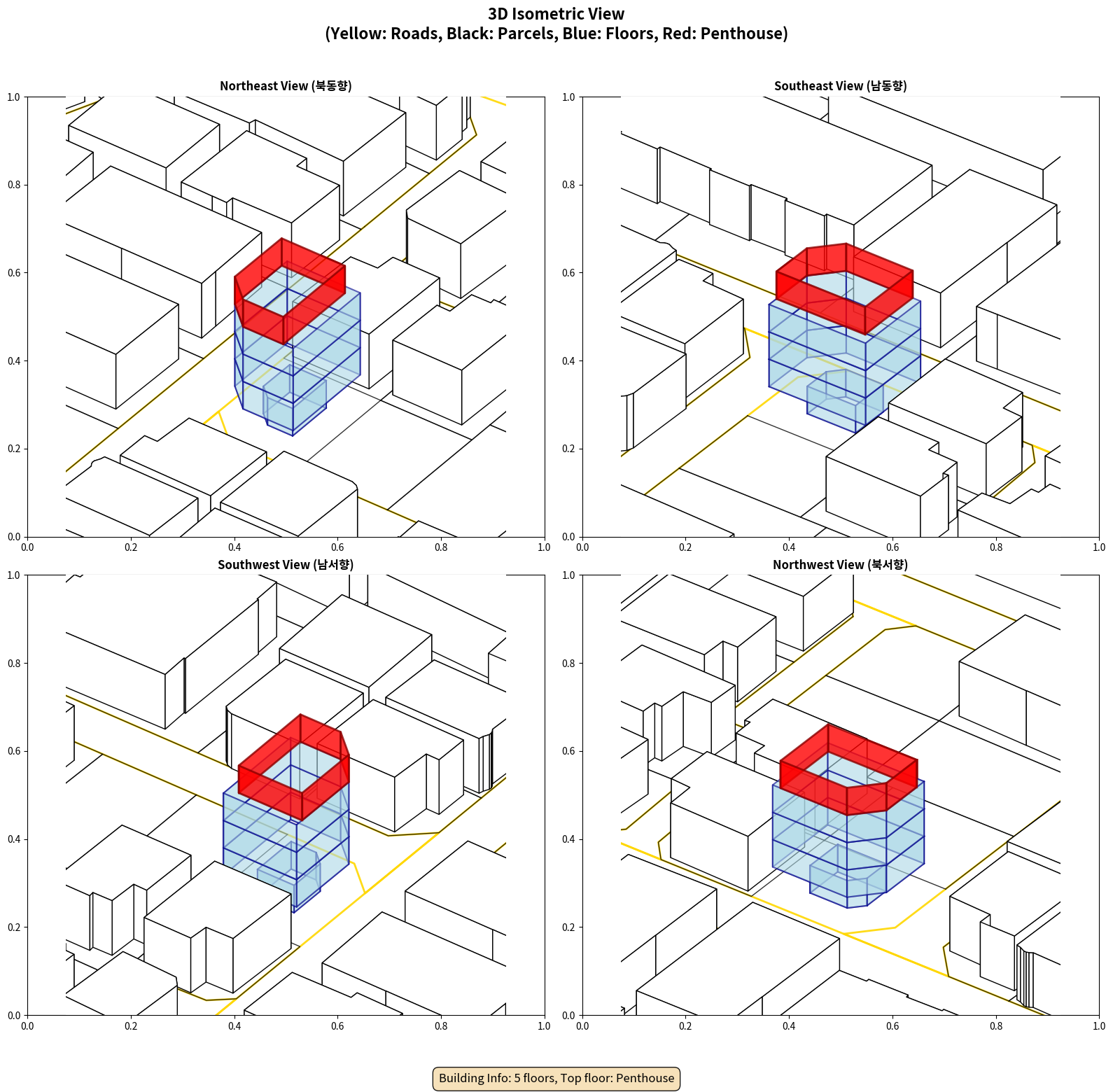 3D Isometric View
(Yellow: Roads, Black: Parcels, Blue: Floors, Red: Penthouse)

Northeast View (북동향)

1.0
0.8
0.6
0.4
0.2
0.0
0.0 0.2 0.4 0.6 0.8 1.0

Southeast View (남동향)

1.0
0.8
0.6
0.4
0.2
0.0
0.0 0.2 0.4 0.6 0.8 1.0

Southwest View (남서향)

1.0
0.8
0.6
0.4
0.2
0.0
0.0 0.2 0.4 0.6 0.8 1.0

Northwest View (북서향)

1.0
0.8
0.6
0.4
0.2
0.0
0.0 0.2 0.4 0.6 0.8 1.0

Building Info: 5 floors, Top floor: Penthouse