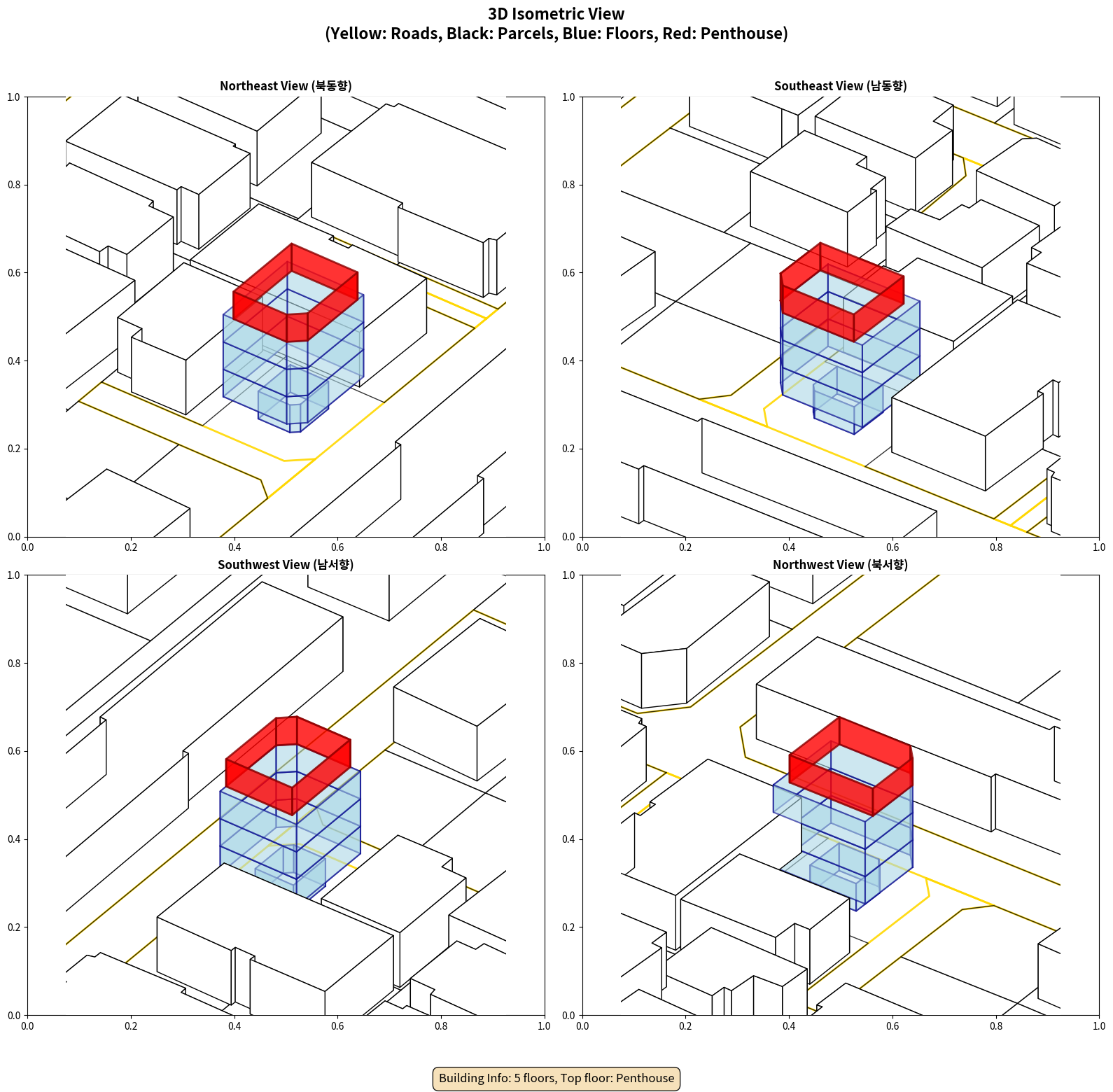 3D Isometric View
(Yellow: Roads, Black: Parcels, Blue: Floors, Red: Penthouse)

Northeast View (북동향)

1.0
0.8
0.6
0.4
0.2
0.0
0.0 0.2 0.4 0.6 0.8 1.0

Southeast View (남동향)

1.0
0.8
0.6
0.4
0.2
0.0
0.0 0.2 0.4 0.6 0.8 1.0

Southwest View (남서향)

1.0
0.8
0.6
0.4
0.2
0.0
0.0 0.2 0.4 0.6 0.8 1.0

Northwest View (북서향)

1.0
0.8
0.6
0.4
0.2
0.0
0.0 0.2 0.4 0.6 0.8 1.0

Building Info: 5 floors, Top floor: Penthouse