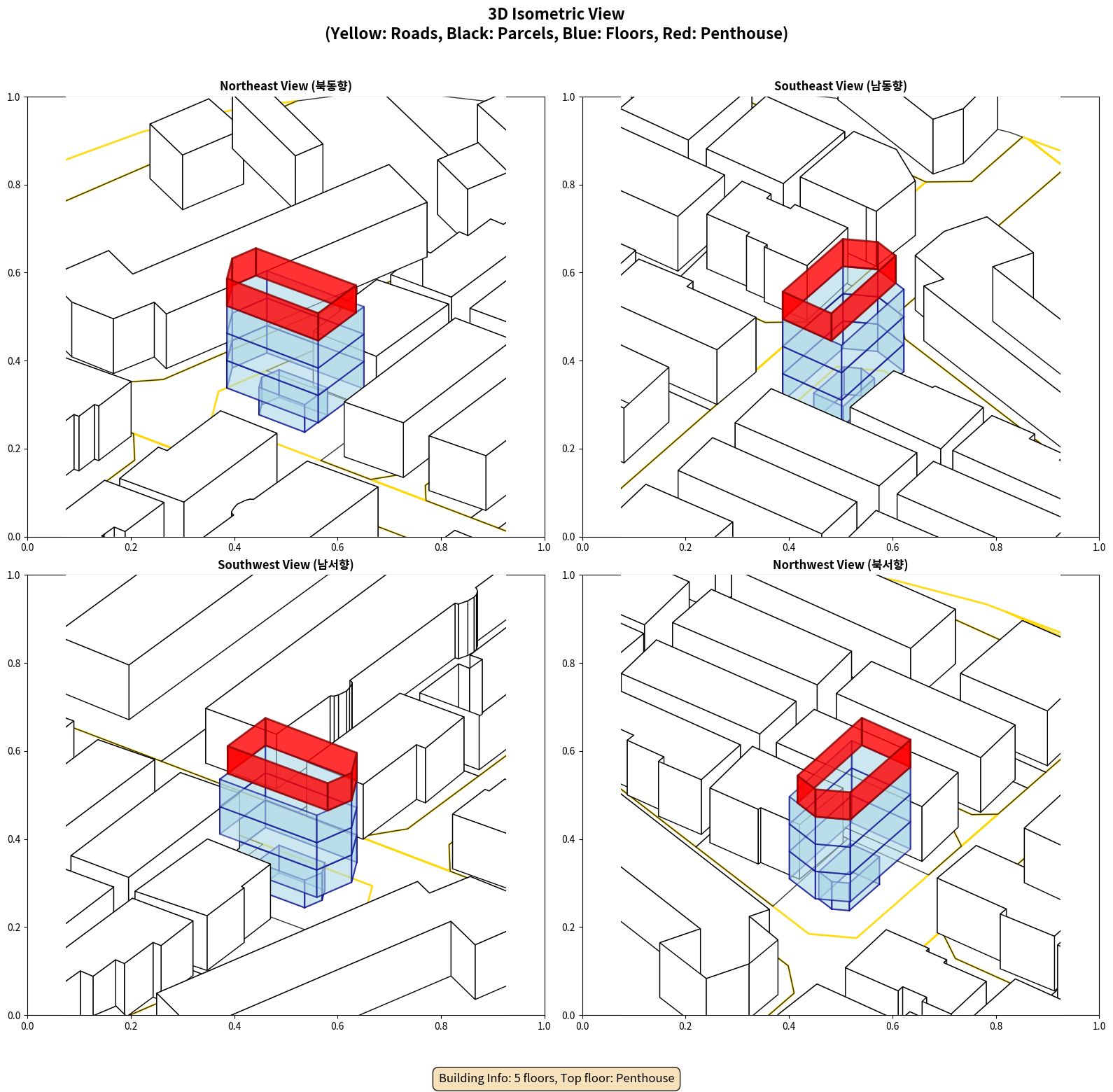 3D Isometric View
(Yellow: Roads, Black: Parcels, Blue: Floors, Red: Penthouse)

Northeast View (북동향)

1.0
0.8
0.6
0.4
0.2
0.0
0.0 0.2 0.4 0.6 0.8 1.0

Southeast View (남동향)

1.0
0.8
0.6
0.4
0.2
0.0
0.0 0.2 0.4 0.6 0.8 1.0

Southwest View (남서향)

1.0
0.8
0.6
0.4
0.2
0.0
0.0 0.2 0.4 0.6 0.8 1.0

Northwest View (북서향)

1.0
0.8
0.6
0.4
0.2
0.0
0.0 0.2 0.4 0.6 0.8 1.0

Building Info: 5 floors, Top floor: Penthouse