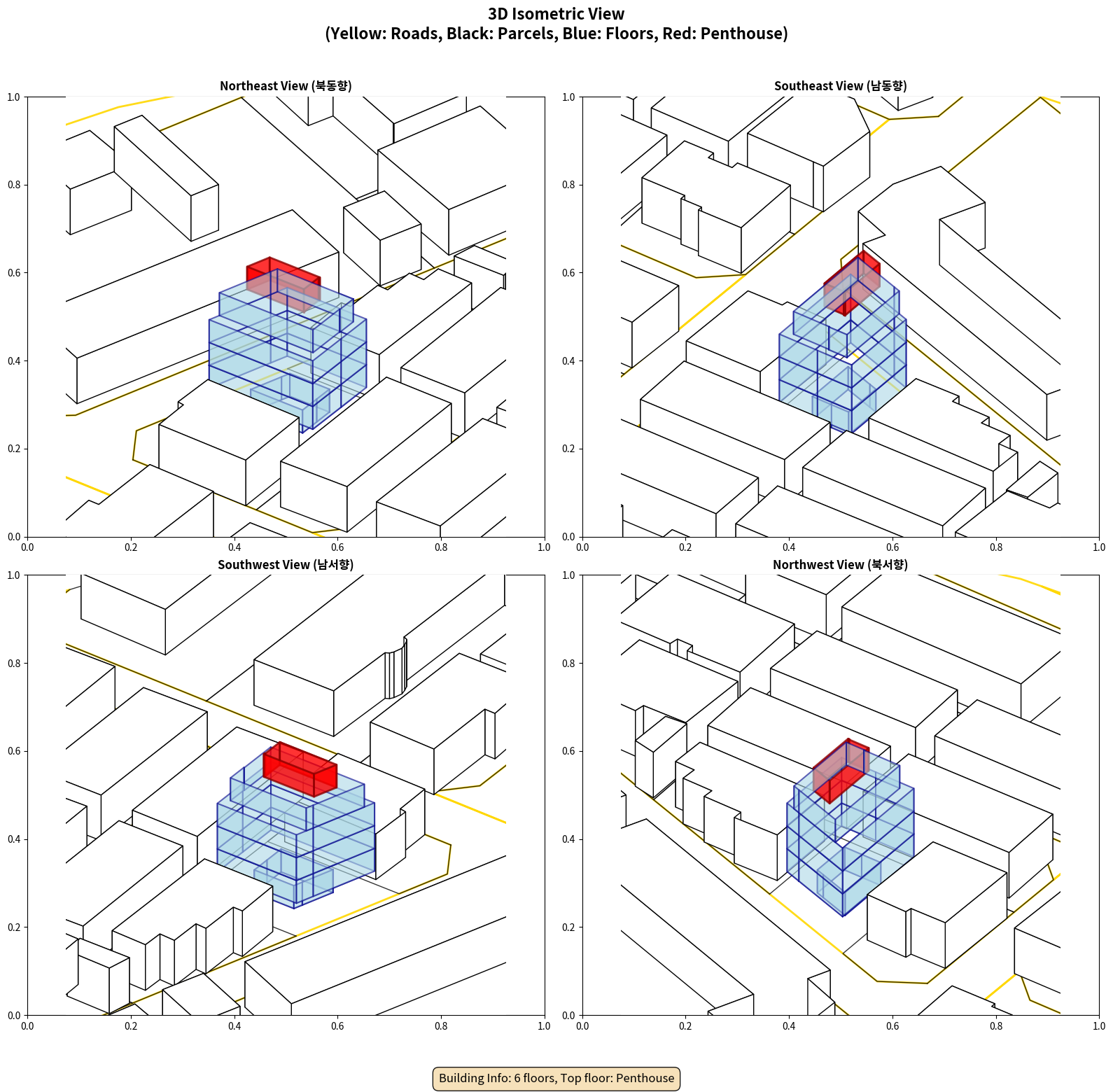 3D Isometric View
(Yellow: Roads, Black: Parcels, Blue: Floors, Red: Penthouse)

Northeast View (북동향)

1.0
0.8
0.6
0.4
0.2
0.0
0.0 0.2 0.4 0.6 0.8 1.0

Southeast View (남동향)

1.0
0.8
0.6
0.4
0.2
0.0
0.0 0.2 0.4 0.6 0.8 1.0

Southwest View (남서향)

1.0
0.8
0.6
0.4
0.2
0.0
0.0 0.2 0.4 0.6 0.8 1.0

Northwest View (북서향)

1.0
0.8
0.6
0.4
0.2
0.0
0.0 0.2 0.4 0.6 0.8 1.0

Building Info: 6 floors, Top floor: Penthouse