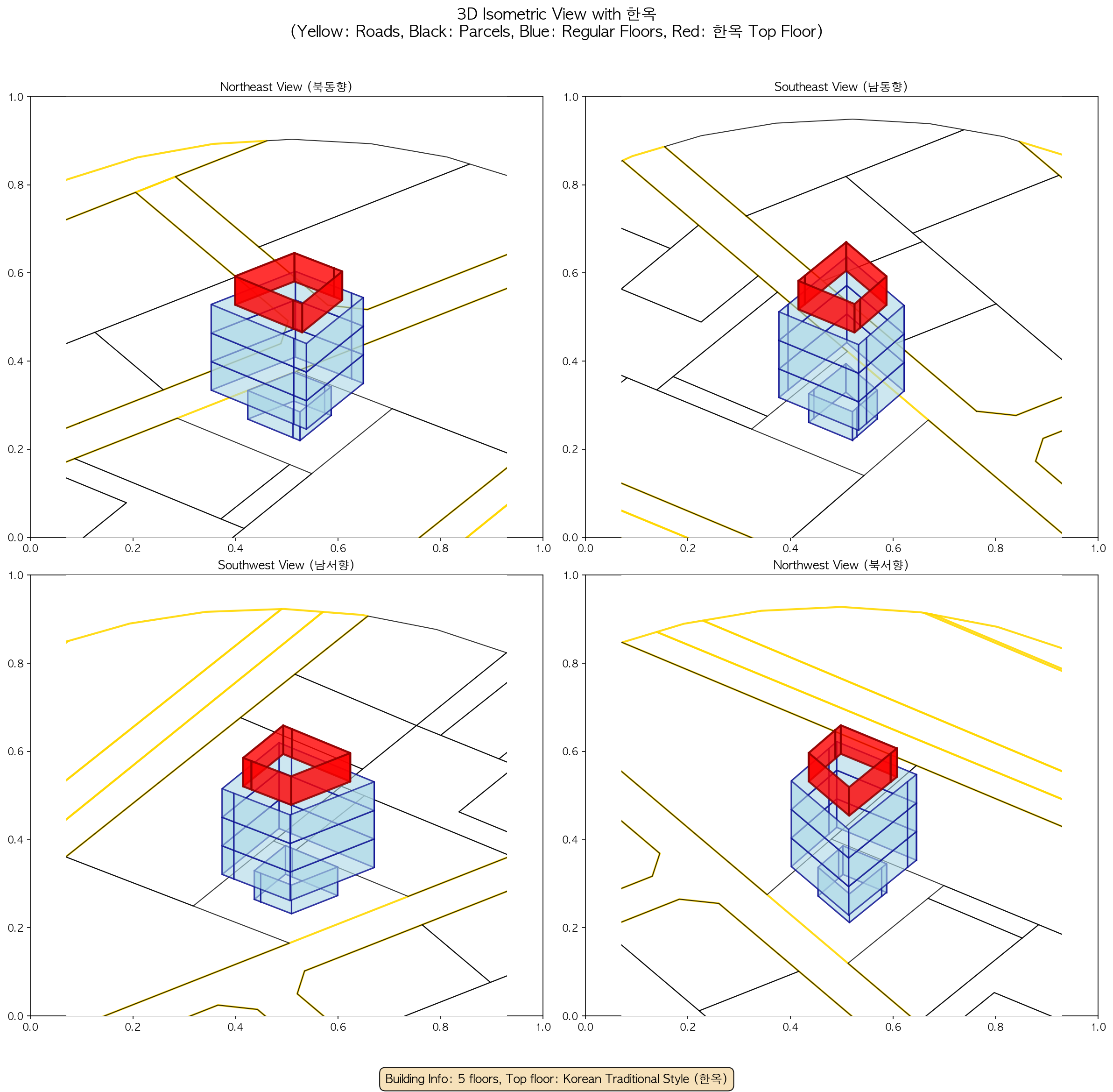 3D Isometric View with 한옥
(Yellow: Roads, Black: Parcels, Blue: Regular Floors, Red: 한옥 Top Floor)

Northeast View (북동향)

1.0
0.8
0.6
0.4
0.2
0.0
0.0 0.2 0.4 0.6 0.8 1.0

Southeast View (남동향)

1.0
0.8
0.6
0.4
0.2
0.0
0.0 0.2 0.4 0.6 0.8 1.0

Southwest View (남서향)

1.0
0.8
0.6
0.4
0.2
0.0
0.0 0.2 0.4 0.6 0.8 1.0

Northwest View (북서향)

1.0
0.8
0.6
0.4
0.2
0.0
0.0 0.2 0.4 0.6 0.8 1.0

Building Info: 5 floors, Top floor: Korean Traditional Style (한옥)