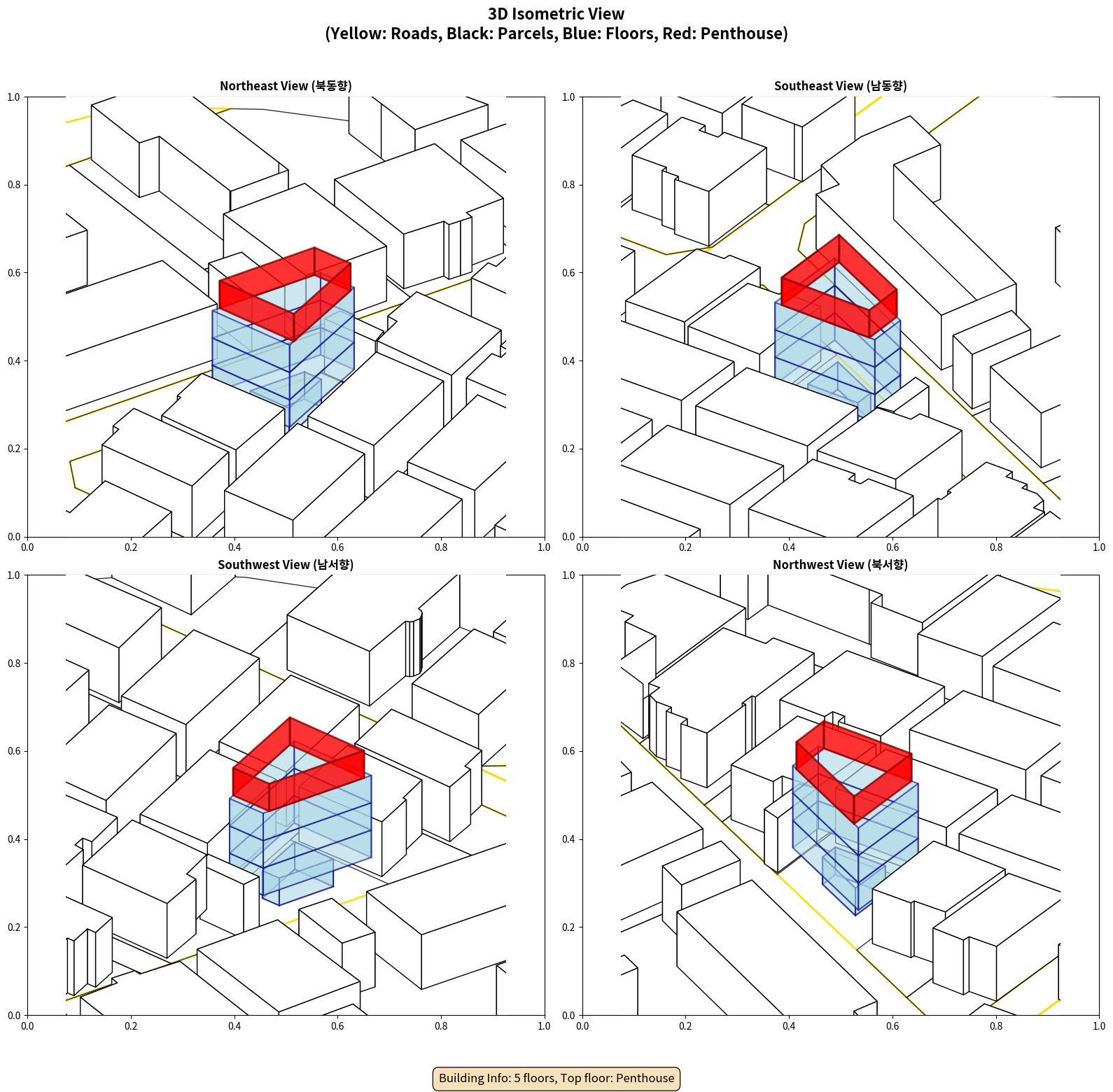 3D Isometric View
(Yellow: Roads, Black: Parcels, Blue: Floors, Red: Penthouse)

Northeast View (북동향)

1.0
0.8
0.6
0.4
0.2
0.0
0.0 0.2 0.4 0.6 0.8 1.0

Southeast View (남동향)

1.0
0.8
0.6
0.4
0.2
0.0
0.0 0.2 0.4 0.6 0.8 1.0

Southwest View (남서향)

1.0
0.8
0.6
0.4
0.2
0.0
0.0 0.2 0.4 0.6 0.8 1.0

Northwest View (북서향)

1.0
0.8
0.6
0.4
0.2
0.0
0.0 0.2 0.4 0.6 0.8 1.0

Building Info: 5 floors, Top floor: Penthouse