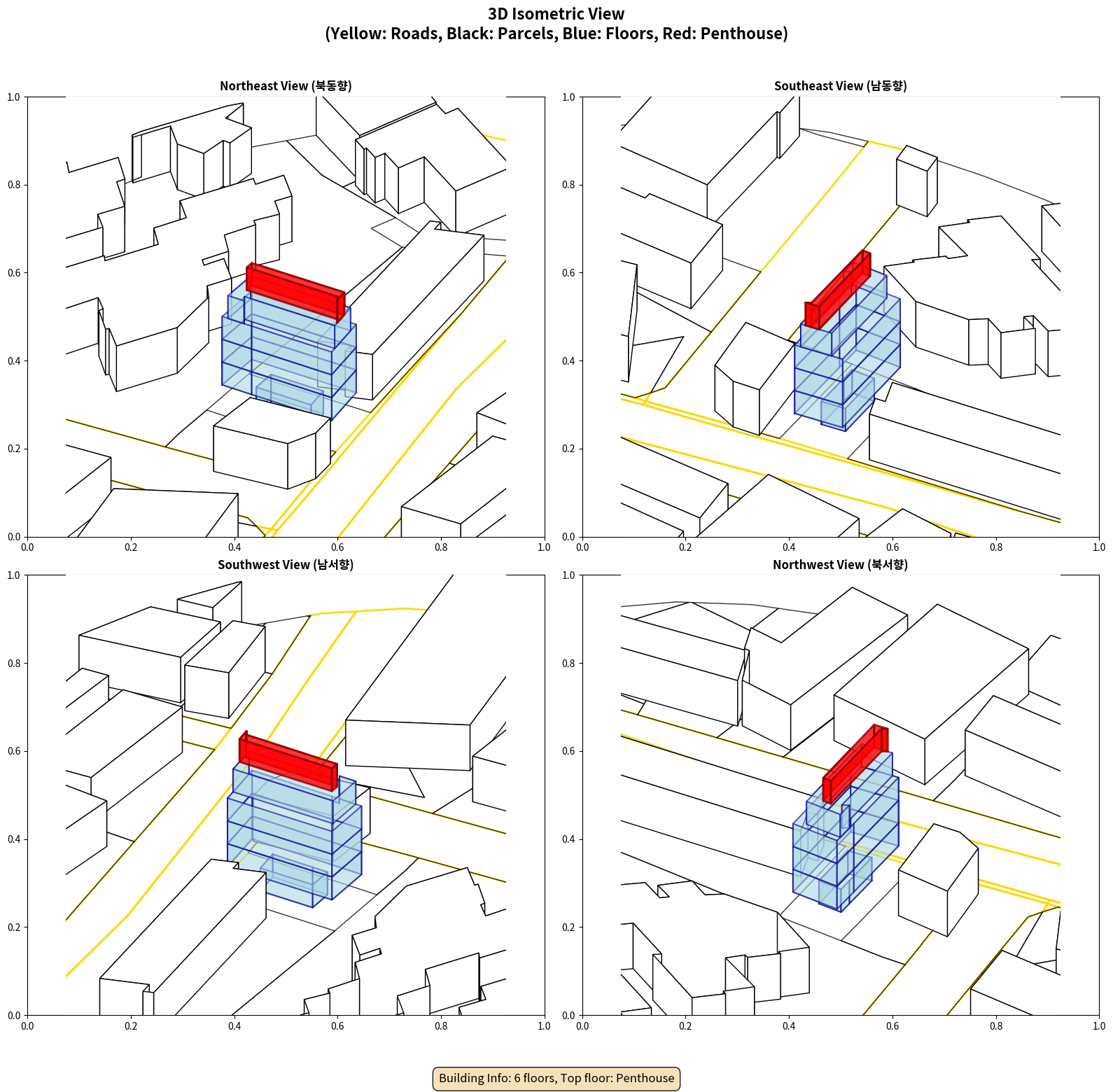 3D Isometric View
(Yellow: Roads, Black: Parcels, Blue: Floors, Red: Penthouse)

Northeast View (북동향)

1.0
0.8
0.6
0.4
0.2
0.0
0.0 0.2 0.4 0.6 0.8 1.0

Southeast View (남동향)

1.0
0.8
0.6
0.4
0.2
0.0
0.0 0.2 0.4 0.6 0.8 1.0

Southwest View (남서향)

1.0
0.8
0.6
0.4
0.2
0.0
0.0 0.2 0.4 0.6 0.8 1.0

Northwest View (북서향)

1.0
0.8
0.6
0.4
0.2
0.0
0.0 0.2 0.4 0.6 0.8 1.0

Building Info: 6 floors, Top floor: Penthouse