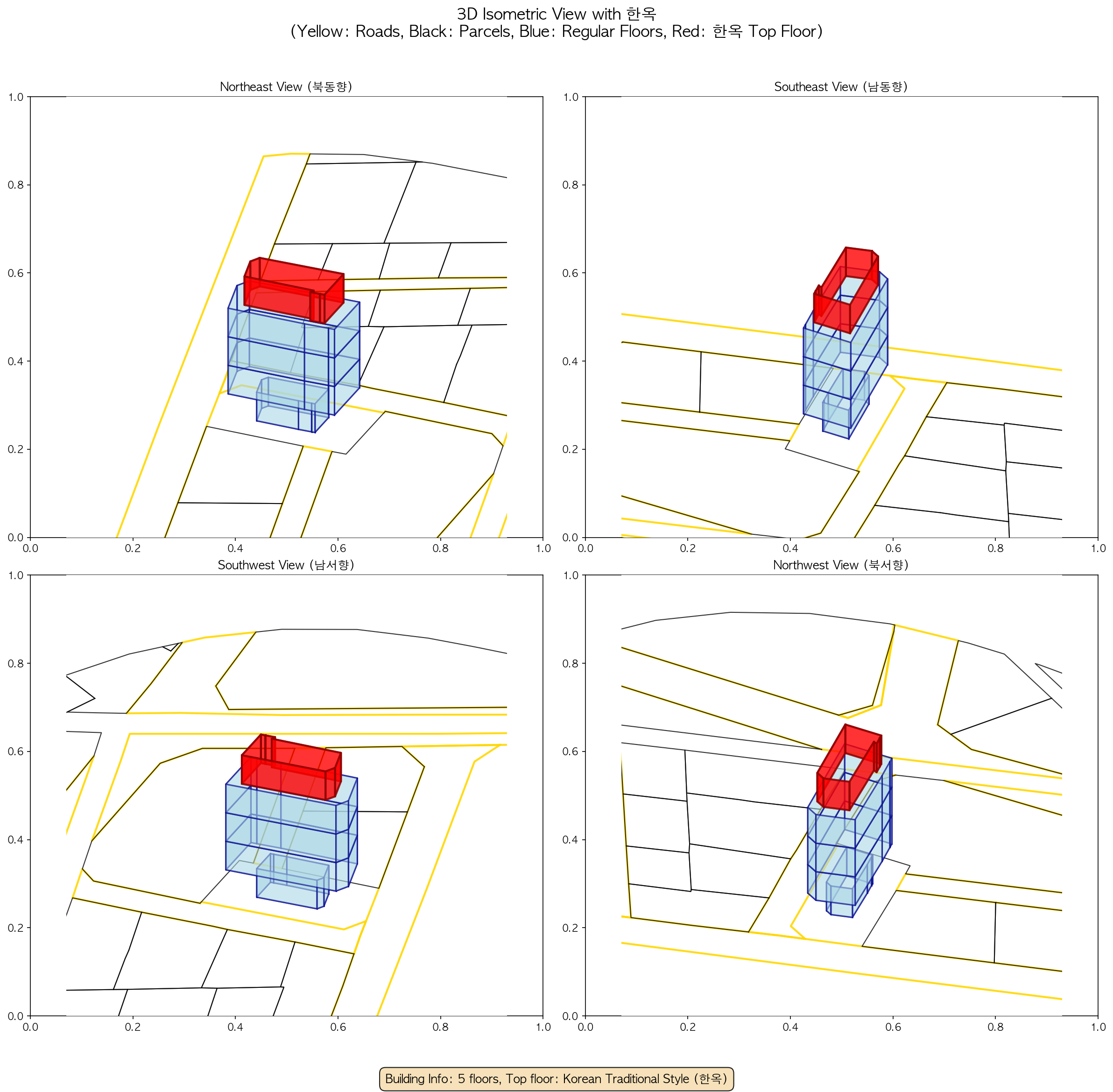 3D Isometric View with 한옥
(Yellow: Roads, Black: Parcels, Blue: Regular Floors, Red: 한옥 Top Floor)

Northeast View (북동향)

1.0
0.8
0.6
0.4
0.2
0.0
0.0 0.2 0.4 0.6 0.8 1.0

Southeast View (남동향)

1.0
0.8
0.6
0.4
0.2
0.0
0.0 0.2 0.4 0.6 0.8 1.0

Southwest View (남서향)

1.0
0.8
0.6
0.4
0.2
0.0
0.0 0.2 0.4 0.6 0.8 1.0

Northwest View (북서향)

1.0
0.8
0.6
0.4
0.2
0.0
0.0 0.2 0.4 0.6 0.8 1.0

Building Info: 5 floors, Top floor: Korean Traditional Style (한옥)