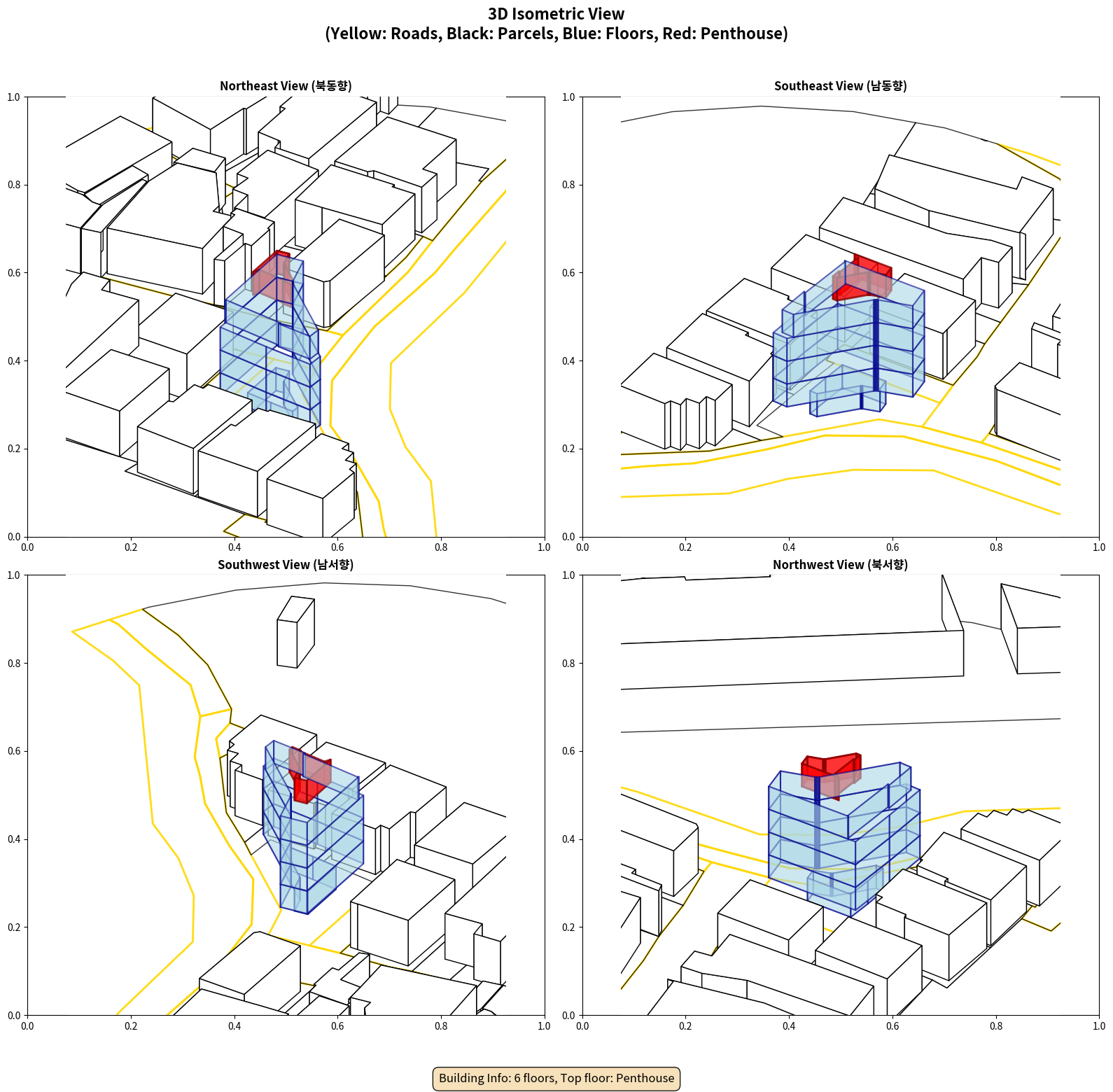 3D Isometric View
(Yellow: Roads, Black: Parcels, Blue: Floors, Red: Penthouse)

Northeast View (북동향)

1.0
0.8
0.6
0.4
0.2
0.0
0.0 0.2 0.4 0.6 0.8 1.0

Southeast View (남동향)

1.0
0.8
0.6
0.4
0.2
0.0
0.0 0.2 0.4 0.6 0.8 1.0

Southwest View (남서향)

1.0
0.8
0.6
0.4
0.2
0.0
0.0 0.2 0.4 0.6 0.8 1.0

Northwest View (북서향)

1.0
0.8
0.6
0.4
0.2
0.0
0.0 0.2 0.4 0.6 0.8 1.0

Building Info: 6 floors, Top floor: Penthouse