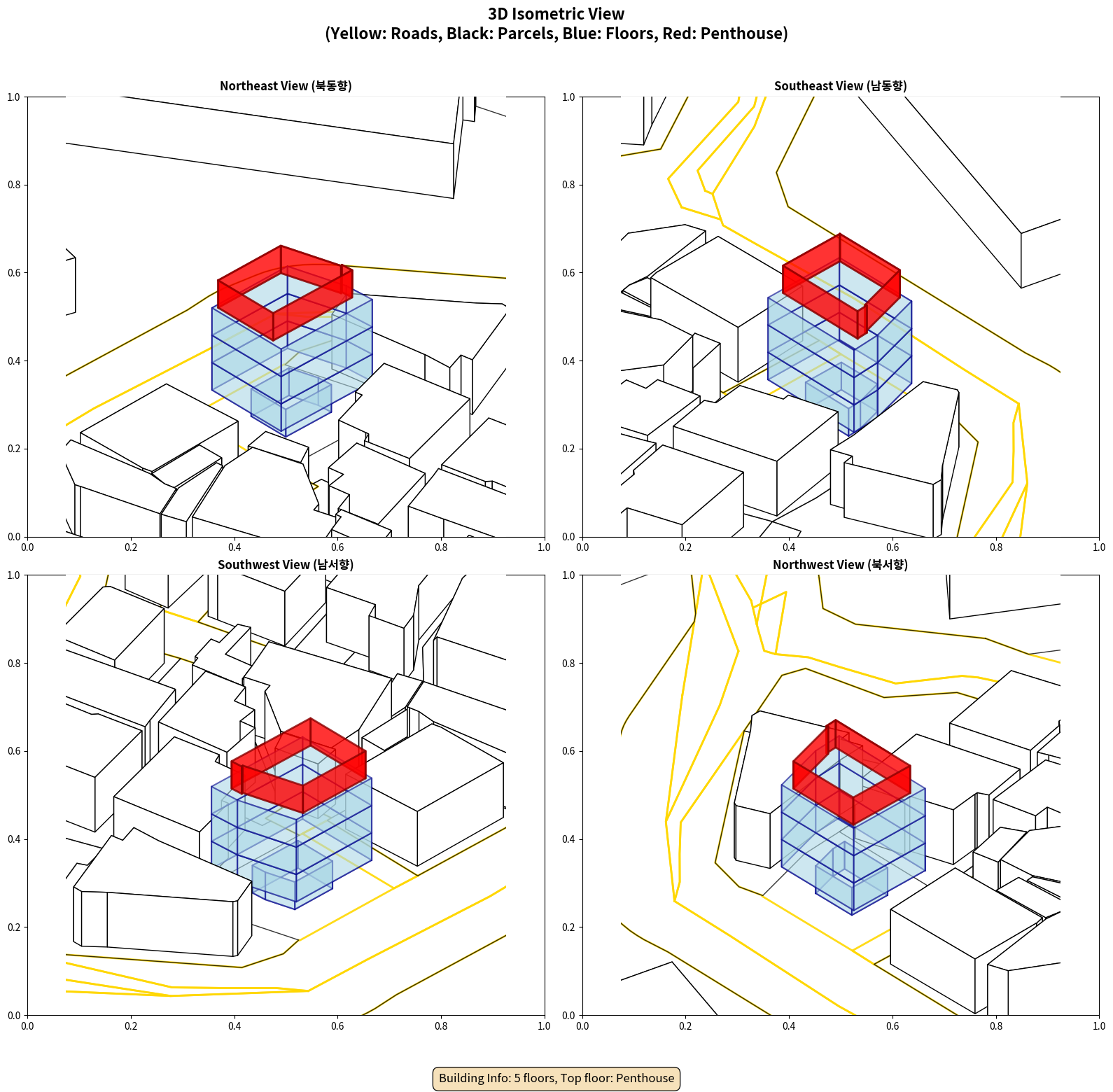 3D Isometric View
(Yellow: Roads, Black: Parcels, Blue: Floors, Red: Penthouse)

Northeast View (북동향)

1.0
0.8
0.6
0.4
0.2
0.0
0.0 0.2 0.4 0.6 0.8 1.0

Southeast View (남동향)

1.0
0.8
0.6
0.4
0.2
0.0
0.0 0.2 0.4 0.6 0.8 1.0

Southwest View (남서향)

1.0
0.8
0.6
0.4
0.2
0.0
0.0 0.2 0.4 0.6 0.8 1.0

Northwest View (북서향)

1.0
0.8
0.6
0.4
0.2
0.0
0.0 0.2 0.4 0.6 0.8 1.0

Building Info: 5 floors, Top floor: Penthouse