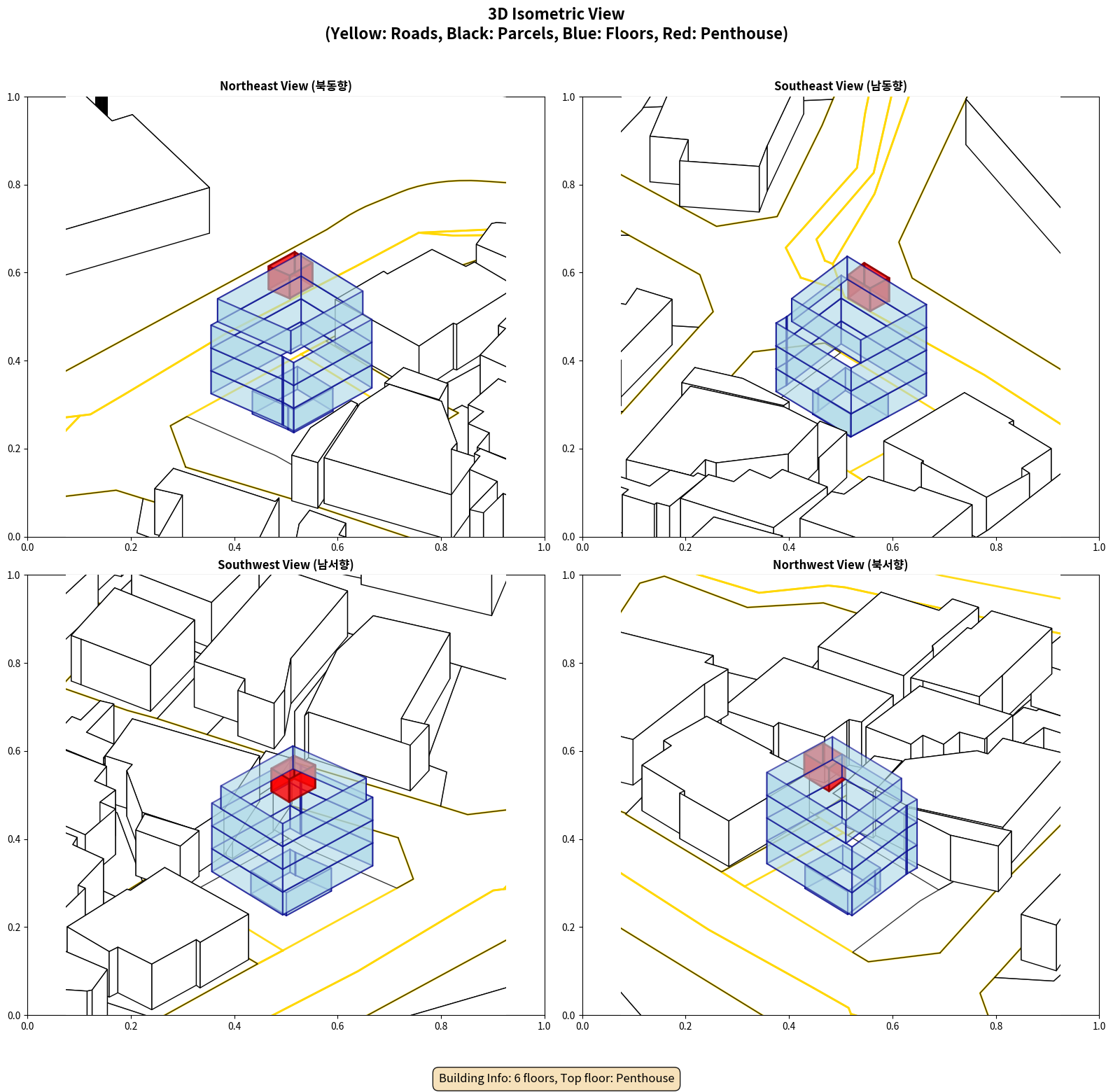 3D Isometric View
(Yellow: Roads, Black: Parcels, Blue: Floors, Red: Penthouse)

Northeast View (북동향)

1.0
0.8
0.6
0.4
0.2
0.0
0.0 0.2 0.4 0.6 0.8 1.0

Southeast View (남동향)

1.0
0.8
0.6
0.4
0.2
0.0
0.0 0.2 0.4 0.6 0.8 1.0

Southwest View (남서향)

1.0
0.8
0.6
0.4
0.2
0.0
0.0 0.2 0.4 0.6 0.8 1.0

Northwest View (북서향)

1.0
0.8
0.6
0.4
0.2
0.0
0.0 0.2 0.4 0.6 0.8 1.0

Building Info: 6 floors, Top floor: Penthouse