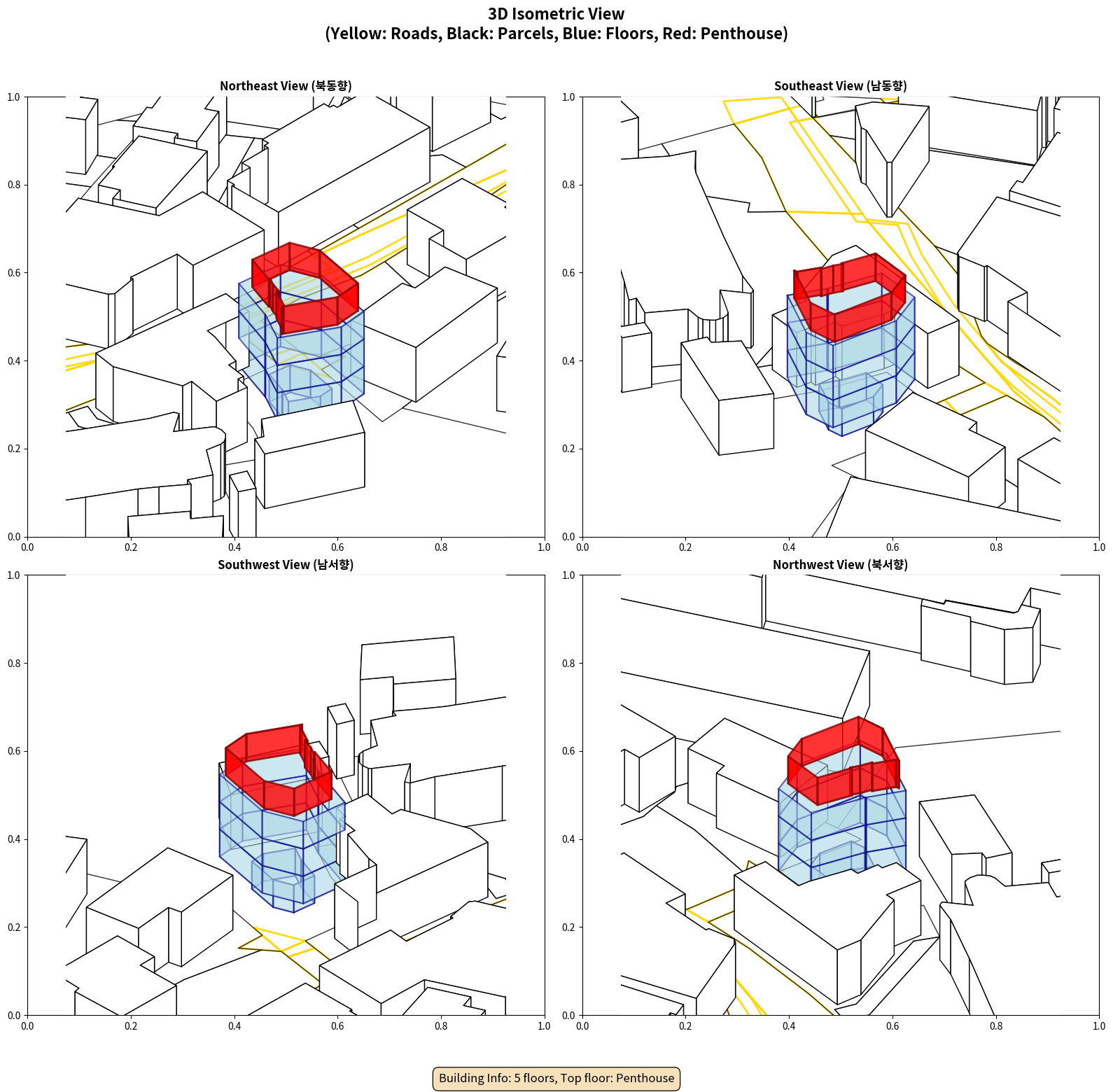 3D Isometric View
(Yellow: Roads, Black: Parcels, Blue: Floors, Red: Penthouse)

Northeast View (북동향)

1.0
0.8
0.6
0.4
0.2
0.0
0.0 0.2 0.4 0.6 0.8 1.0

Southeast View (남동향)

1.0
0.8
0.6
0.4
0.2
0.0
0.0 0.2 0.4 0.6 0.8 1.0

Southwest View (남서향)

1.0
0.8
0.6
0.4
0.2
0.0
0.0 0.2 0.4 0.6 0.8 1.0

Northwest View (북서향)

1.0
0.8
0.6
0.4
0.2
0.0
0.0 0.2 0.4 0.6 0.8 1.0

Building Info: 5 floors, Top floor: Penthouse