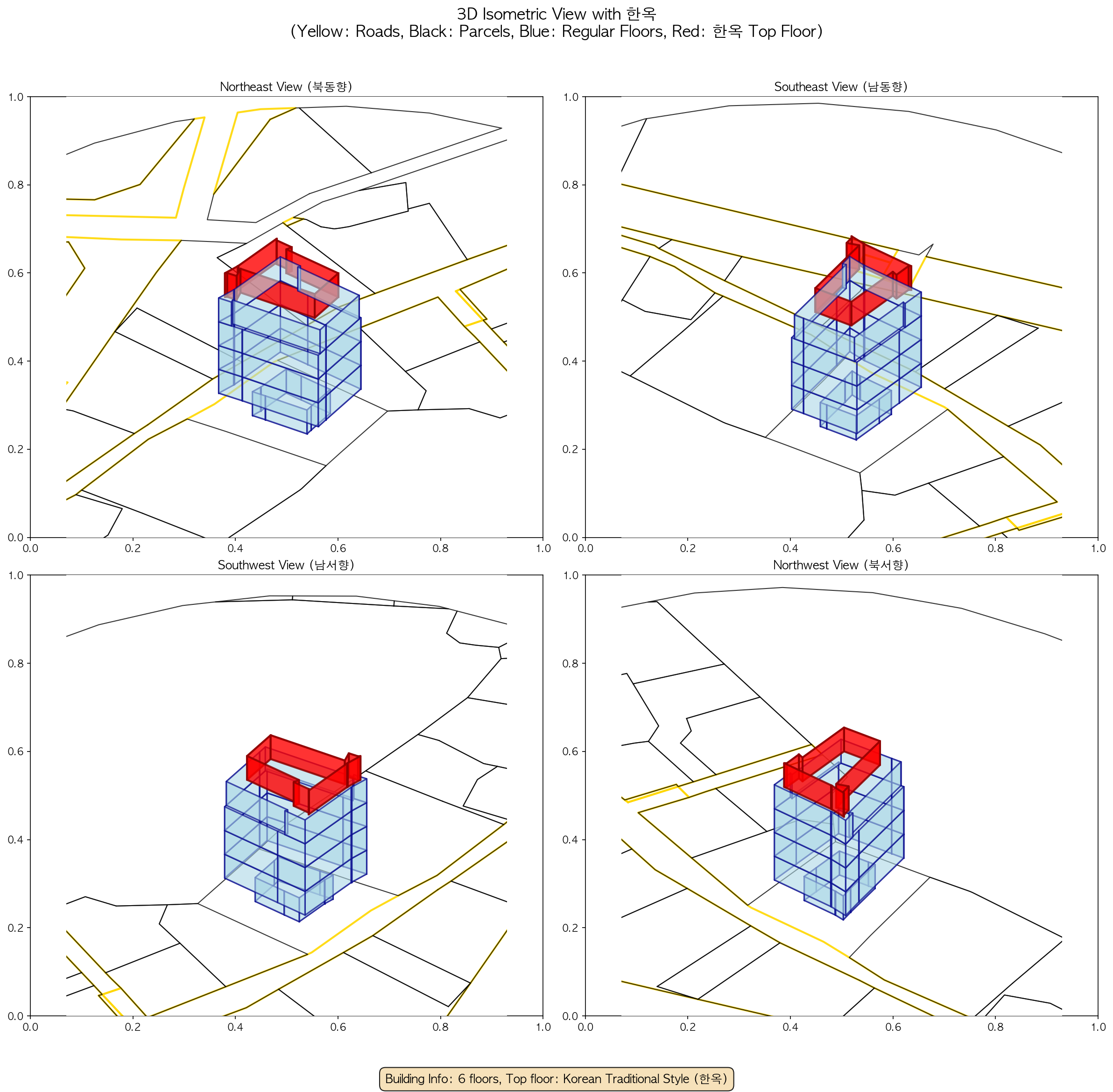 3D Isometric View with 한옥
(Yellow: Roads, Black: Parcels, Blue: Regular Floors, Red: 한옥 Top Floor)

Northeast View (북동향)

1.0
0.8
0.6
0.4
0.2
0.0
0.0 0.2 0.4 0.6 0.8 1.0

Southeast View (남동향)

1.0
0.8
0.6
0.4
0.2
0.0
0.0 0.2 0.4 0.6 0.8 1.0

Southwest View (남서향)

1.0
0.8
0.6
0.4
0.2
0.0
0.0 0.2 0.4 0.6 0.8 1.0

Northwest View (북서향)

1.0
0.8
0.6
0.4
0.2
0.0
0.0 0.2 0.4 0.6 0.8 1.0

Building Info: 6 floors, Top floor: Korean Traditional Style (한옥)