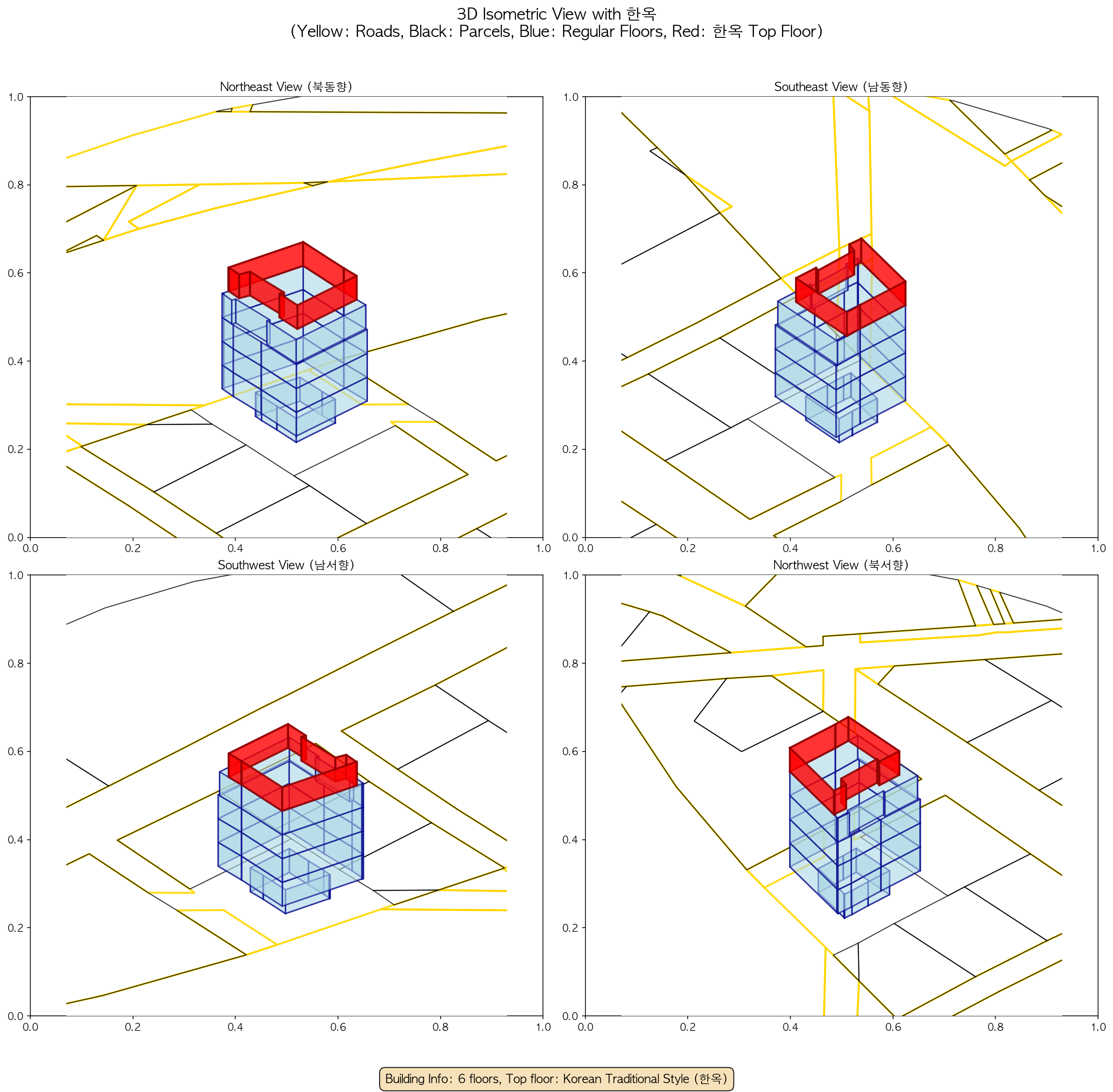 3D Isometric View with 한옥
(Yellow: Roads, Black: Parcels, Blue: Regular Floors, Red: 한옥 Top Floor)

Northeast View (북동향)

1.0
0.8
0.6
0.4
0.2
0.0
0.0 0.2 0.4 0.6 0.8 1.0

Southeast View (남동향)

1.0
0.8
0.6
0.4
0.2
0.0
0.0 0.2 0.4 0.6 0.8 1.0

Southwest View (남서향)

1.0
0.8
0.6
0.4
0.2
0.0
0.0 0.2 0.4 0.6 0.8 1.0

Northwest View (북서향)

1.0
0.8
0.6
0.4
0.2
0.0
0.0 0.2 0.4 0.6 0.8 1.0

Building Info: 6 floors, Top floor: Korean Traditional Style (한옥)