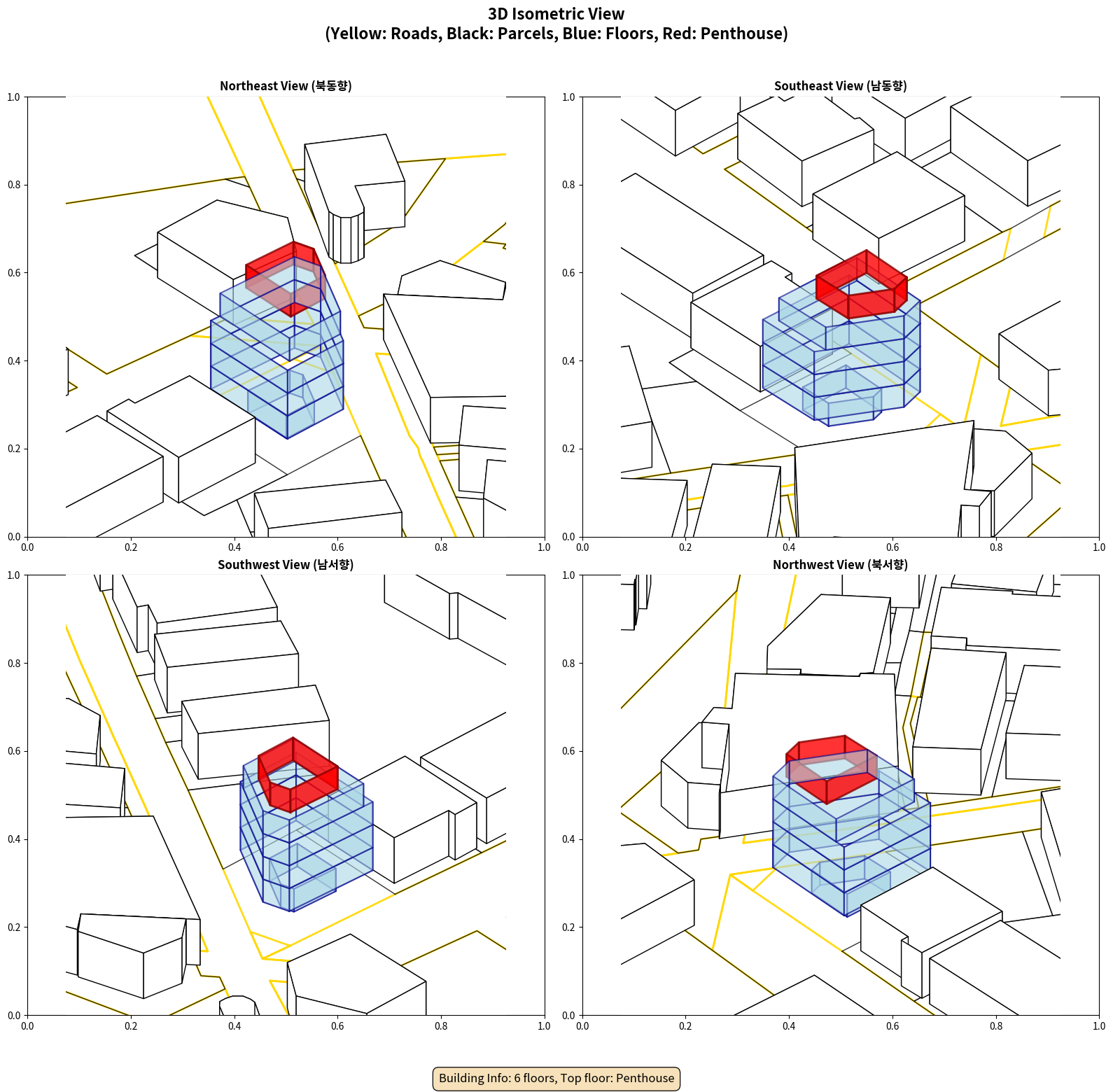 3D Isometric View
(Yellow: Roads, Black: Parcels, Blue: Floors, Red: Penthouse)

Northeast View (북동향)

1.0
0.8
0.6
0.4
0.2
0.0
0.0 0.2 0.4 0.6 0.8 1.0

Southeast View (남동향)

1.0
0.8
0.6
0.4
0.2
0.0
0.0 0.2 0.4 0.6 0.8 1.0

Southwest View (남서향)

1.0
0.8
0.6
0.4
0.2
0.0
0.0 0.2 0.4 0.6 0.8 1.0

Northwest View (북서향)

1.0
0.8
0.6
0.4
0.2
0.0
0.0 0.2 0.4 0.6 0.8 1.0

Building Info: 6 floors, Top floor: Penthouse