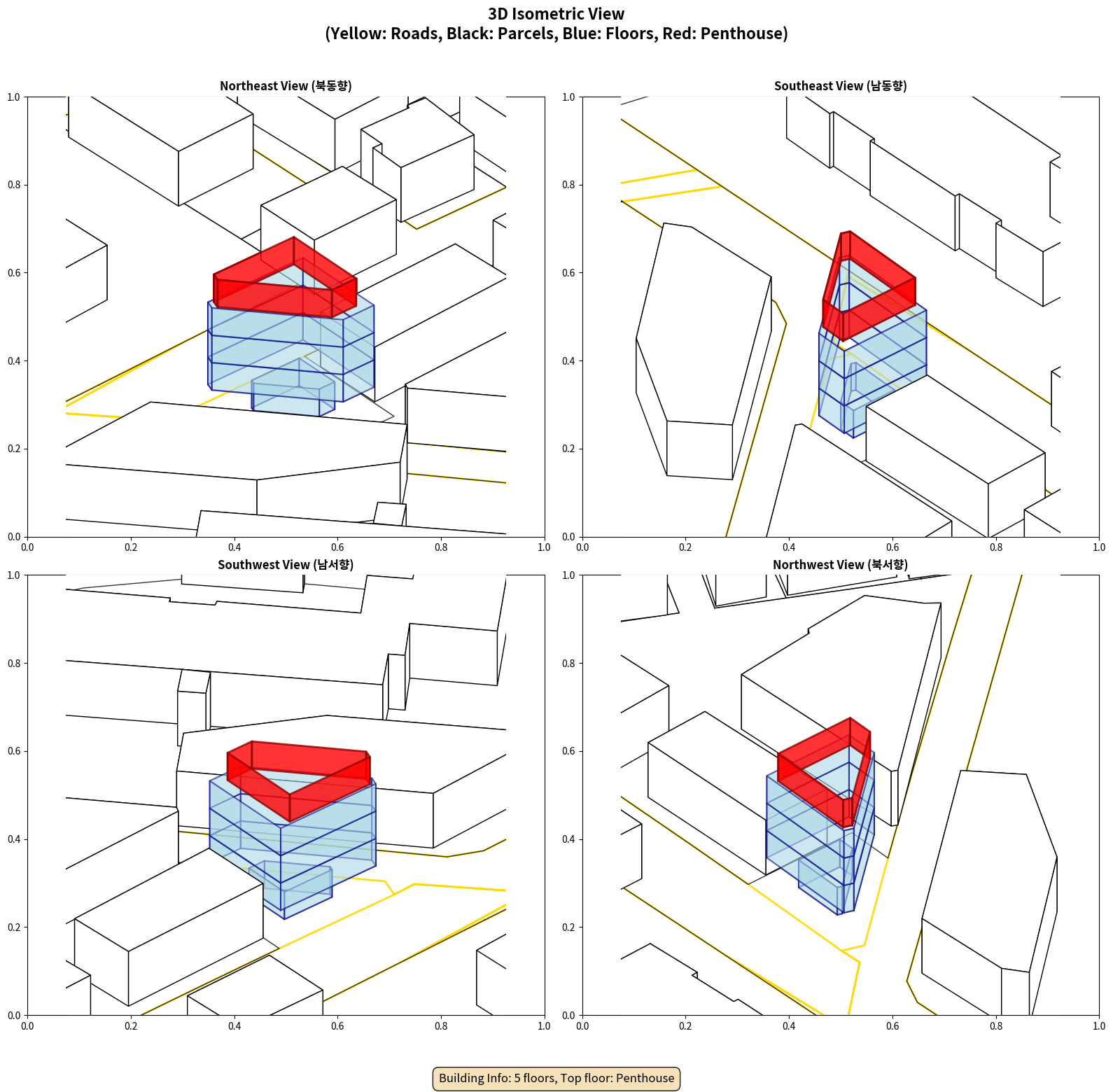 3D Isometric View
(Yellow: Roads, Black: Parcels, Blue: Floors, Red: Penthouse)

Northeast View (북동향)

1.0
0.8
0.6
0.4
0.2
0.0
0.0 0.2 0.4 0.6 0.8 1.0

Southeast View (남동향)

1.0
0.8
0.6
0.4
0.2
0.0
0.0 0.2 0.4 0.6 0.8 1.0

Southwest View (남서향)

1.0
0.8
0.6
0.4
0.2
0.0
0.0 0.2 0.4 0.6 0.8 1.0

Northwest View (북서향)

1.0
0.8
0.6
0.4
0.2
0.0
0.0 0.2 0.4 0.6 0.8 1.0

Building Info: 5 floors, Top floor: Penthouse