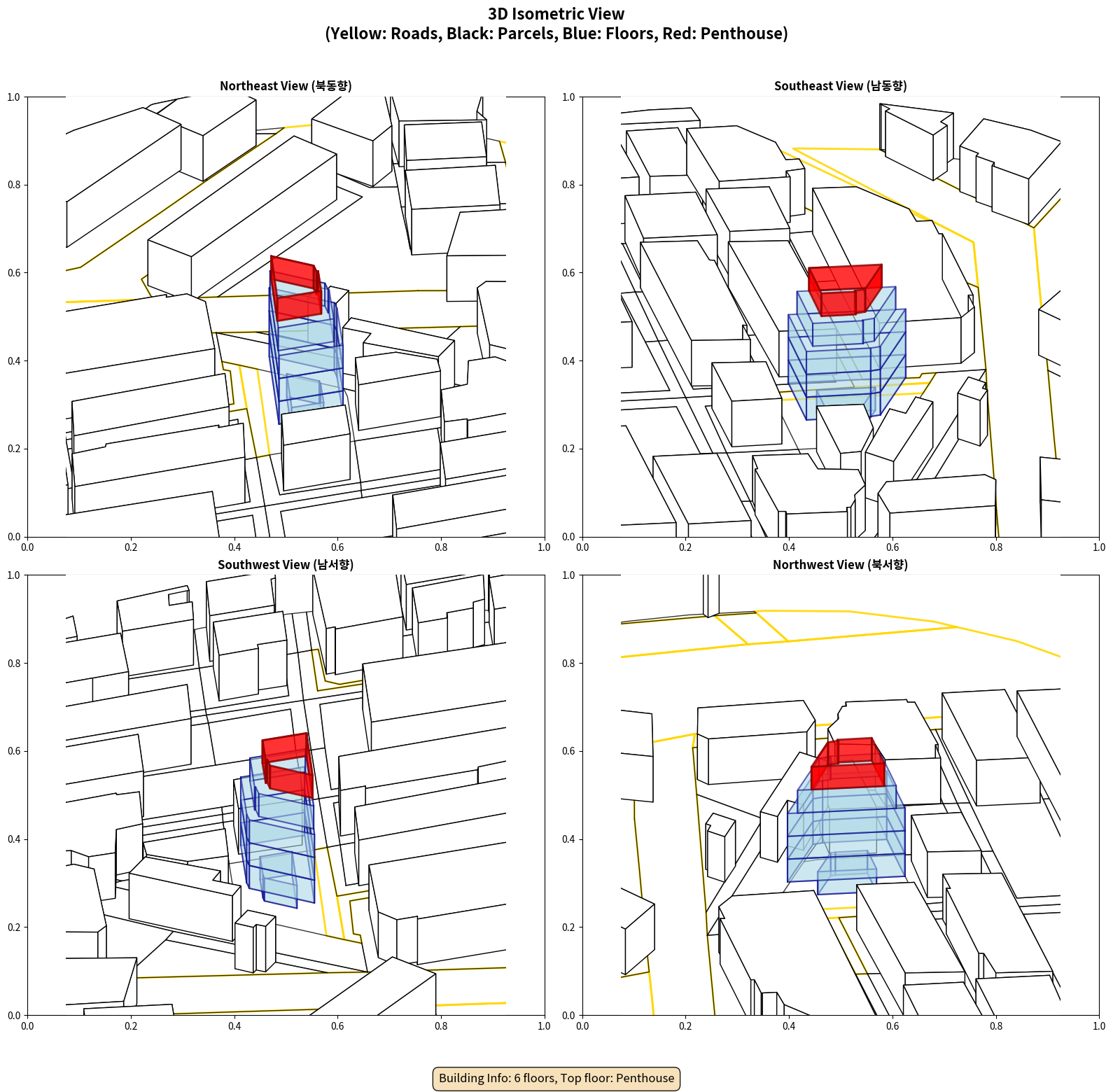 3D Isometric View
(Yellow: Roads, Black: Parcels, Blue: Floors, Red: Penthouse)

Northeast View (북동향)

1.0
0.8
0.6
0.4
0.2
0.0
0.0 0.2 0.4 0.6 0.8 1.0

Southeast View (남동향)

1.0
0.8
0.6
0.4
0.2
0.0
0.0 0.2 0.4 0.6 0.8 1.0

Southwest View (남서향)

1.0
0.8
0.6
0.4
0.2
0.0
0.0 0.2 0.4 0.6 0.8 1.0

Northwest View (북서향)

1.0
0.8
0.6
0.4
0.2
0.0
0.0 0.2 0.4 0.6 0.8 1.0

Building Info: 6 floors, Top floor: Penthouse