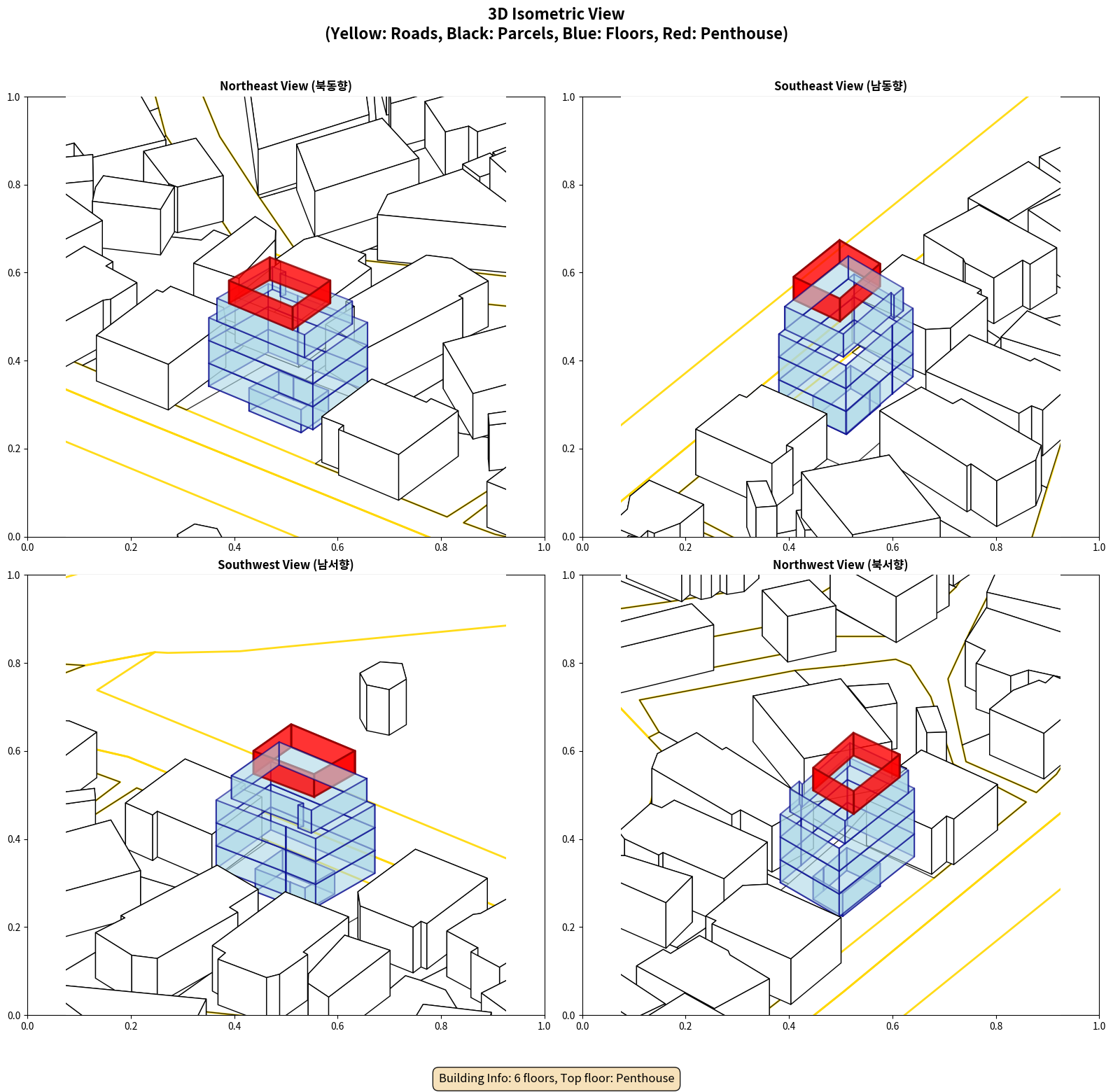 3D Isometric View
(Yellow: Roads, Black: Parcels, Blue: Floors, Red: Penthouse)

Northeast View (북동향)

1.0
0.8
0.6
0.4
0.2
0.0
0.0 0.2 0.4 0.6 0.8 1.0

Southeast View (남동향)

1.0
0.8
0.6
0.4
0.2
0.0
0.0 0.2 0.4 0.6 0.8 1.0

Southwest View (남서향)

1.0
0.8
0.6
0.4
0.2
0.0
0.0 0.2 0.4 0.6 0.8 1.0

Northwest View (북서향)

1.0
0.8
0.6
0.4
0.2
0.0
0.0 0.2 0.4 0.6 0.8 1.0

Building Info: 6 floors, Top floor: Penthouse