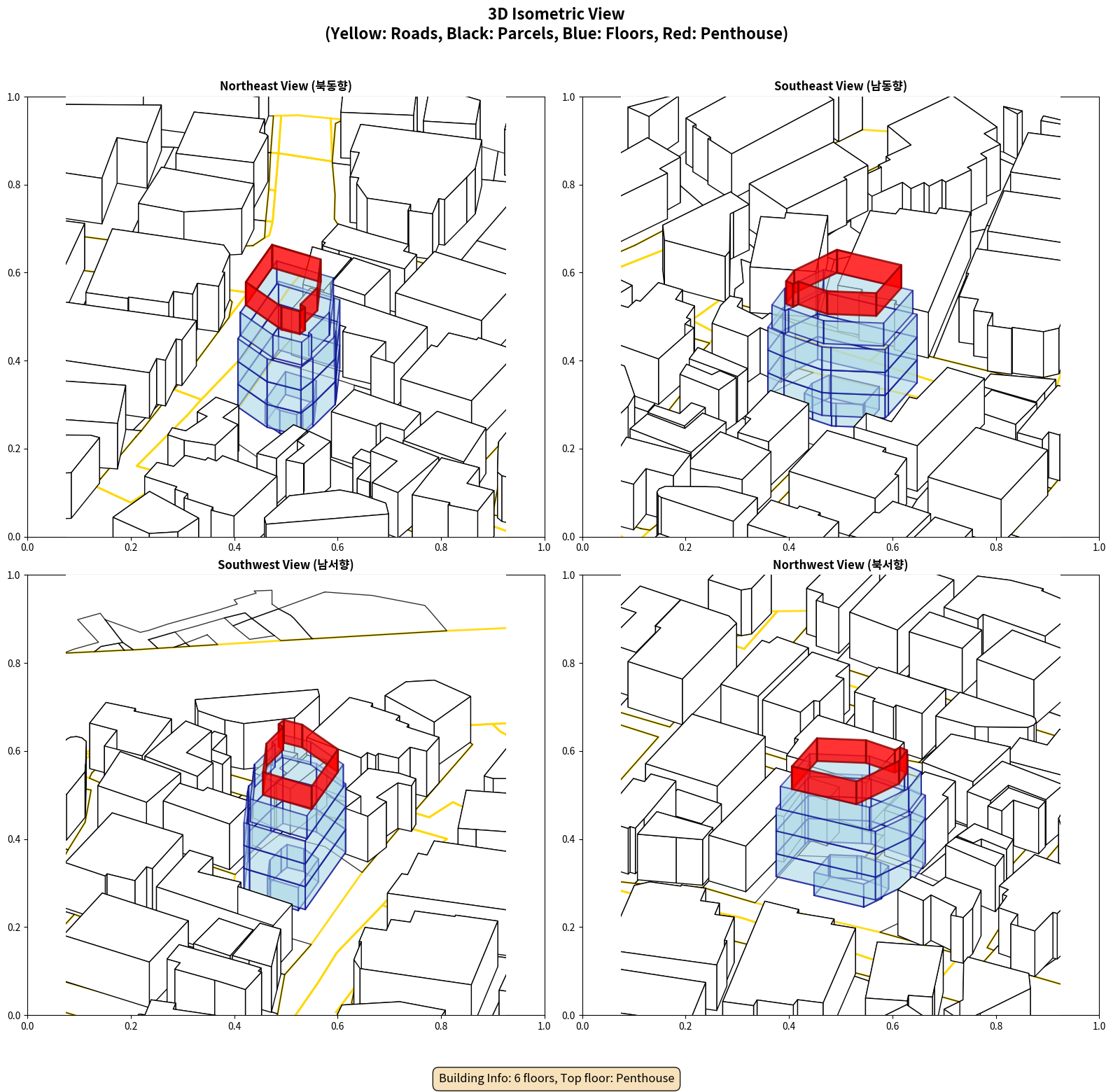 3D Isometric View
(Yellow: Roads, Black: Parcels, Blue: Floors, Red: Penthouse)

Northeast View (북동향)

1.0
0.8
0.6
0.4
0.2
0.0
0.0 0.2 0.4 0.6 0.8 1.0

Southeast View (남동향)

1.0
0.8
0.6
0.4
0.2
0.0
0.0 0.2 0.4 0.6 0.8 1.0

Southwest View (남서향)

1.0
0.8
0.6
0.4
0.2
0.0
0.0 0.2 0.4 0.6 0.8 1.0

Northwest View (북서향)

1.0
0.8
0.6
0.4
0.2
0.0
0.0 0.2 0.4 0.6 0.8 1.0

Building Info: 6 floors, Top floor: Penthouse