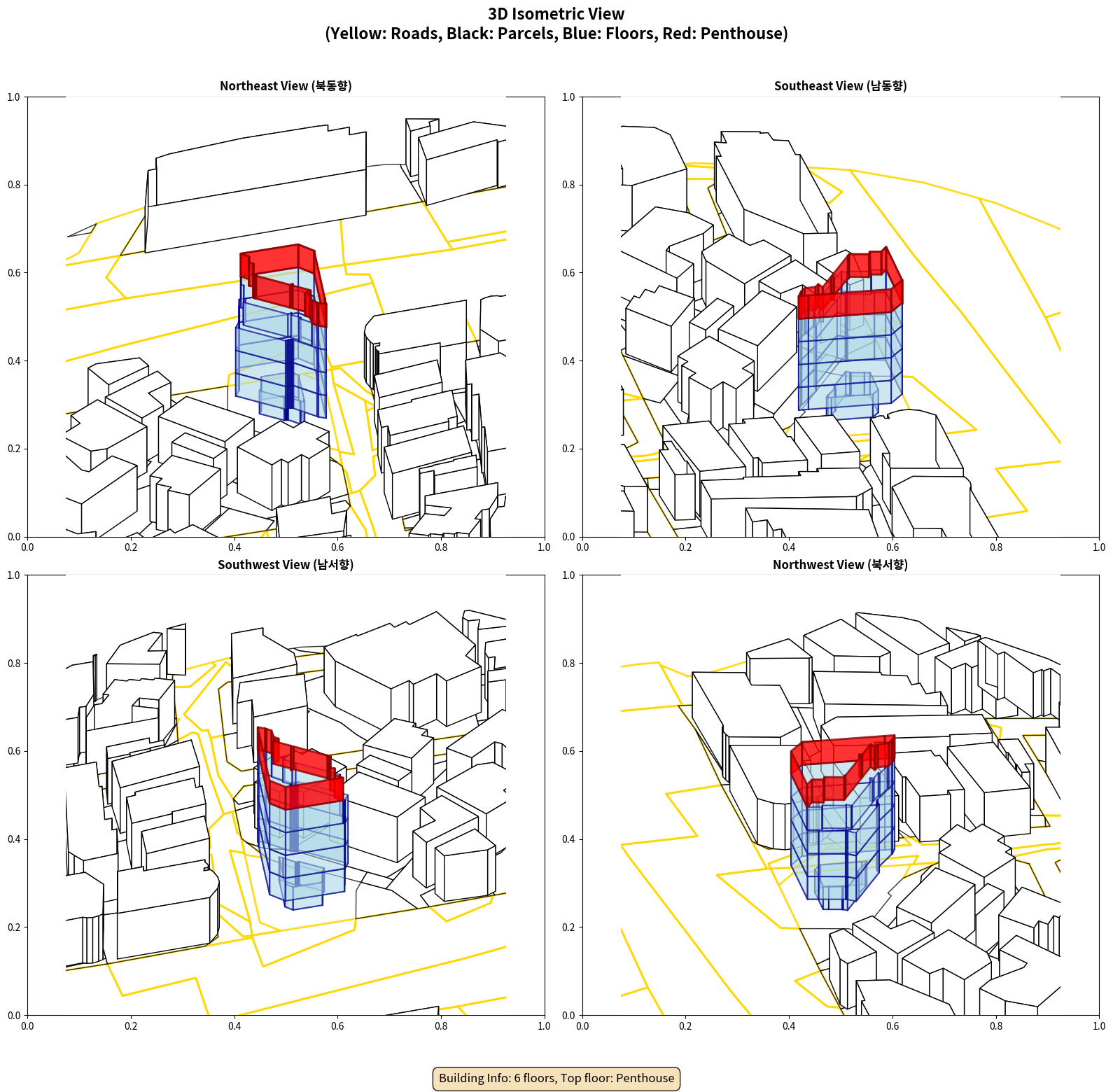 3D Isometric View
(Yellow: Roads, Black: Parcels, Blue: Floors, Red: Penthouse)

Northeast View (북동향)

1.0
0.8
0.6
0.4
0.2
0.0
0.0 0.2 0.4 0.6 0.8 1.0

Southeast View (남동향)

1.0
0.8
0.6
0.4
0.2
0.0
0.0 0.2 0.4 0.6 0.8 1.0

Southwest View (남서향)

1.0
0.8
0.6
0.4
0.2
0.0
0.0 0.2 0.4 0.6 0.8 1.0

Northwest View (북서향)

1.0
0.8
0.6
0.4
0.2
0.0
0.0 0.2 0.4 0.6 0.8 1.0

Building Info: 6 floors, Top floor: Penthouse