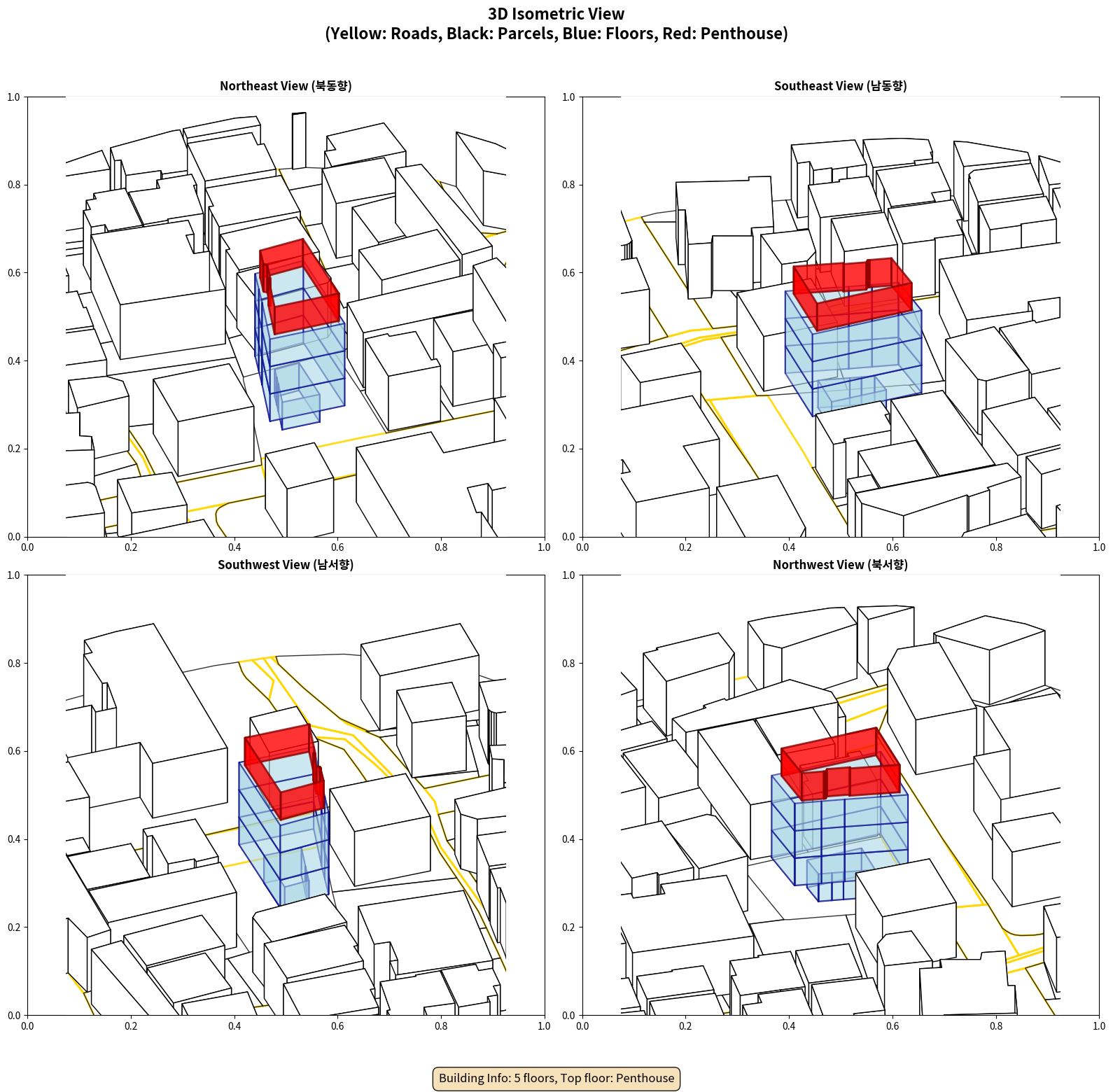 3D Isometric View
(Yellow: Roads, Black: Parcels, Blue: Floors, Red: Penthouse)

Northeast View (북동향)

1.0
0.8
0.6
0.4
0.2
0.0
0.0 0.2 0.4 0.6 0.8 1.0

Southeast View (남동향)

1.0
0.8
0.6
0.4
0.2
0.0
0.0 0.2 0.4 0.6 0.8 1.0

Southwest View (남서향)

1.0
0.8
0.6
0.4
0.2
0.0
0.0 0.2 0.4 0.6 0.8 1.0

Northwest View (북서향)

1.0
0.8
0.6
0.4
0.2
0.0
0.0 0.2 0.4 0.6 0.8 1.0

Building Info: 5 floors, Top floor: Penthouse