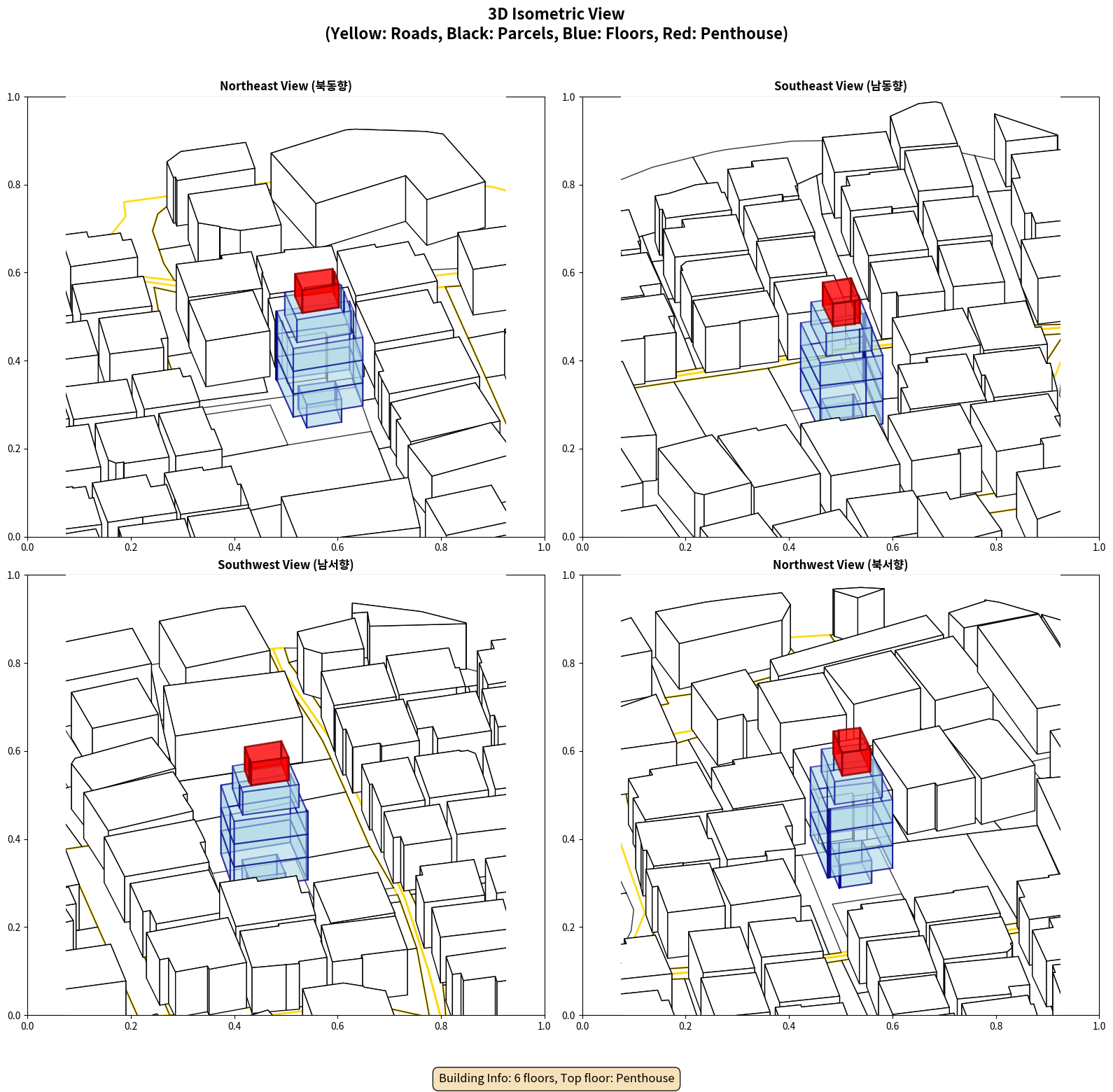 3D Isometric View
(Yellow: Roads, Black: Parcels, Blue: Floors, Red: Penthouse)

Northeast View (북동향)

1.0
0.8
0.6
0.4
0.2
0.0
0.0 0.2 0.4 0.6 0.8 1.0

Southeast View (남동향)

1.0
0.8
0.6
0.4
0.2
0.0
0.0 0.2 0.4 0.6 0.8 1.0

Southwest View (남서향)

1.0
0.8
0.6
0.4
0.2
0.0
0.0 0.2 0.4 0.6 0.8 1.0

Northwest View (북서향)

1.0
0.8
0.6
0.4
0.2
0.0
0.0 0.2 0.4 0.6 0.8 1.0

Building Info: 6 floors, Top floor: Penthouse