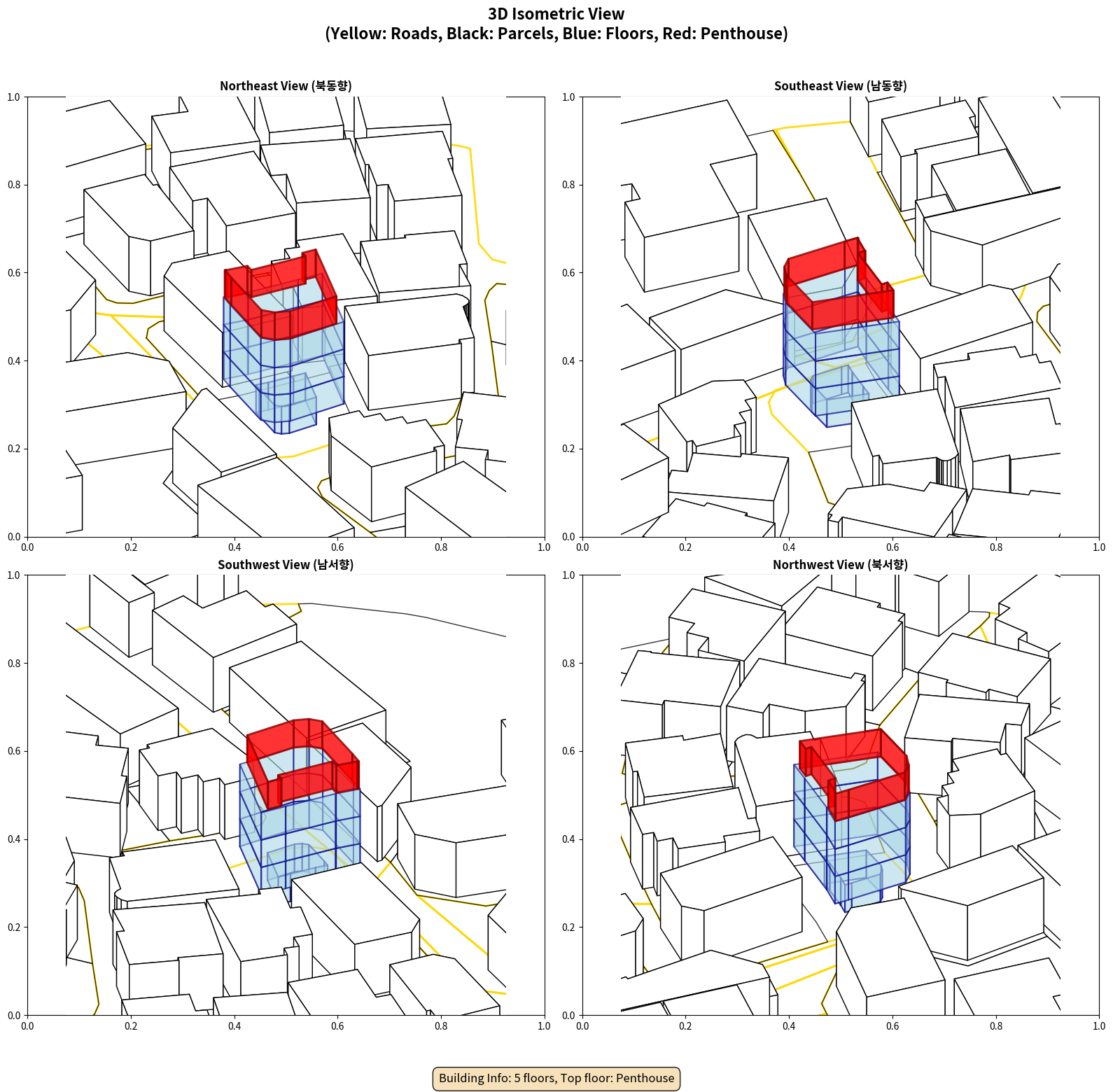 3D Isometric View
(Yellow: Roads, Black: Parcels, Blue: Floors, Red: Penthouse)

Northeast View (북동향)

1.0
0.8
0.6
0.4
0.2
0.0
0.0 0.2 0.4 0.6 0.8 1.0

Southeast View (남동향)

1.0
0.8
0.6
0.4
0.2
0.0
0.0 0.2 0.4 0.6 0.8 1.0

Southwest View (남서향)

1.0
0.8
0.6
0.4
0.2
0.0
0.0 0.2 0.4 0.6 0.8 1.0

Northwest View (북서향)

1.0
0.8
0.6
0.4
0.2
0.0
0.0 0.2 0.4 0.6 0.8 1.0

Building Info: 5 floors, Top floor: Penthouse