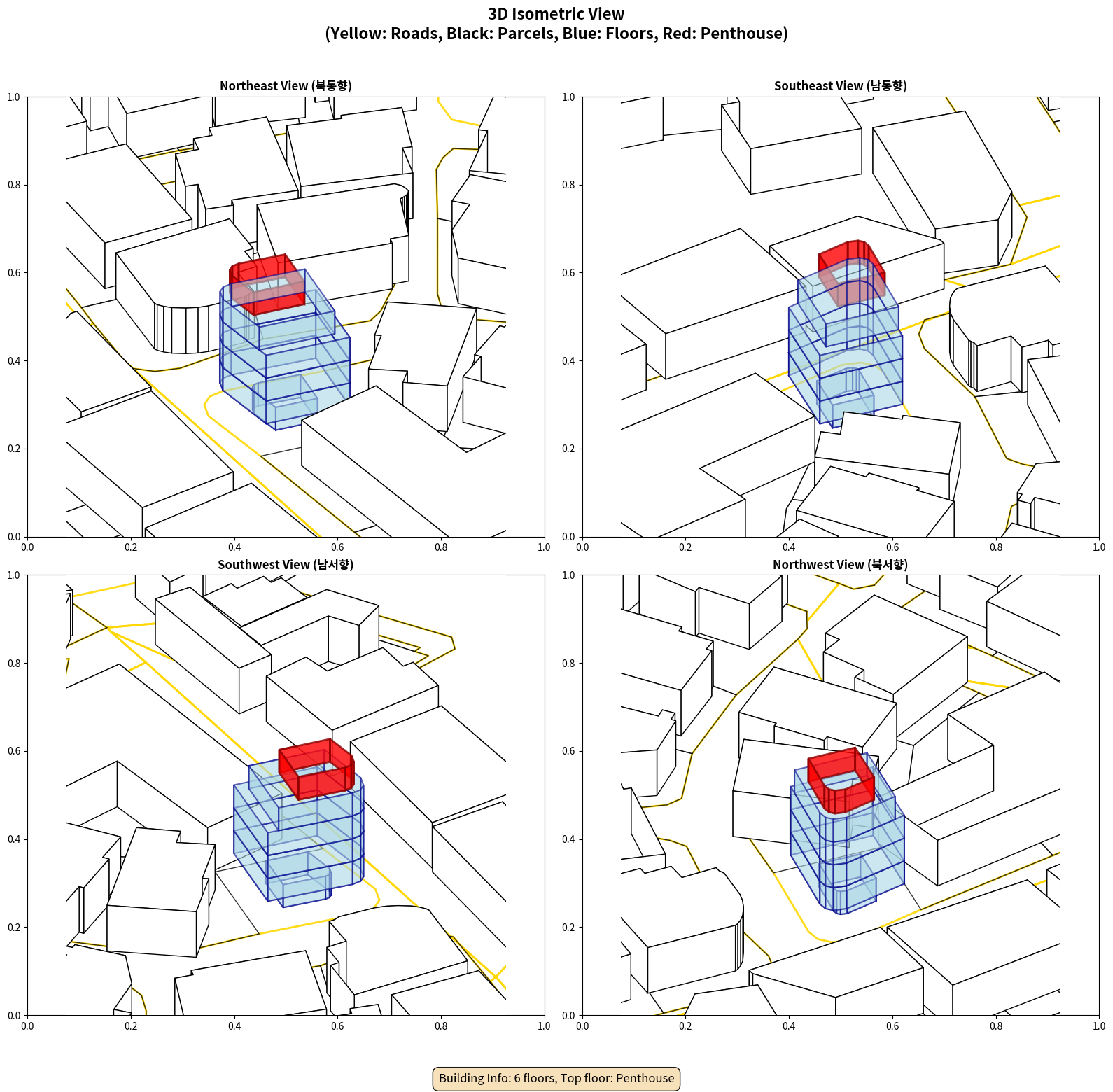 3D Isometric View
(Yellow: Roads, Black: Parcels, Blue: Floors, Red: Penthouse)

Northeast View (북동향)

1.0
0.8
0.6
0.4
0.2
0.0
0.0 0.2 0.4 0.6 0.8 1.0

Southeast View (남동향)

1.0
0.8
0.6
0.4
0.2
0.0
0.0 0.2 0.4 0.6 0.8 1.0

Southwest View (남서향)

1.0
0.8
0.6
0.4
0.2
0.0
0.0 0.2 0.4 0.6 0.8 1.0

Northwest View (북서향)

1.0
0.8
0.6
0.4
0.2
0.0
0.0 0.2 0.4 0.6 0.8 1.0

Building Info: 6 floors, Top floor: Penthouse