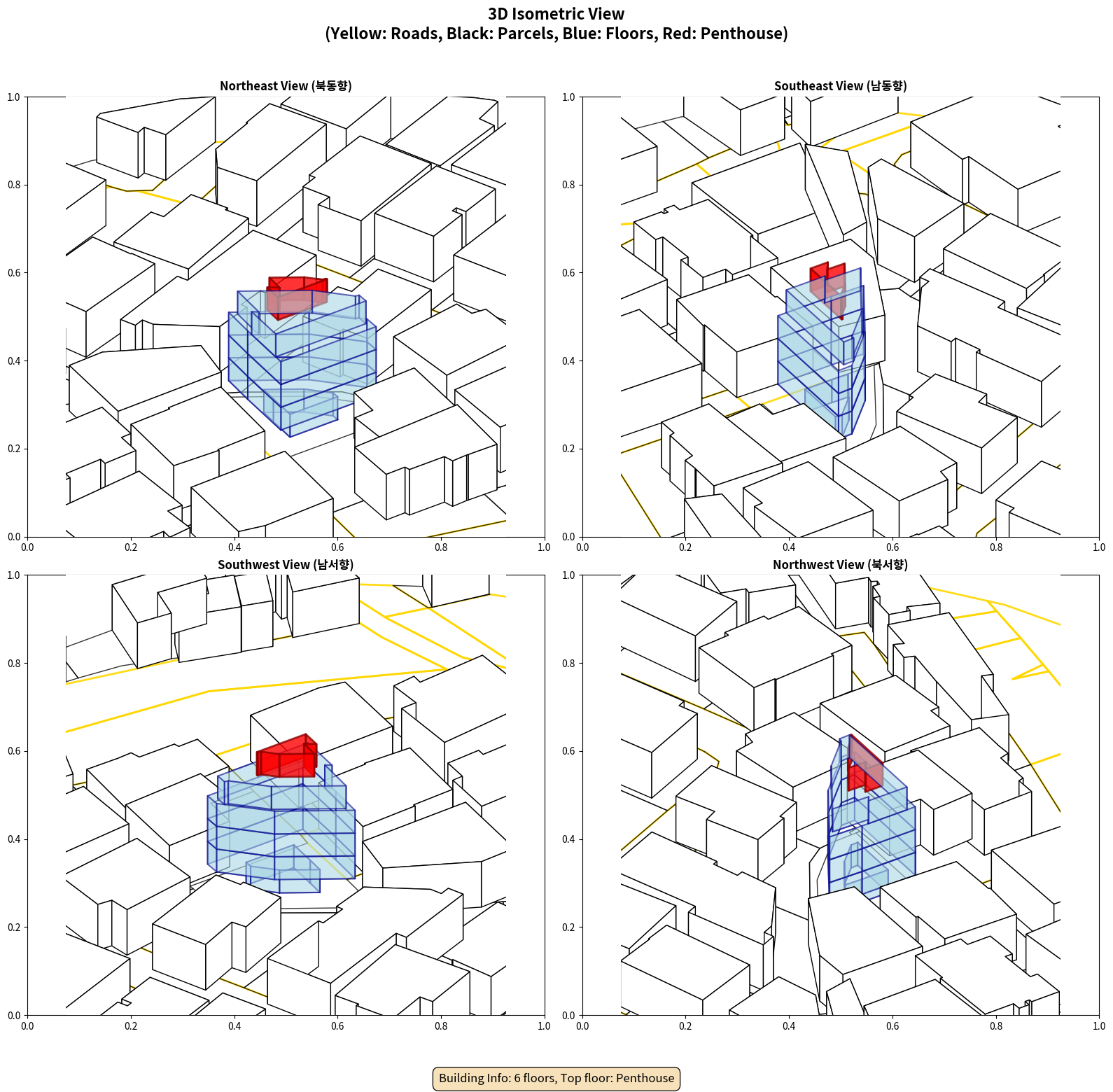 3D Isometric View
(Yellow: Roads, Black: Parcels, Blue: Floors, Red: Penthouse)

Northeast View (북동향)

1.0
0.8
0.6
0.4
0.2
0.0
0.0 0.2 0.4 0.6 0.8 1.0

Southeast View (남동향)

1.0
0.8
0.6
0.4
0.2
0.0
0.0 0.2 0.4 0.6 0.8 1.0

Southwest View (남서향)

1.0
0.8
0.6
0.4
0.2
0.0
0.0 0.2 0.4 0.6 0.8 1.0

Northwest View (북서향)

1.0
0.8
0.6
0.4
0.2
0.0
0.0 0.2 0.4 0.6 0.8 1.0

Building Info: 6 floors, Top floor: Penthouse